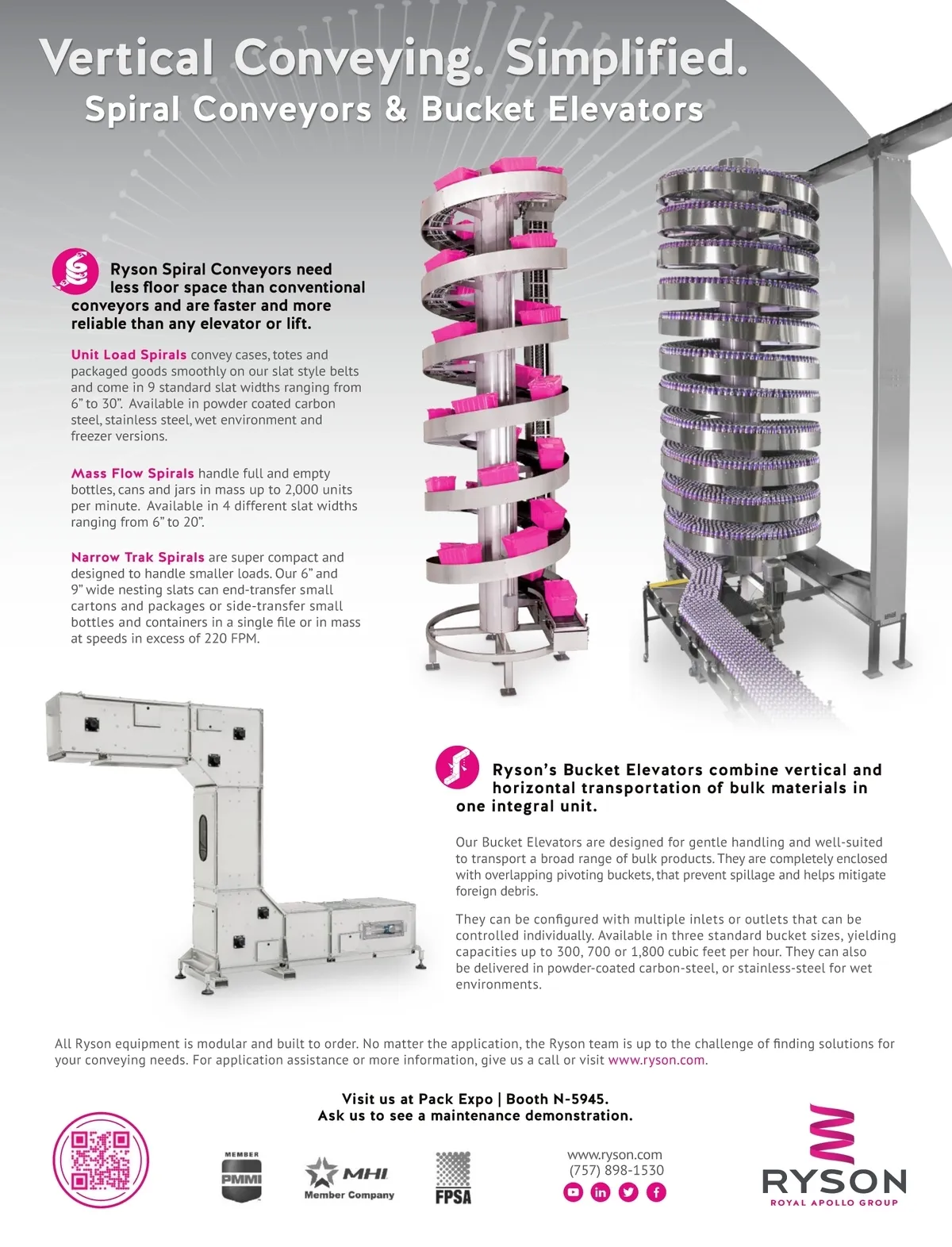 Vertical Conveying. Simplified.
Spiral Conveyors & Bucket Elevators

Ryson Spiral Conveyors need less floor space than conventional conveyors and are faster and more reliable than any elevator or lift.

Unit Load Spirals convey cases, totes and packaged goods smoothly on our slat style belts and come in 9 standard slat widths ranging from 6" to 30". Available in powder coated carbon steel, stainless steel, wet environment and freezer versions.

Mass Flow Spirals handle full and empty bottles, cans and jars in mass up to 2,000 units per minute. Available in 4 different slat widths ranging from 6" to 20".

Narrow Trak Spirals are super compact and designed to handle smaller loads. Our 6" and 9" wide nesting slats can end-transfer small cartons and packages or side-transfer small bottles and containers in a single file or in mass at speeds in excess of 220 FPM.

Ryson's Bucket Elevators combine vertical and horizontal transportation of bulk materials in one integral unit.

Our Bucket Elevators are designed for gentle handling and well-suited to transport a broad range of bulk products. They are completely enclosed with overlapping pivoting buckets, that prevent spillage and helps mitigate foreign debris.

They can be configured with multiple inlets or outlets that can be controlled individually. Available in three standard bucket sizes, yielding capacities up to 300, 700 or 1,800 cubic feet per hour. They can also be delivered in powder-coated carbon-steel, or stainless-steel for wet environments.

All Ryson equipment is modular and built to order. No matter the application, the Ryson team is up to the challenge of finding solutions for your conveying needs. For application assistance or more information, give us a call or visit www.ryson.com.

Visit us at Pack Expo | Booth N-5945.
Ask us to see a maintenance demonstration.

MEMBER PMMI

MHI Member Company

FPSA

www.ryson.com
(757) 898-1530

RYSON
ROYAL APOLLO GROUP