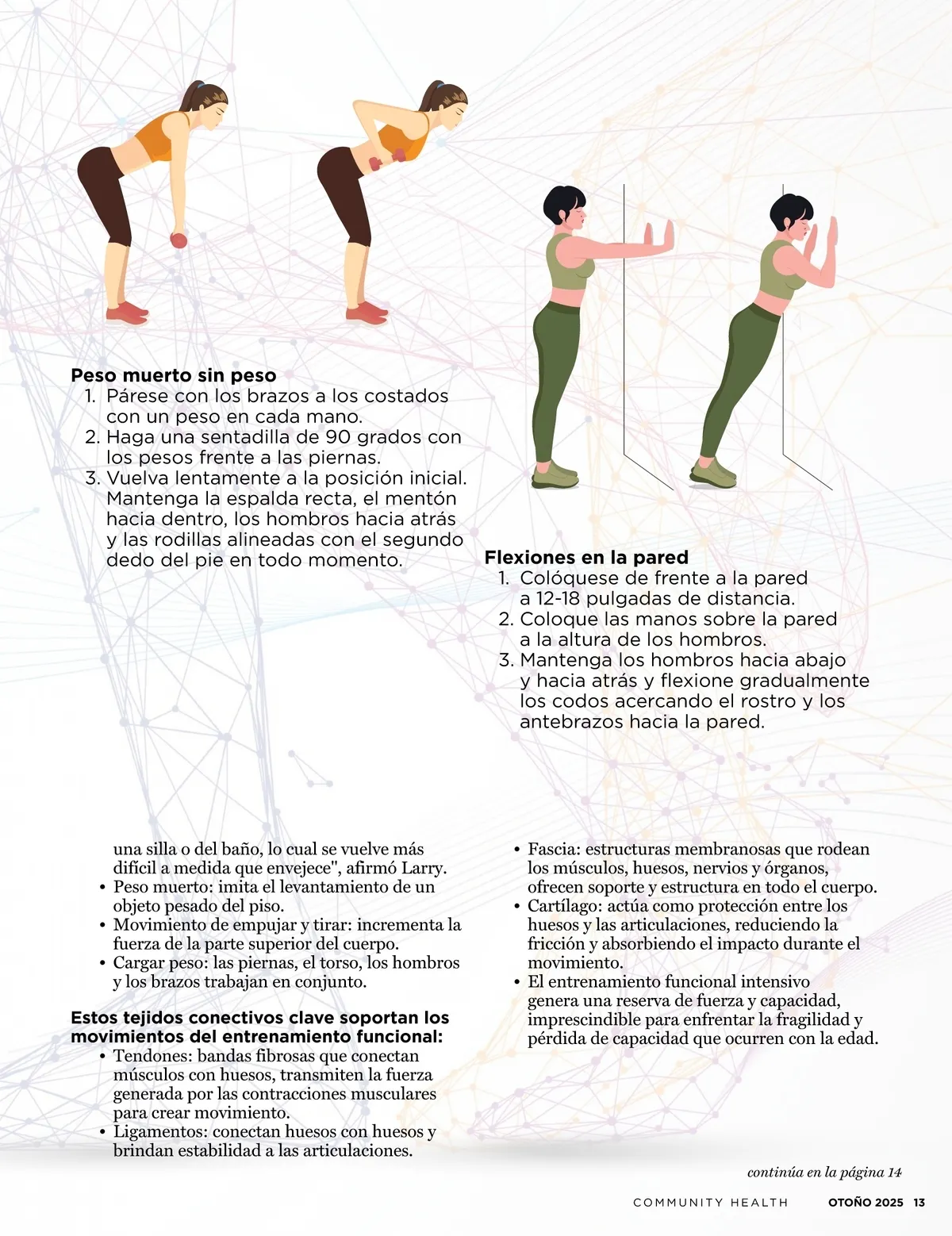 **Peso muerto sin peso**
1. Párese con los brazos a los costados con un peso en cada mano.
2. Haga una sentadilla de 90 grados con los pesos frente a las piernas.
3. Vuelva lentamente a la posición inicial. Mantenga la espalda recta, el mentón hacia dentro, los hombros hacia atrás y las rodillas alineadas con el segundo dedo del pie en todo momento.

**Flexiones en la pared**
1. Colóquese de frente a la pared a 12-18 pulgadas de distancia.
2. Coloque las manos sobre la pared a la altura de los hombros.
3. Mantenga los hombros hacia abajo y hacia atrás y flexione gradualmente los codos acercando el rostro y los antebrazos hacia la pared.

una silla o del baño, lo cual se vuelve más difícil a medida que envejece", afirmó Larry.
• Peso muerto: imita el levantamiento de un objeto pesado del piso.
• Movimiento de empujar y tirar: incrementa la fuerza de la parte superior del cuerpo.
• Cargar peso: las piernas, el torso, los hombros y los brazos trabajan en conjunto.

**Estos tejidos conectivos clave soportan los movimientos del entrenamiento funcional:**
• Tendones: bandas fibrosas que conectan músculos con huesos, transmiten la fuerza generada por las contracciones musculares para crear movimiento.
• Ligamentos: conectan huesos con huesos y brindan estabilidad a las articulaciones.
• Fascia: estructuras membranosas que rodean los músculos, huesos, nervios y órganos, ofrecen soporte y estructura en todo el cuerpo.
• Cartílago: actúa como protección entre los huesos y las articulaciones, reduciendo la fricción y absorbiendo el impacto durante el movimiento.
• El entrenamiento funcional intensivo genera una reserva de fuerza y capacidad, imprescindible para enfrentar la fragilidad y pérdida de capacidad que ocurren con la edad.

continúa en la página 14

COMMUNITY HEALTH OTOÑO 2025 13