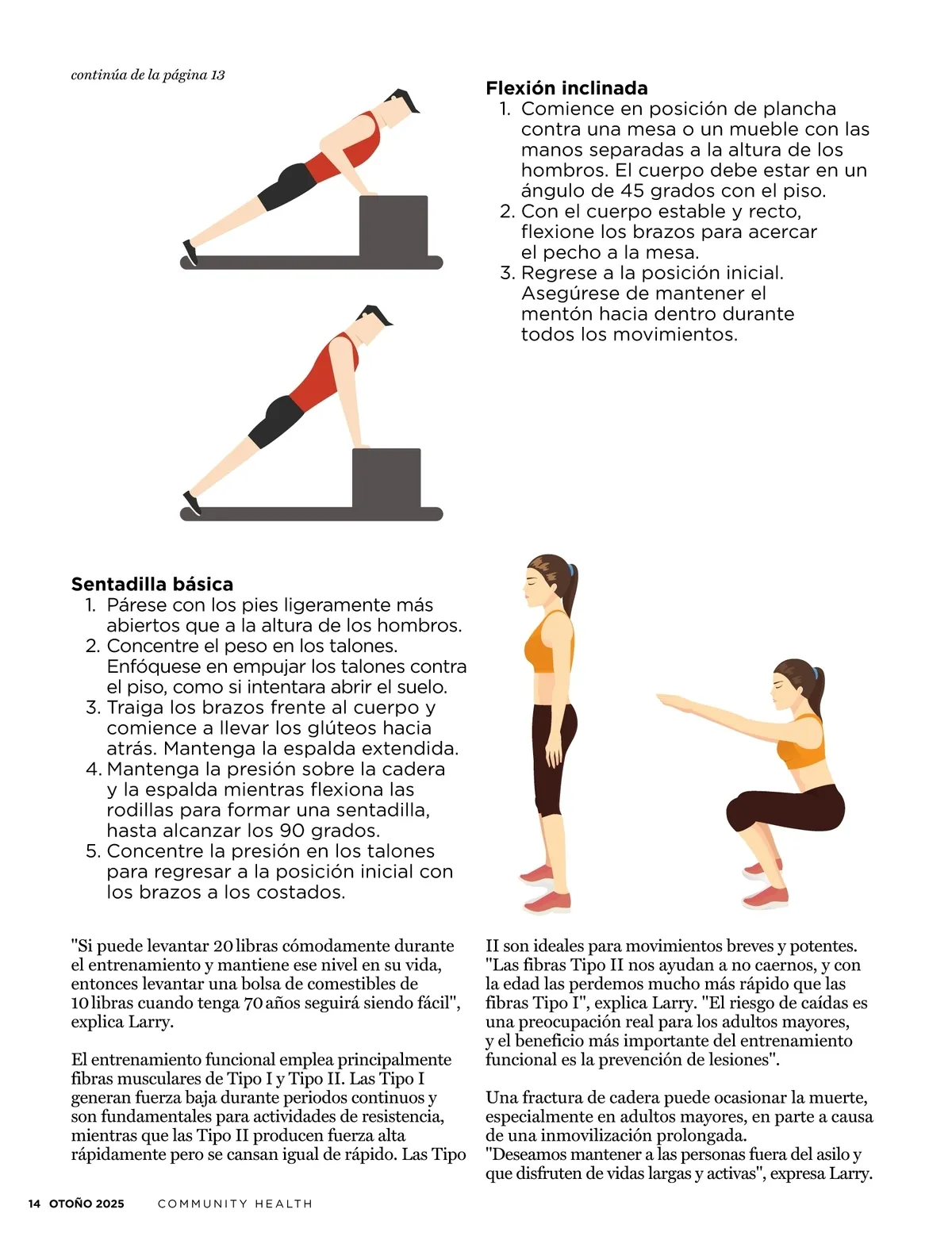 continúa de la página 13

Flexión inclinada
1. Comience en posición de plancha contra una mesa o un mueble con las manos separadas a la altura de los hombros. El cuerpo debe estar en un ángulo de 45 grados con el piso.
2. Con el cuerpo estable y recto, flexione los brazos para acercar el pecho a la mesa.
3. Regrese a la posición inicial. Asegúrese de mantener el mentón hacia dentro durante todos los movimientos.

Sentadilla básica
1. Párese con los pies ligeramente más abiertos que a la altura de los hombros.
2. Concentre el peso en los talones. Enfóquese en empujar los talones contra el piso, como si intentara abrir el suelo.
3. Traiga los brazos frente al cuerpo y comience a llevar los glúteos hacia atrás. Mantenga la espalda extendida.
4. Mantenga la presión sobre la cadera y la espalda mientras flexiona las rodillas para formar una sentadilla, hasta alcanzar los 90 grados.
5. Concentre la presión en los talones para regresar a la posición inicial con los brazos a los costados.

"Si puede levantar 20 libras cómodamente durante el entrenamiento y mantiene ese nivel en su vida, entonces levantar una bolsa de comestibles de 10 libras cuando tenga 70 años seguirá siendo fácil", explica Larry.

El entrenamiento funcional emplea principalmente fibras musculares de Tipo I y Tipo II. Las Tipo I generan fuerza baja durante periodos continuos y son fundamentales para actividades de resistencia, mientras que las Tipo II producen fuerza alta rápidamente pero se cansan igual de rápido. Las Tipo II son ideales para movimientos breves y potentes. "Las fibras Tipo II nos ayudan a no caernos, y con la edad las perdemos mucho más rápido que las fibras Tipo I", explica Larry. "El riesgo de caídas es una preocupación real para los adultos mayores, y el beneficio más importante del entrenamiento funcional es la prevención de lesiones".

Una fractura de cadera puede ocasionar la muerte, especialmente en adultos mayores, en parte a causa de una inmovilización prolongada. "Deseamos mantener a las personas fuera del asilo y que disfruten de vidas largas y activas", expresa Larry.

14 OTOÑO 2025 COMMUNITY HEALTH