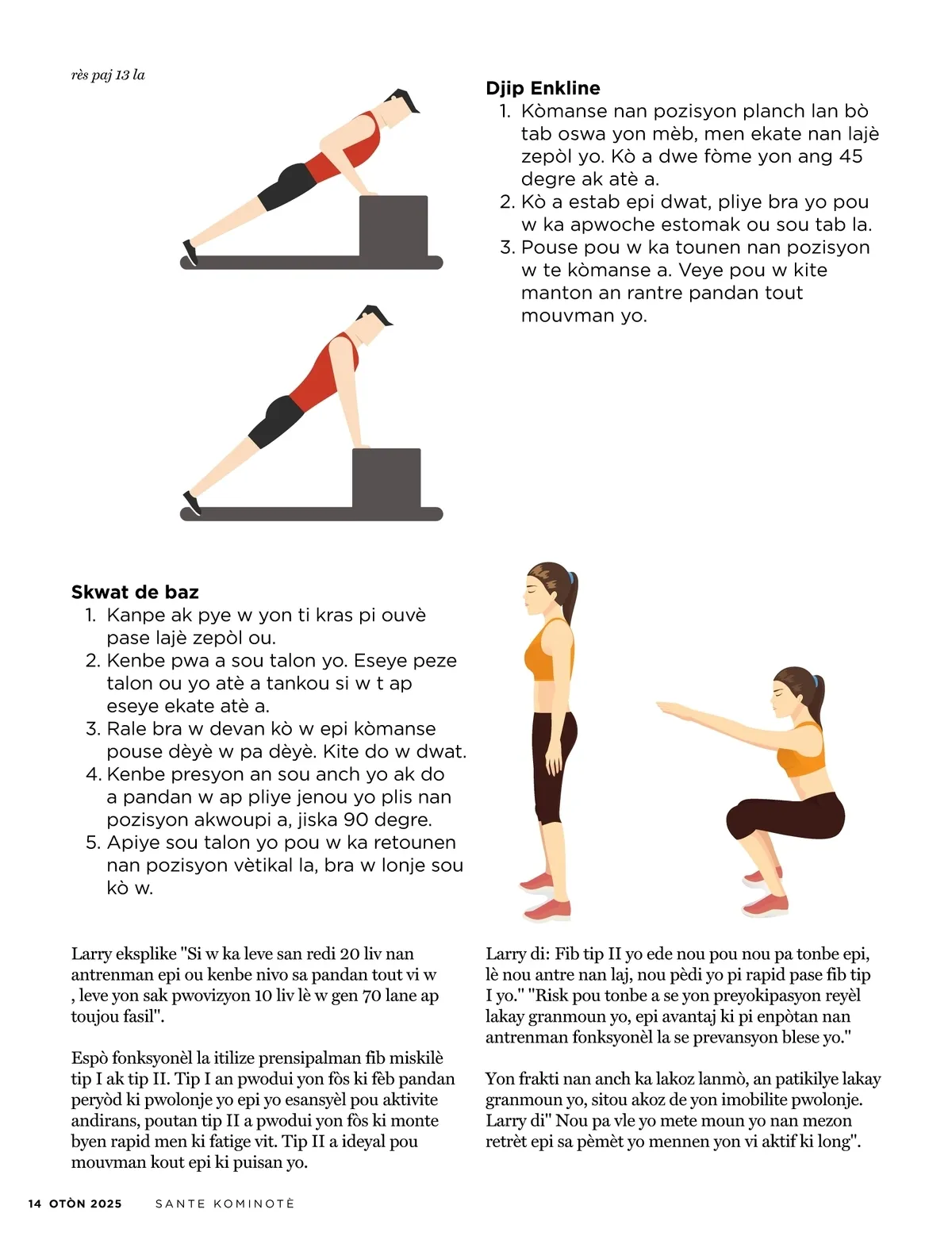 rès paj 13 la

Djip Enkline
1. Kòmanse nan pozisyon planch lan bò tab oswa yon mèb, men ekate nan lajè zepòl yo. Kò a dwe fòme yon ang 45 degre ak atè a.
2. Kò a estab epi dwat, pliye bra yo pou w ka apwoche estomak ou sou tab la.
3. Pouse pou w ka tounen nan pozisyon w te kòmanse a. Veye pou w kite manton an rantre pandan tout mouvman yo.

Skwat de baz
1. Kanpe ak pye w yon ti kras pi ouvè pase lajè zepòl ou.
2. Kenbe pwa a sou talon yo. Eseye peze talon ou yo atè a tankou si w t ap eseye ekate atè a.
3. Rale bra w devan kò w epi kòmanse pouse dèyè w pa dèyè. Kite do w dwat.
4. Kenbe presyon an sou anch yo ak do a pandan w ap pliye jenou yo plis nan pozisyon akwoupi a, jiska 90 degre.
5. Apiye sou talon yo pou w ka retounen nan pozisyon vètikal la, bra w lonje sou kò w.

Larry eksplike "Si w ka leve san redi 20 liv nan antrenman epi ou kenbe nivo sa pandan tout vi w , leve yon sak pwovizyon 10 liv lè w gen 70 lane ap toujou fasil".

Espò fonksyonèl la itilize prensipalman fib miskilè tip I ak tip II. Tip I an pwodui yon fòs ki fèb pandan peryòd ki pwolonje yo epi yo esansyèl pou aktivite andirans, poutan tip II a pwodui yon fòs ki monte byen rapid men ki fatige vit. Tip II a ideyal pou mouvman kout epi ki puisan yo.

Larry di: Fib tip II yo ede nou pou nou pa tonbe epi, lè nou antre nan laj, nou pèdi yo pi rapid pase fib tip I yo." "Risk pou tonbe a se yon preyokipasyon reyèl lakay granmoun yo, epi avantaj ki pi enpòtan nan antrenman fonksyonèl la se prevansyon blese yo."

Yon frakti nan anch ka lakoz lanmò, an patikilye lakay granmoun yo, sitou akoz de yon imobilite pwolonje. Larry di" Nou pa vle yo mete moun yo nan mezon retrèt epi sa pèmèt yo mennen yon vi aktif ki long".

14 OTÒN 2025 SANTE KOMINOTÈ