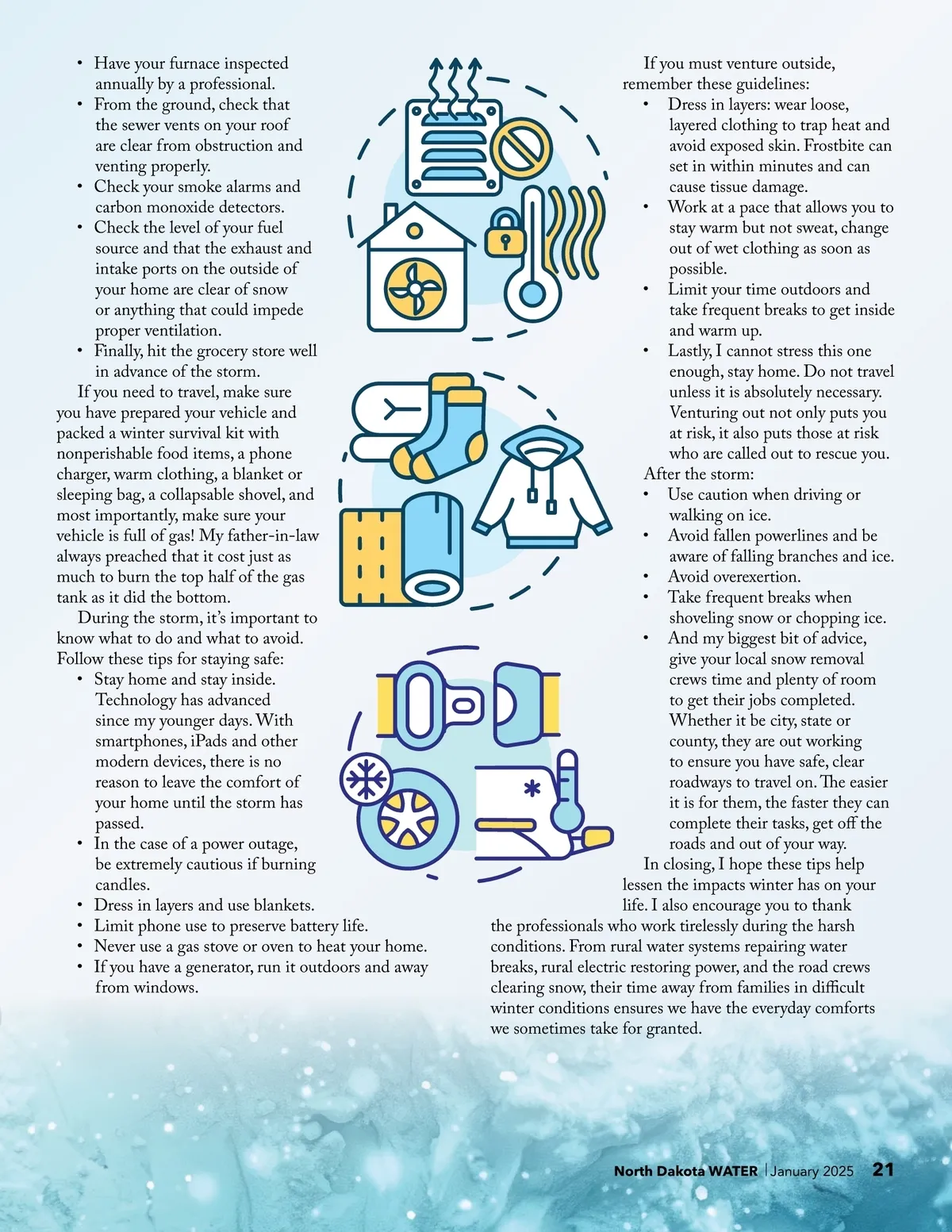 • Have your furnace inspected annually by a professional.
• From the ground, check that the sewer vents on your roof are clear from obstruction and venting properly.
• Check your smoke alarms and carbon monoxide detectors.
• Check the level of your fuel source and that the exhaust and intake ports on the outside of your home are clear of snow or anything that could impede proper ventilation.
• Finally, hit the grocery store well in advance of the storm.

If you need to travel, make sure you have prepared your vehicle and packed a winter survival kit with nonperishable food items, a phone charger, warm clothing, a blanket or sleeping bag, a collapsable shovel, and most importantly, make sure your vehicle is full of gas! My father-in-law always preached that it cost just as much to burn the top half of the gas tank as it did the bottom.

During the storm, it's important to know what to do and what to avoid. Follow these tips for staying safe:
• Stay home and stay inside. Technology has advanced since my younger days. With smartphones, iPads and other modern devices, there is no reason to leave the comfort of your home until the storm has passed.
• In the case of a power outage, be extremely cautious if burning candles.
• Dress in layers and use blankets.
• Limit phone use to preserve battery life.
• Never use a gas stove or oven to heat your home.
• If you have a generator, run it outdoors and away from windows.

If you must venture outside, remember these guidelines:
• Dress in layers: wear loose, layered clothing to trap heat and avoid exposed skin. Frostbite can set in within minutes and can cause tissue damage.
• Work at a pace that allows you to stay warm but not sweat, change out of wet clothing as soon as possible.
• Limit your time outdoors and take frequent breaks to get inside and warm up.
• Lastly, I cannot stress this one enough, stay home. Do not travel unless it is absolutely necessary. Venturing out not only puts you at risk, it also puts those at risk who are called out to rescue you.

After the storm:
• Use caution when driving or walking on ice.
• Avoid fallen powerlines and be aware of falling branches and ice.
• Avoid overexertion.
• Take frequent breaks when shoveling snow or chopping ice.
• And my biggest bit of advice, give your local snow removal crews time and plenty of room to get their jobs completed. Whether it be city, state or county, they are out working to ensure you have safe, clear roadways to travel on. The easier it is for them, the faster they can complete their tasks, get off the roads and out of your way.

In closing, I hope these tips help lessen the impacts winter has on your life. I also encourage you to thank the professionals who work tirelessly during the harsh conditions. From rural water systems repairing water breaks, rural electric restoring power, and the road crews clearing snow, their time away from families in difficult winter conditions ensures we have the everyday comforts we sometimes take for granted.

North Dakota WATER | January 2025 21