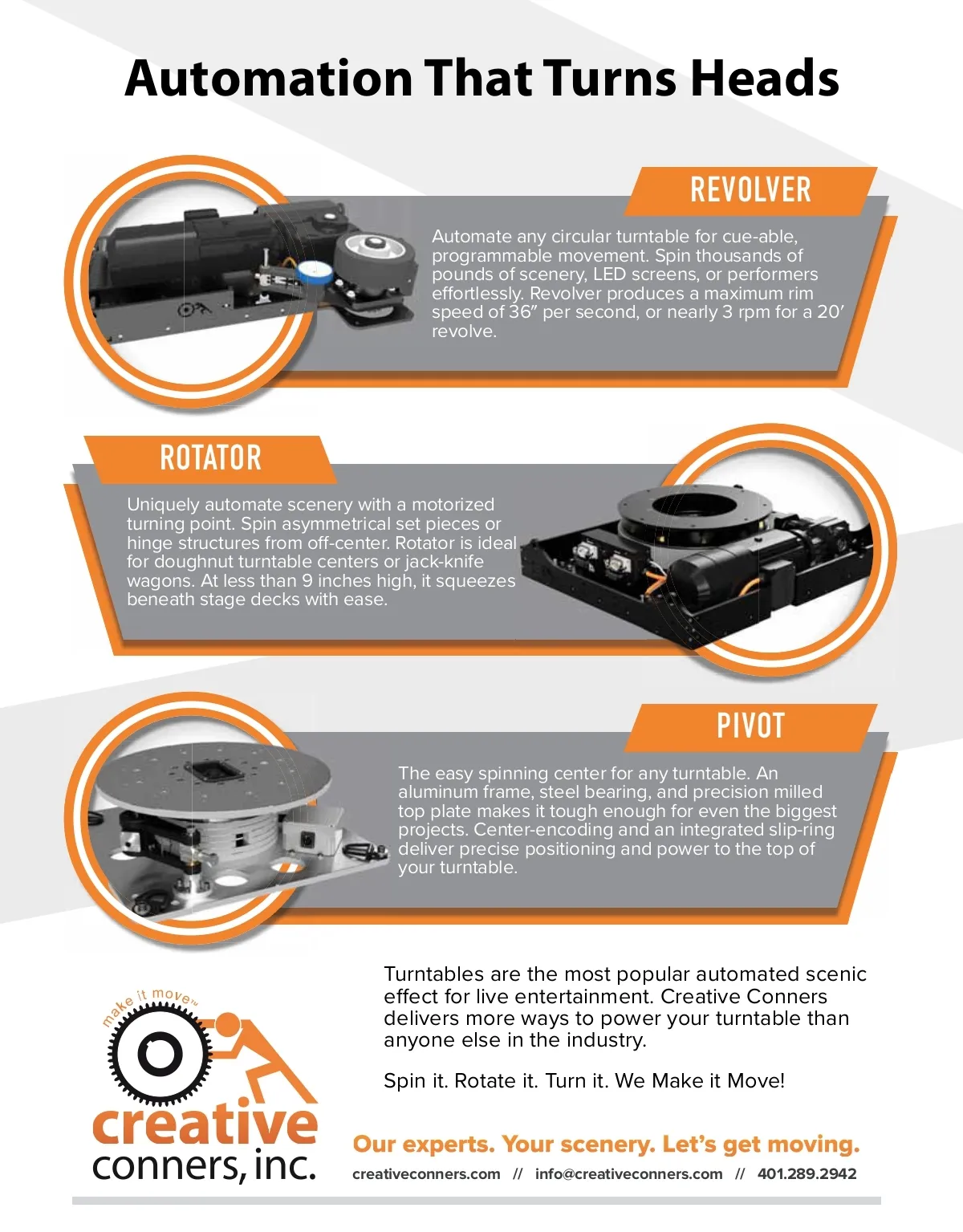 Automation That Turns Heads

REVOLVER

Automate any circular turntable for cue-able, programmable movement. Spin thousands of pounds of scenery, LED screens, or performers effortlessly. Revolver produces a maximum rim speed of 36″ per second, or nearly 3 rpm for a 20′ revolve.

ROTATOR

Uniquely automate scenery with a motorized turning point. Spin asymmetrical set pieces or hinge structures from off-center. Rotator is ideal for doughnut turntable centers or jack-knife wagons. At less than 9 inches high, it squeezes beneath stage decks with ease.

PIVOT

The easy spinning center for any turntable. An aluminum frame, steel bearing, and precision milled top plate makes it tough enough for even the biggest projects. Center-encoding and an integrated slip-ring deliver precise positioning and power to the top of your turntable.

make it move™

creative conners, inc.

Turntables are the most popular automated scenic effect for live entertainment. Creative Conners delivers more ways to power your turntable than anyone else in the industry.

Spin it. Rotate it. Turn it. We Make it Move!

Our experts. Your scenery. Let's get moving.

creativeconners.com // info@creativeconners.com // 401.289.2942