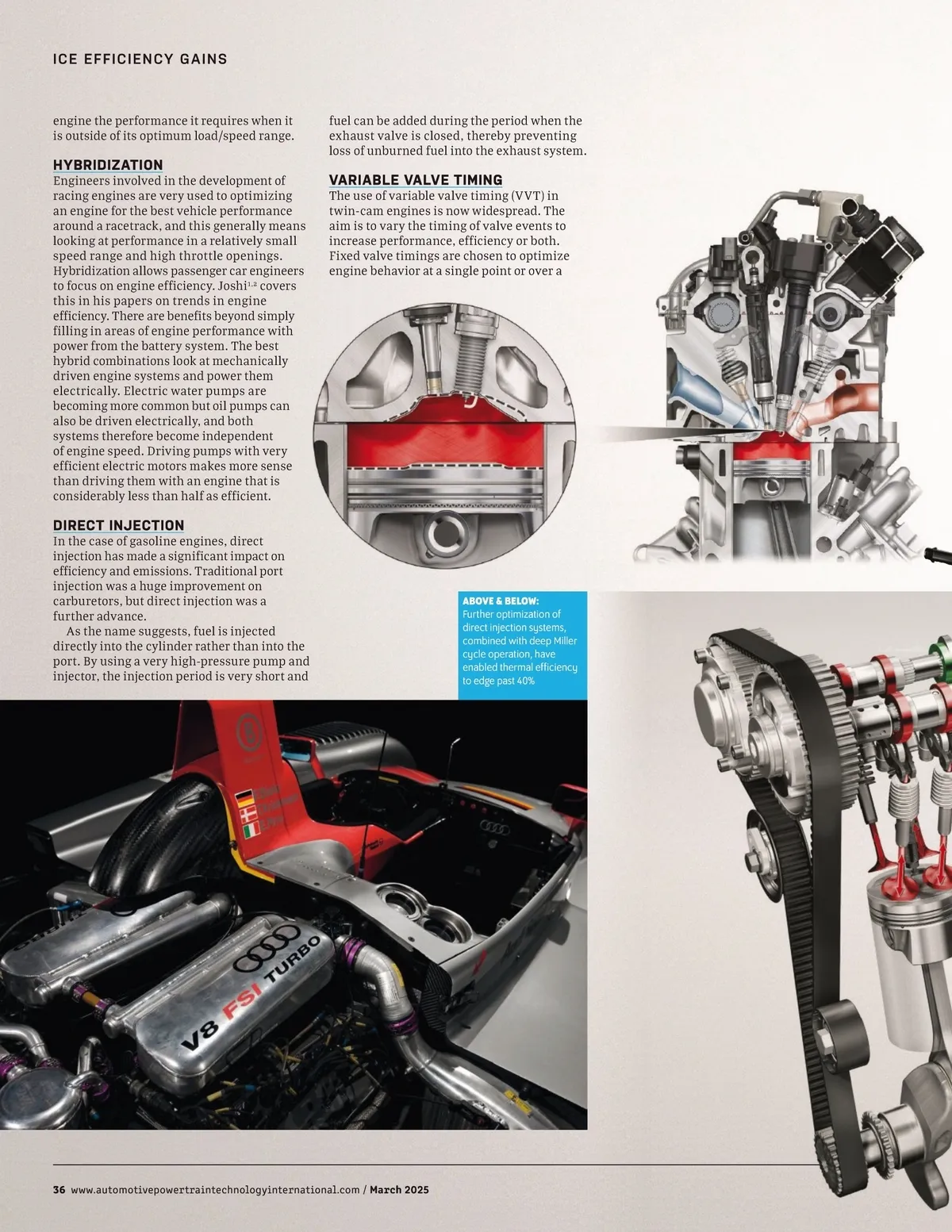 ICE EFFICIENCY GAINS

engine the performance it requires when it is outside of its optimum load/speed range.

HYBRIDIZATION

Engineers involved in the development of racing engines are very used to optimizing an engine for the best vehicle performance around a racetrack, and this generally means looking at performance in a relatively small speed range and high throttle openings. Hybridization allows passenger car engineers to focus on engine efficiency. Joshi$^{1,2}$ covers this in his papers on trends in engine efficiency. There are benefits beyond simply filling in areas of engine performance with power from the battery system. The best hybrid combinations look at mechanically driven engine systems and power them electrically. Electric water pumps are becoming more common but oil pumps can also be driven electrically, and both systems therefore become independent of engine speed. Driving pumps with very efficient electric motors makes more sense than driving them with an engine that is considerably less than half as efficient.

DIRECT INJECTION

In the case of gasoline engines, direct injection has made a significant impact on efficiency and emissions. Traditional port injection was a huge improvement on carburetors, but direct injection was a further advance.

As the name suggests, fuel is injected directly into the cylinder rather than into the port. By using a very high-pressure pump and injector, the injection period is very short and fuel can be added during the period when the exhaust valve is closed, thereby preventing loss of unburned fuel into the exhaust system.

VARIABLE VALVE TIMING

The use of variable valve timing (VVT) in twin-cam engines is now widespread. The aim is to vary the timing of valve events to increase performance, efficiency or both. Fixed valve timings are chosen to optimize engine behavior at a single point or over a

ABOVE & BELOW:
Further optimization of direct injection systems, combined with deep Miller cycle operation, have enabled thermal efficiency to edge past 40%

V8 FSI TURBO

36 www.automotivepowertraintechnologyinternational.com / March 2025