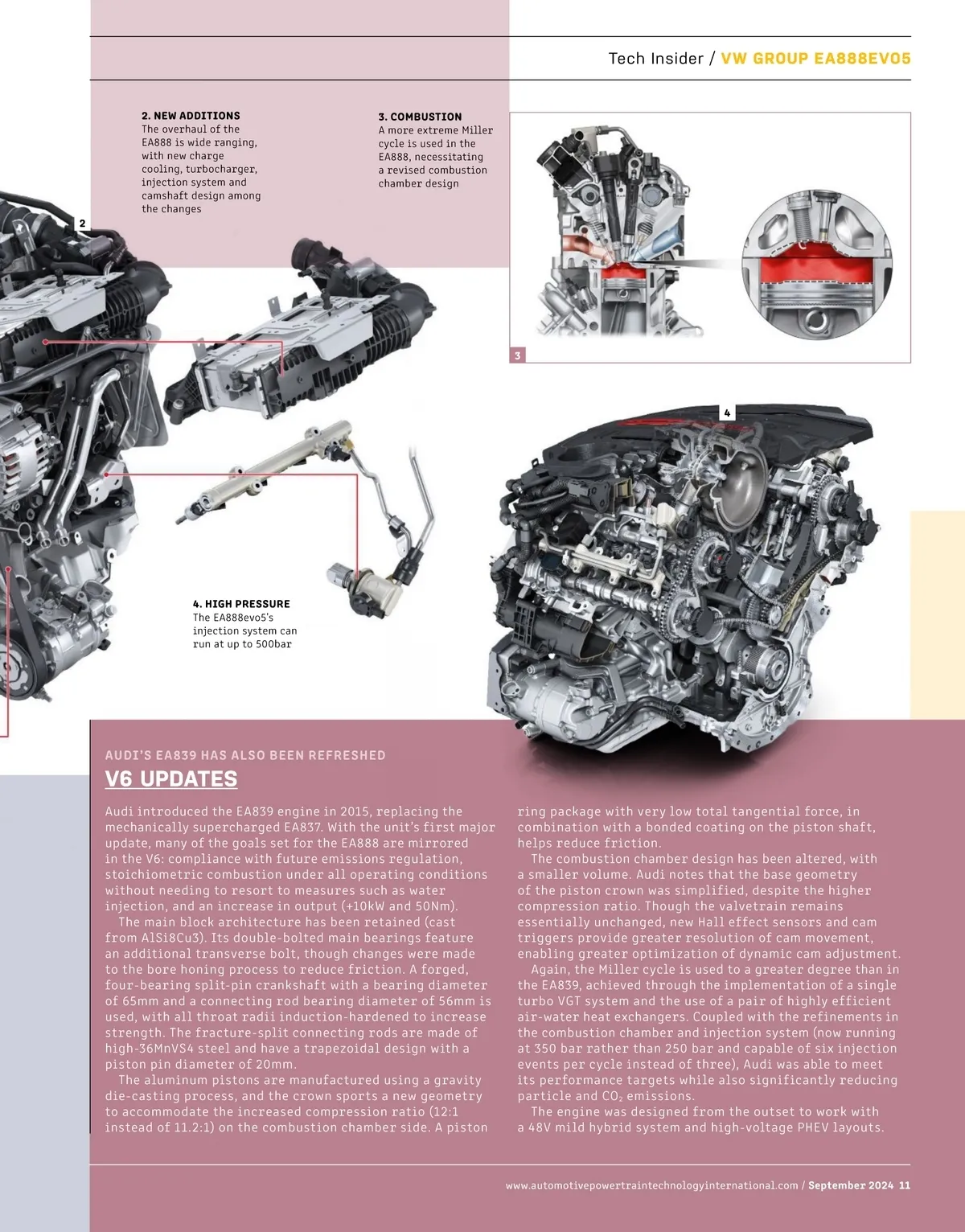 Tech Insider / VW GROUP EA888EVO5

2. NEW ADDITIONS
The overhaul of the EA888 is wide ranging, with new charge cooling, turbocharger, injection system and camshaft design among the changes

3. COMBUSTION
A more extreme Miller cycle is used in the EA888, necessitating a revised combustion chamber design

2

3

4

4. HIGH PRESSURE
The EA888evo5's injection system can run at up to 500bar

AUDI'S EA839 HAS ALSO BEEN REFRESHED

V6 UPDATES

Audi introduced the EA839 engine in 2015, replacing the mechanically supercharged EA837. With the unit's first major update, many of the goals set for the EA888 are mirrored in the V6: compliance with future emissions regulation, stoichiometric combustion under all operating conditions without needing to resort to measures such as water injection, and an increase in output (+10kW and 50Nm).

The main block architecture has been retained (cast from AlSi8Cu3). Its double-bolted main bearings feature an additional transverse bolt, though changes were made to the bore honing process to reduce friction. A forged, four-bearing split-pin crankshaft with a bearing diameter of 65mm and a connecting rod bearing diameter of 56mm is used, with all throat radii induction-hardened to increase strength. The fracture-split connecting rods are made of high-36MnVS4 steel and have a trapezoidal design with a piston pin diameter of 20mm.

The aluminum pistons are manufactured using a gravity die-casting process, and the crown sports a new geometry to accommodate the increased compression ratio (12:1 instead of 11.2:1) on the combustion chamber side. A piston ring package with very low total tangential force, in combination with a bonded coating on the piston shaft, helps reduce friction.

The combustion chamber design has been altered, with a smaller volume. Audi notes that the base geometry of the piston crown was simplified, despite the higher compression ratio. Though the valvetrain remains essentially unchanged, new Hall effect sensors and cam triggers provide greater resolution of cam movement, enabling greater optimization of dynamic cam adjustment.

Again, the Miller cycle is used to a greater degree than in the EA839, achieved through the implementation of a single turbo VGT system and the use of a pair of highly efficient air-water heat exchangers. Coupled with the refinements in the combustion chamber and injection system (now running at 350 bar rather than 250 bar and capable of six injection events per cycle instead of three), Audi was able to meet its performance targets while also significantly reducing particle and $CO_2$ emissions.

The engine was designed from the outset to work with a 48V mild hybrid system and high-voltage PHEV layouts.

www.automotivepowertraintechnologyinternational.com / September 2024 11