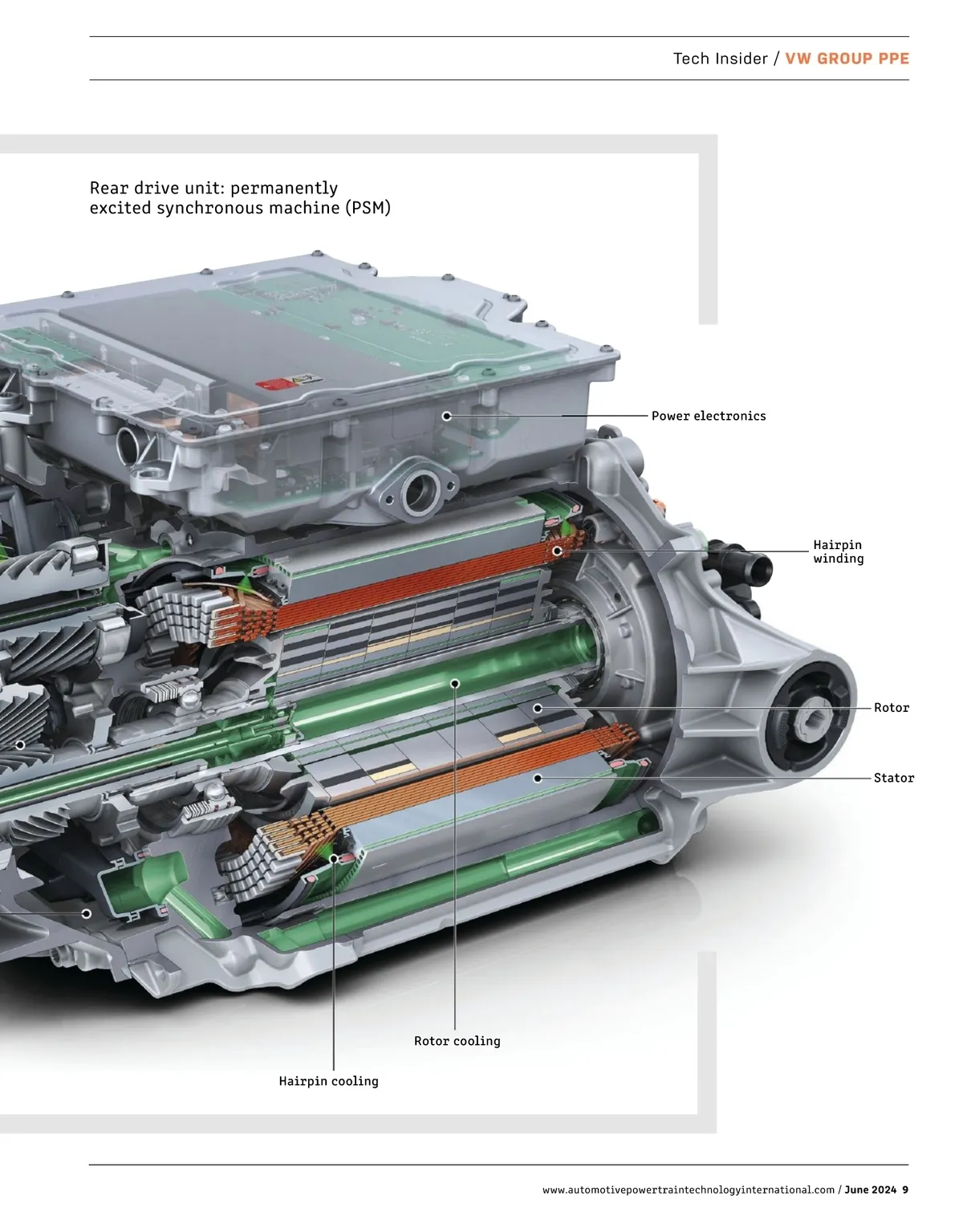 Tech Insider / VW GROUP PPE

Rear drive unit: permanently excited synchronous machine (PSM)

Power electronics

Hairpin winding

Rotor

Stator

Rotor cooling

Hairpin cooling

www.automotivepowertraintechnologyinternational.com / June 2024 9