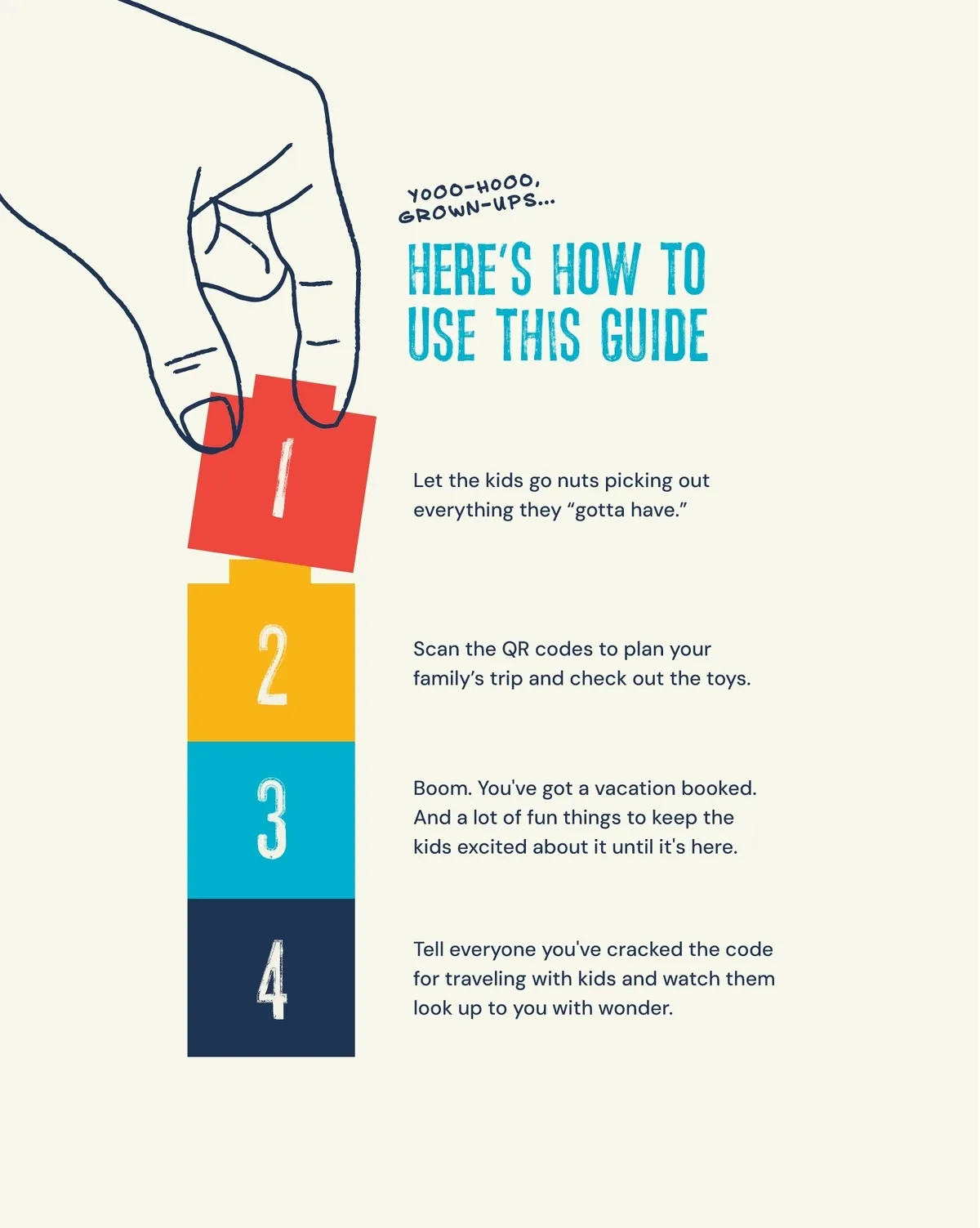 YOOO-HOOO, GROWN-UPS...

HERE'S HOW TO USE THIS GUIDE

1

Let the kids go nuts picking out everything they “gotta have.”

2

Scan the QR codes to plan your family’s trip and check out the toys.

3

Boom. You've got a vacation booked. And a lot of fun things to keep the kids excited about it until it's here.

4

Tell everyone you've cracked the code for traveling with kids and watch them look up to you with wonder.