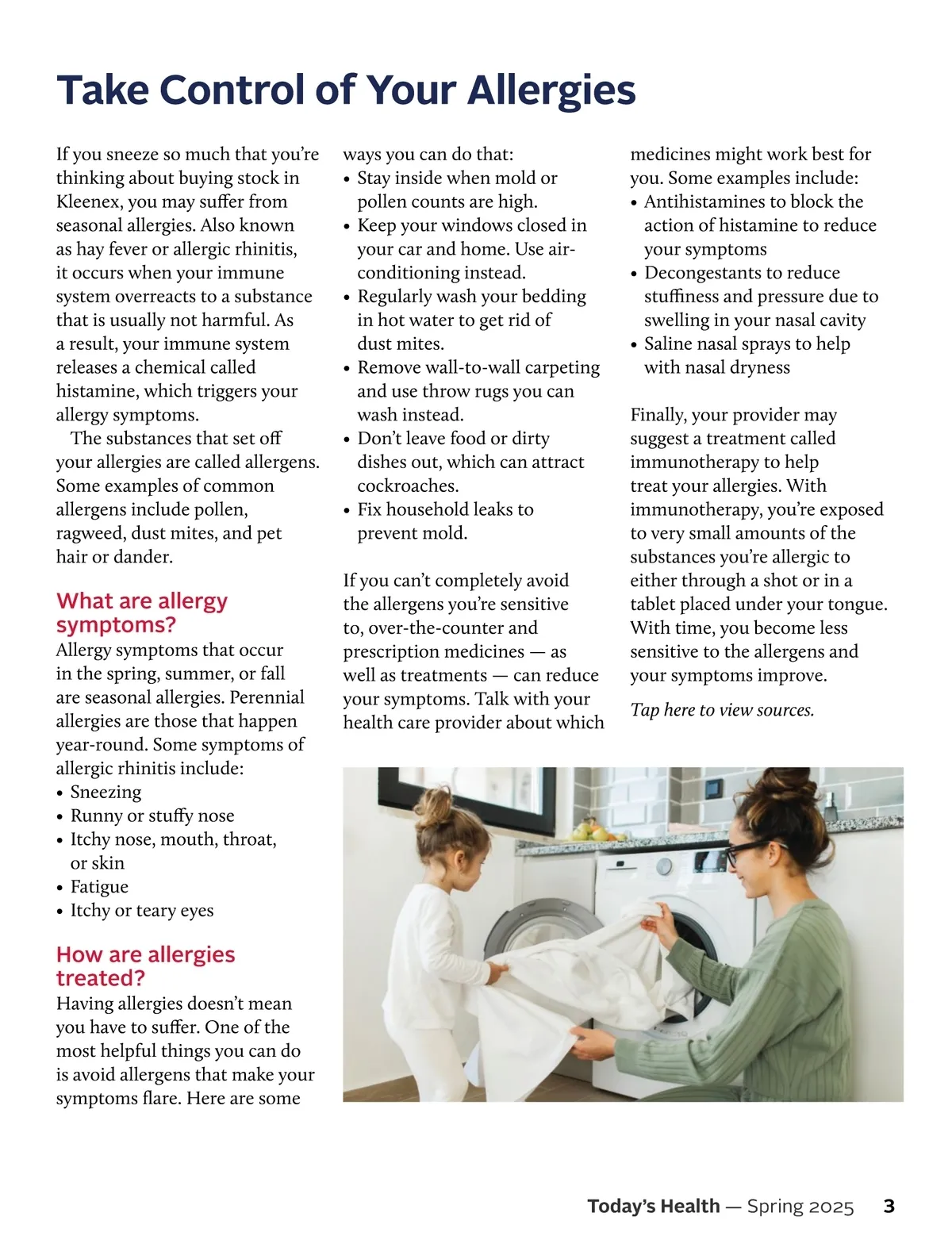 Take Control of Your Allergies

If you sneeze so much that you're thinking about buying stock in Kleenex, you may suffer from seasonal allergies. Also known as hay fever or allergic rhinitis, it occurs when your immune system overreacts to a substance that is usually not harmful. As a result, your immune system releases a chemical called histamine, which triggers your allergy symptoms.

The substances that set off your allergies are called allergens. Some examples of common allergens include pollen, ragweed, dust mites, and pet hair or dander.

What are allergy symptoms?

Allergy symptoms that occur in the spring, summer, or fall are seasonal allergies. Perennial allergies are those that happen year-round. Some symptoms of allergic rhinitis include:
• Sneezing
• Runny or stuffy nose
• Itchy nose, mouth, throat, or skin
• Fatigue
• Itchy or teary eyes

How are allergies treated?

Having allergies doesn't mean you have to suffer. One of the most helpful things you can do is avoid allergens that make your symptoms flare. Here are some ways you can do that:
• Stay inside when mold or pollen counts are high.
• Keep your windows closed in your car and home. Use air-conditioning instead.
• Regularly wash your bedding in hot water to get rid of dust mites.
• Remove wall-to-wall carpeting and use throw rugs you can wash instead.
• Don't leave food or dirty dishes out, which can attract cockroaches.
• Fix household leaks to prevent mold.

If you can't completely avoid the allergens you're sensitive to, over-the-counter and prescription medicines — as well as treatments — can reduce your symptoms. Talk with your health care provider about which medicines might work best for you. Some examples include:
• Antihistamines to block the action of histamine to reduce your symptoms
• Decongestants to reduce stuffiness and pressure due to swelling in your nasal cavity
• Saline nasal sprays to help with nasal dryness

Finally, your provider may suggest a treatment called immunotherapy to help treat your allergies. With immunotherapy, you're exposed to very small amounts of the substances you're allergic to either through a shot or in a tablet placed under your tongue. With time, you become less sensitive to the allergens and your symptoms improve.

Tap here to view sources.

Today's Health — Spring 2025 3