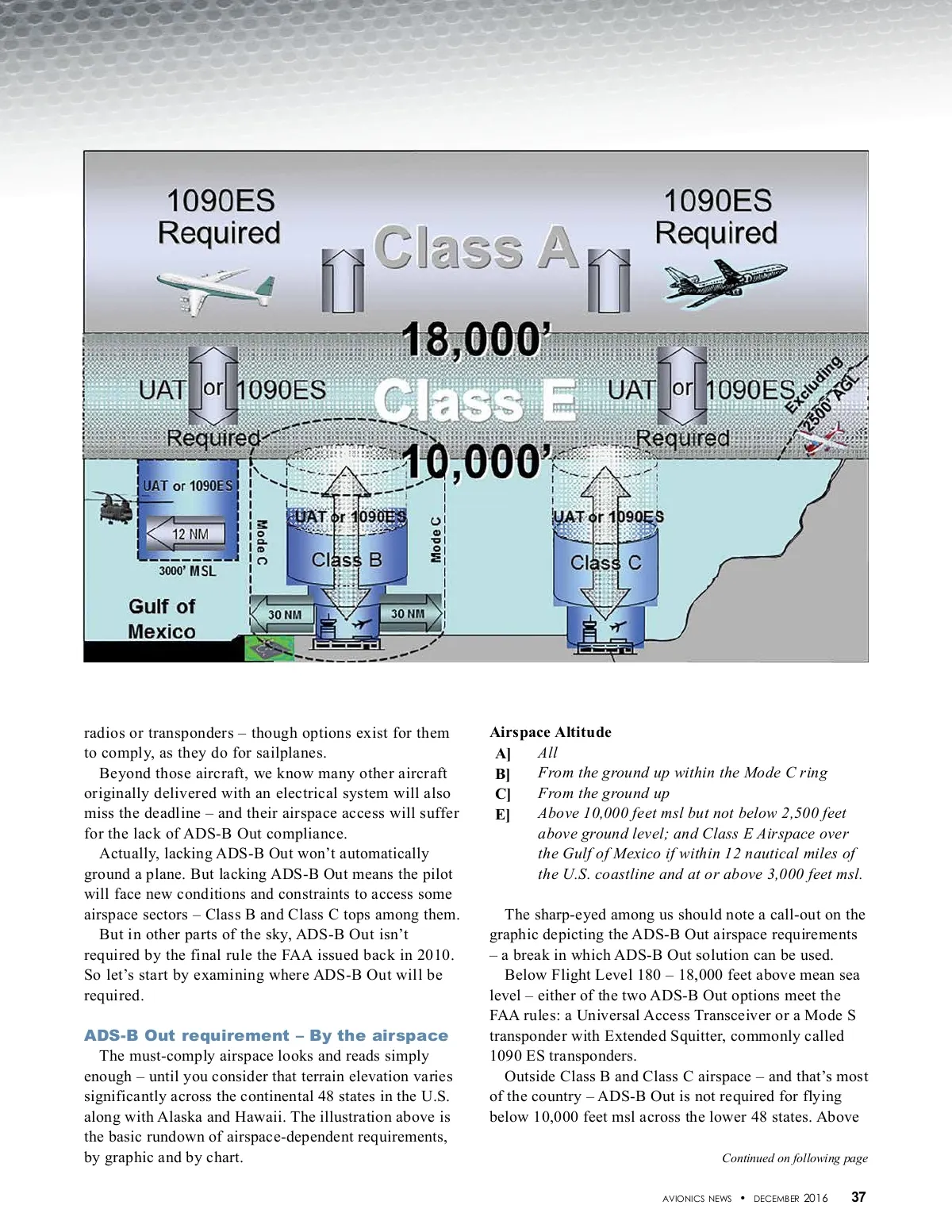 1090ES Required

Class A

1090ES Required

18,000'

UAT or 1090ES Required

Class E

UAT or 1090ES Required

Excluding 2500' AGL

10,000'

UAT or 1090ES

12 NM

3000' MSL

Mode C

UAT or 1090ES

Class B

Mode C

UAT or 1090ES

Class C

Gulf of Mexico

30 NM

30 NM

radios or transponders – though options exist for them to comply, as they do for sailplanes.

Beyond those aircraft, we know many other aircraft originally delivered with an electrical system will also miss the deadline – and their airspace access will suffer for the lack of ADS-B Out compliance.

Actually, lacking ADS-B Out won't automatically ground a plane. But lacking ADS-B Out means the pilot will face new conditions and constraints to access some airspace sectors – Class B and Class C tops among them.

But in other parts of the sky, ADS-B Out isn't required by the final rule the FAA issued back in 2010. So let's start by examining where ADS-B Out will be required.

ADS-B Out requirement – By the airspace

The must-comply airspace looks and reads simply enough – until you consider that terrain elevation varies significantly across the continental 48 states in the U.S. along with Alaska and Hawaii. The illustration above is the basic rundown of airspace-dependent requirements, by graphic and by chart.

Airspace Altitude
A] All
B] From the ground up within the Mode C ring
C] From the ground up
E] Above 10,000 feet msl but not below 2,500 feet above ground level; and Class E Airspace over the Gulf of Mexico if within 12 nautical miles of the U.S. coastline and at or above 3,000 feet msl.

The sharp-eyed among us should note a call-out on the graphic depicting the ADS-B Out airspace requirements – a break in which ADS-B Out solution can be used.

Below Flight Level 180 – 18,000 feet above mean sea level – either of the two ADS-B Out options meet the FAA rules: a Universal Access Transceiver or a Mode S transponder with Extended Squitter, commonly called 1090 ES transponders.

Outside Class B and Class C airspace – and that's most of the country – ADS-B Out is not required for flying below 10,000 feet msl across the lower 48 states. Above

Continued on following page

AVIONICS NEWS • DECEMBER 2016 37