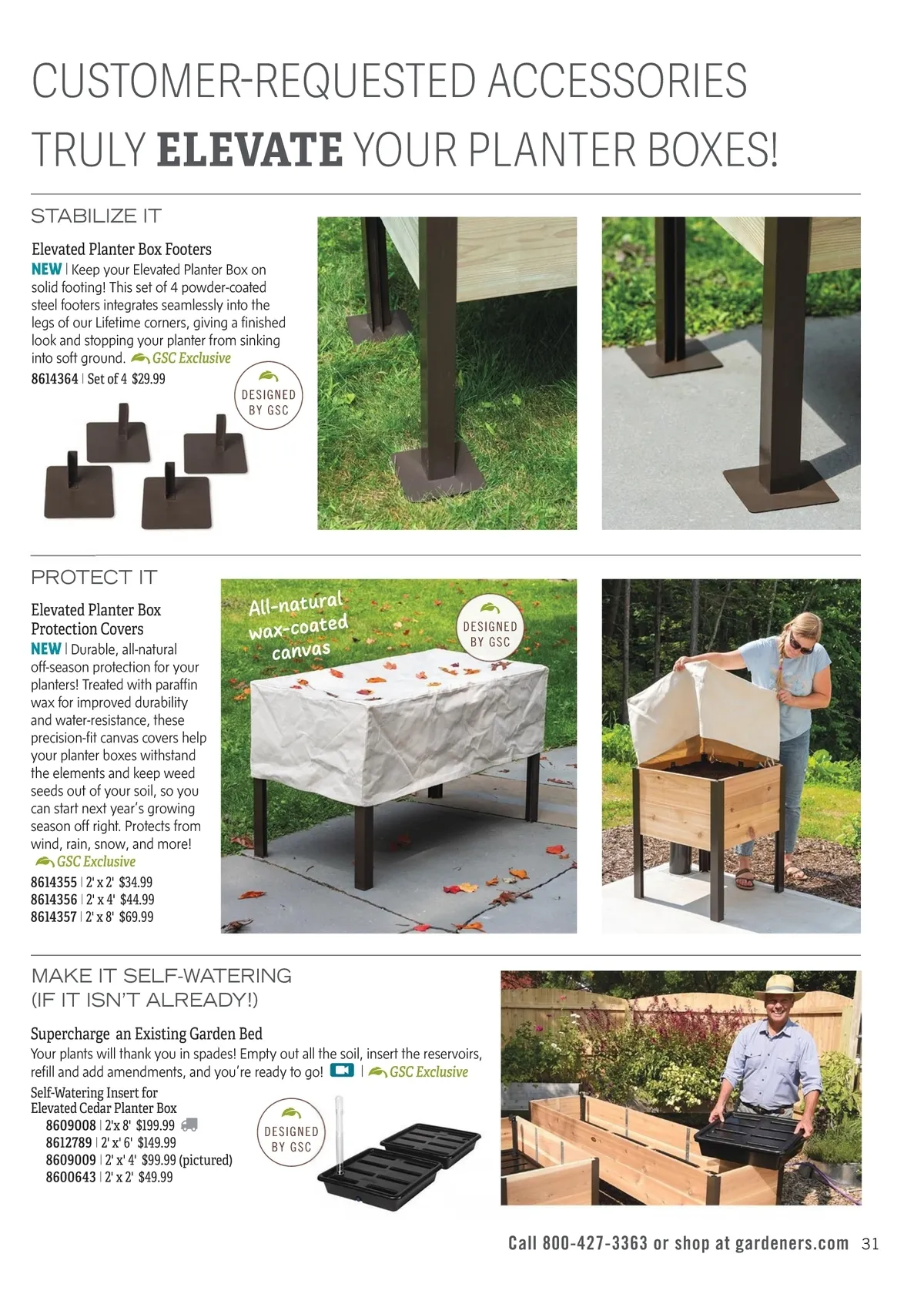 CUSTOMER-REQUESTED ACCESSORIES TRULY ELEVATE YOUR PLANTER BOXES!

STABILIZE IT

Elevated Planter Box Footers
NEW | Keep your Elevated Planter Box on solid footing! This set of 4 powder-coated steel footers integrates seamlessly into the legs of our Lifetime corners, giving a finished look and stopping your planter from sinking into soft ground. GSC Exclusive
8614364 | Set of 4 $29.99

DESIGNED BY GSC

PROTECT IT

Elevated Planter Box Protection Covers
NEW | Durable, all-natural off-season protection for your planters! Treated with paraffin wax for improved durability and water-resistance, these precision-fit canvas covers help your planter boxes withstand the elements and keep weed seeds out of your soil, so you can start next year's growing season off right. Protects from wind, rain, snow, and more! GSC Exclusive
8614355 | 2' x 2' $34.99
8614356 | 2' x 4' $44.99
8614357 | 2' x 8' $69.99

All-natural wax-coated canvas

DESIGNED BY GSC

MAKE IT SELF-WATERING (IF IT ISN'T ALREADY!)

Supercharge an Existing Garden Bed
Your plants will thank you in spades! Empty out all the soil, insert the reservoirs, refill and add amendments, and you're ready to go! | GSC Exclusive
Self-Watering Insert for Elevated Cedar Planter Box
8609008 | 2'x 8' $199.99
8612789 | 2' x' 6' $149.99
8609009 | 2' x' 4' $99.99 (pictured)
8600643 | 2' x 2' $49.99

DESIGNED BY GSC

Call 800-427-3363 or shop at gardeners.com 31