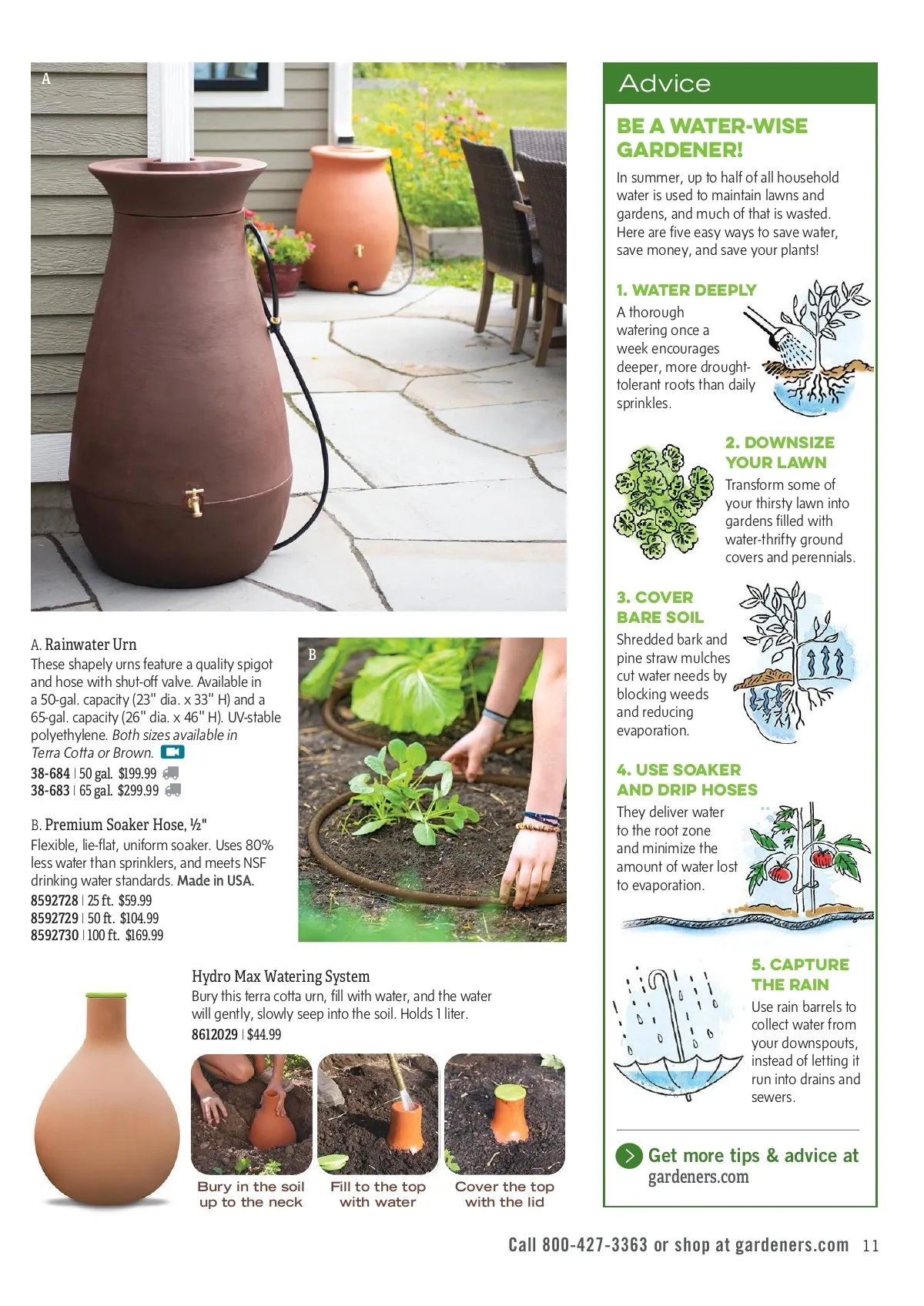 A

A. Rainwater Urn
These shapely urns feature a quality spigot and hose with shut-off valve. Available in a 50-gal. capacity (23" dia. x 33" H) and a 65-gal. capacity (26" dia. x 46" H). UV-stable polyethylene. Both sizes available in Terra Cotta or Brown.
38-684 | 50 gal. $199.99
38-683 | 65 gal. $299.99

B

B. Premium Soaker Hose, ½"
Flexible, lie-flat, uniform soaker. Uses 80% less water than sprinklers, and meets NSF drinking water standards. Made in USA.
8592728 | 25 ft. $59.99
8592729 | 50 ft. $104.99
8592730 | 100 ft. $169.99

Hydro Max Watering System
Bury this terra cotta urn, fill with water, and the water will gently, slowly seep into the soil. Holds 1 liter.
8612029 | $44.99

Bury in the soil up to the neck

Fill to the top with water

Cover the top with the lid

Advice

BE A WATER-WISE GARDENER!
In summer, up to half of all household water is used to maintain lawns and gardens, and much of that is wasted. Here are five easy ways to save water, save money, and save your plants!

1. WATER DEEPLY
A thorough watering once a week encourages deeper, more drought-tolerant roots than daily sprinkles.

2. DOWNSIZE YOUR LAWN
Transform some of your thirsty lawn into gardens filled with water-thrifty ground covers and perennials.

3. COVER BARE SOIL
Shredded bark and pine straw mulches cut water needs by blocking weeds and reducing evaporation.

4. USE SOAKER AND DRIP HOSES
They deliver water to the root zone and minimize the amount of water lost to evaporation.

5. CAPTURE THE RAIN
Use rain barrels to collect water from your downspouts, instead of letting it run into drains and sewers.

Get more tips & advice at gardeners.com

Call 800-427-3363 or shop at gardeners.com 11