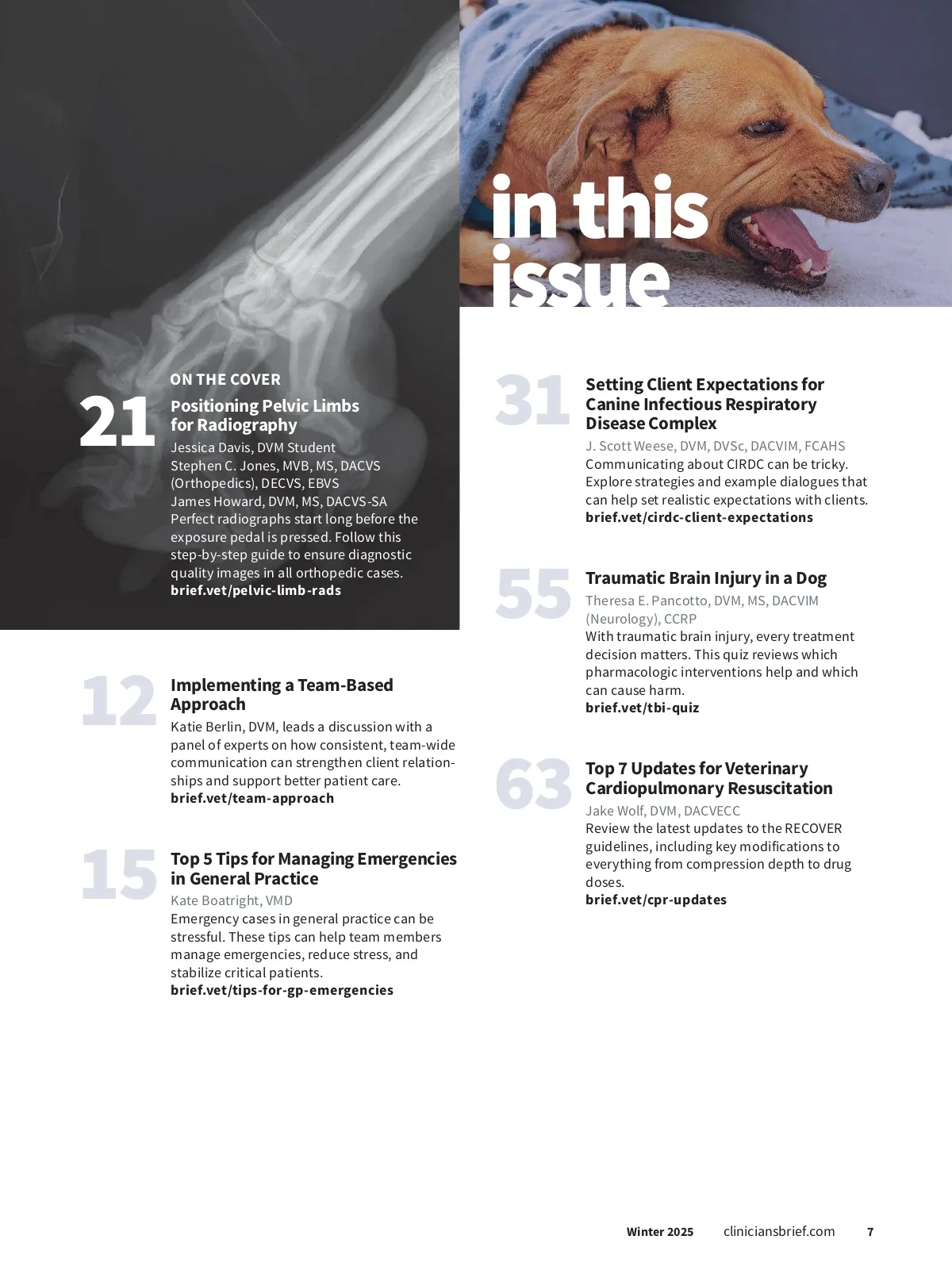 in this issue

ON THE COVER

21 Positioning Pelvic Limbs for Radiography

Jessica Davis, DVM Student
Stephen C. Jones, MVB, MS, DACVS (Orthopedics), DECVS, EBVS
James Howard, DVM, MS, DACVS-SA
Perfect radiographs start long before the exposure pedal is pressed. Follow this step-by-step guide to ensure diagnostic quality images in all orthopedic cases.
brief.vet/pelvic-limb-rads

12 Implementing a Team-Based Approach

Katie Berlin, DVM, leads a discussion with a panel of experts on how consistent, team-wide communication can strengthen client relationships and support better patient care.
brief.vet/team-approach

15 Top 5 Tips for Managing Emergencies in General Practice

Kate Boatright, VMD
Emergency cases in general practice can be stressful. These tips can help team members manage emergencies, reduce stress, and stabilize critical patients.
brief.vet/tips-for-gp-emergencies

31 Setting Client Expectations for Canine Infectious Respiratory Disease Complex

J. Scott Weese, DVM, DVSc, DACVIM, FCAHS
Communicating about CIRDC can be tricky. Explore strategies and example dialogues that can help set realistic expectations with clients.
brief.vet/cirdc-client-expectations

55 Traumatic Brain Injury in a Dog

Theresa E. Pancotto, DVM, MS, DACVIM (Neurology), CCRP
With traumatic brain injury, every treatment decision matters. This quiz reviews which pharmacologic interventions help and which can cause harm.
brief.vet/tbi-quiz

63 Top 7 Updates for Veterinary Cardiopulmonary Resuscitation

Jake Wolf, DVM, DACVECC
Review the latest updates to the RECOVER guidelines, including key modifications to everything from compression depth to drug doses.
brief.vet/cpr-updates

Winter 2025 cliniciansbrief.com 7