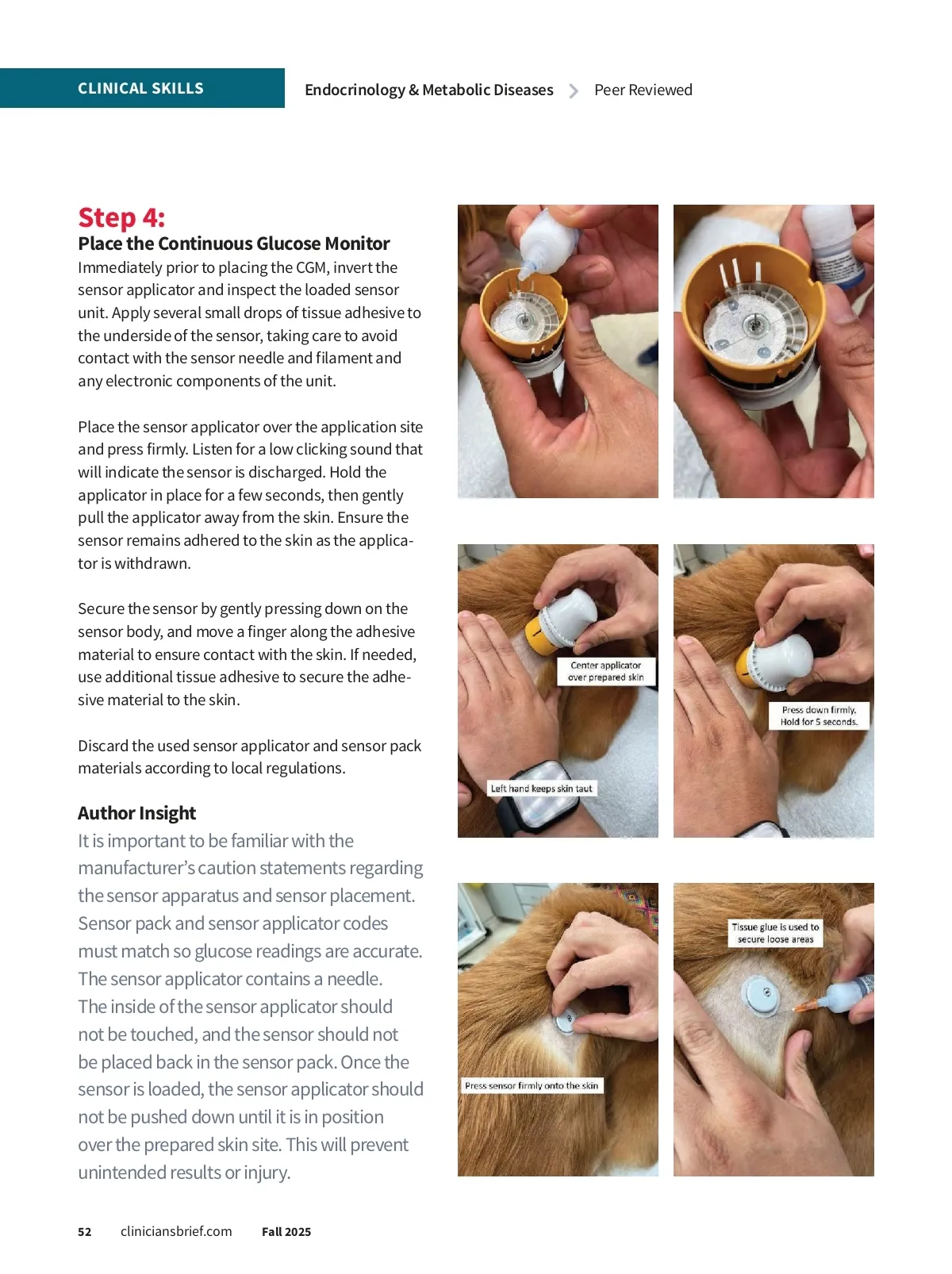 CLINICAL SKILLS

Endocrinology & Metabolic Diseases > Peer Reviewed

Step 4:
Place the Continuous Glucose Monitor
Immediately prior to placing the CGM, invert the sensor applicator and inspect the loaded sensor unit. Apply several small drops of tissue adhesive to the underside of the sensor, taking care to avoid contact with the sensor needle and filament and any electronic components of the unit.

Place the sensor applicator over the application site and press firmly. Listen for a low clicking sound that will indicate the sensor is discharged. Hold the applicator in place for a few seconds, then gently pull the applicator away from the skin. Ensure the sensor remains adhered to the skin as the applicator is withdrawn.

Secure the sensor by gently pressing down on the sensor body, and move a finger along the adhesive material to ensure contact with the skin. If needed, use additional tissue adhesive to secure the adhesive material to the skin.

Discard the used sensor applicator and sensor pack materials according to local regulations.

Author Insight
It is important to be familiar with the manufacturer's caution statements regarding the sensor apparatus and sensor placement. Sensor pack and sensor applicator codes must match so glucose readings are accurate. The sensor applicator contains a needle. The inside of the sensor applicator should not be touched, and the sensor should not be placed back in the sensor pack. Once the sensor is loaded, the sensor applicator should not be pushed down until it is in position over the prepared skin site. This will prevent unintended results or injury.

Center applicator over prepared skin

Left hand keeps skin taut

Press down firmly. Hold for 5 seconds.

Press sensor firmly onto the skin

Tissue glue is used to secure loose areas

52 cliniciansbrief.com Fall 2025