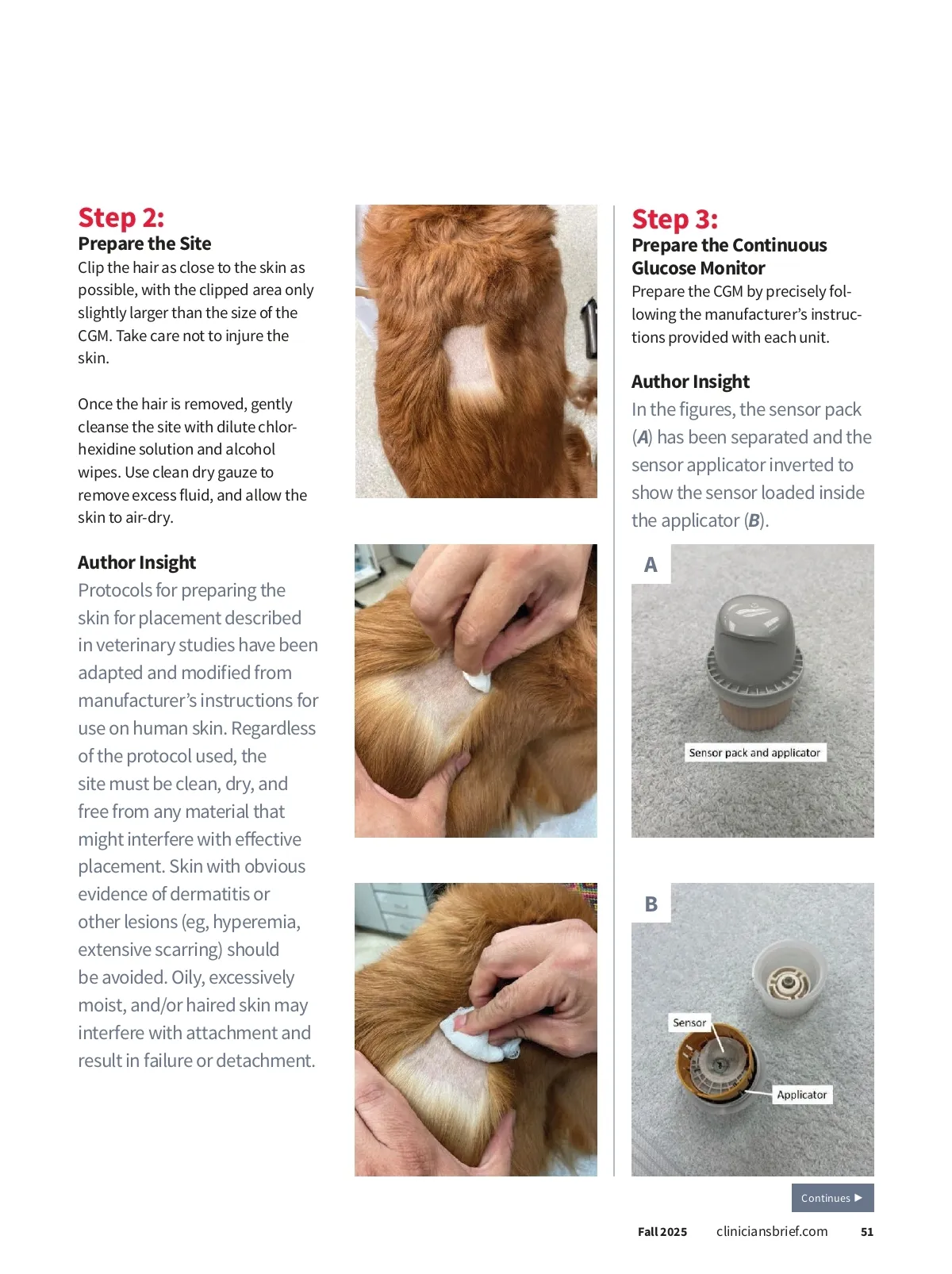 Step 2:
Prepare the Site
Clip the hair as close to the skin as possible, with the clipped area only slightly larger than the size of the CGM. Take care not to injure the skin.

Once the hair is removed, gently cleanse the site with dilute chlorhexidine solution and alcohol wipes. Use clean dry gauze to remove excess fluid, and allow the skin to air-dry.

Author Insight
Protocols for preparing the skin for placement described in veterinary studies have been adapted and modified from manufacturer's instructions for use on human skin. Regardless of the protocol used, the site must be clean, dry, and free from any material that might interfere with effective placement. Skin with obvious evidence of dermatitis or other lesions (eg, hyperemia, extensive scarring) should be avoided. Oily, excessively moist, and/or haired skin may interfere with attachment and result in failure or detachment.

Step 3:
Prepare the Continuous Glucose Monitor
Prepare the CGM by precisely following the manufacturer's instructions provided with each unit.

Author Insight
In the figures, the sensor pack (A) has been separated and the sensor applicator inverted to show the sensor loaded inside the applicator (B).

A
Sensor pack and applicator

B
Sensor
Applicator

Continues ▶

Fall 2025 cliniciansbrief.com 51