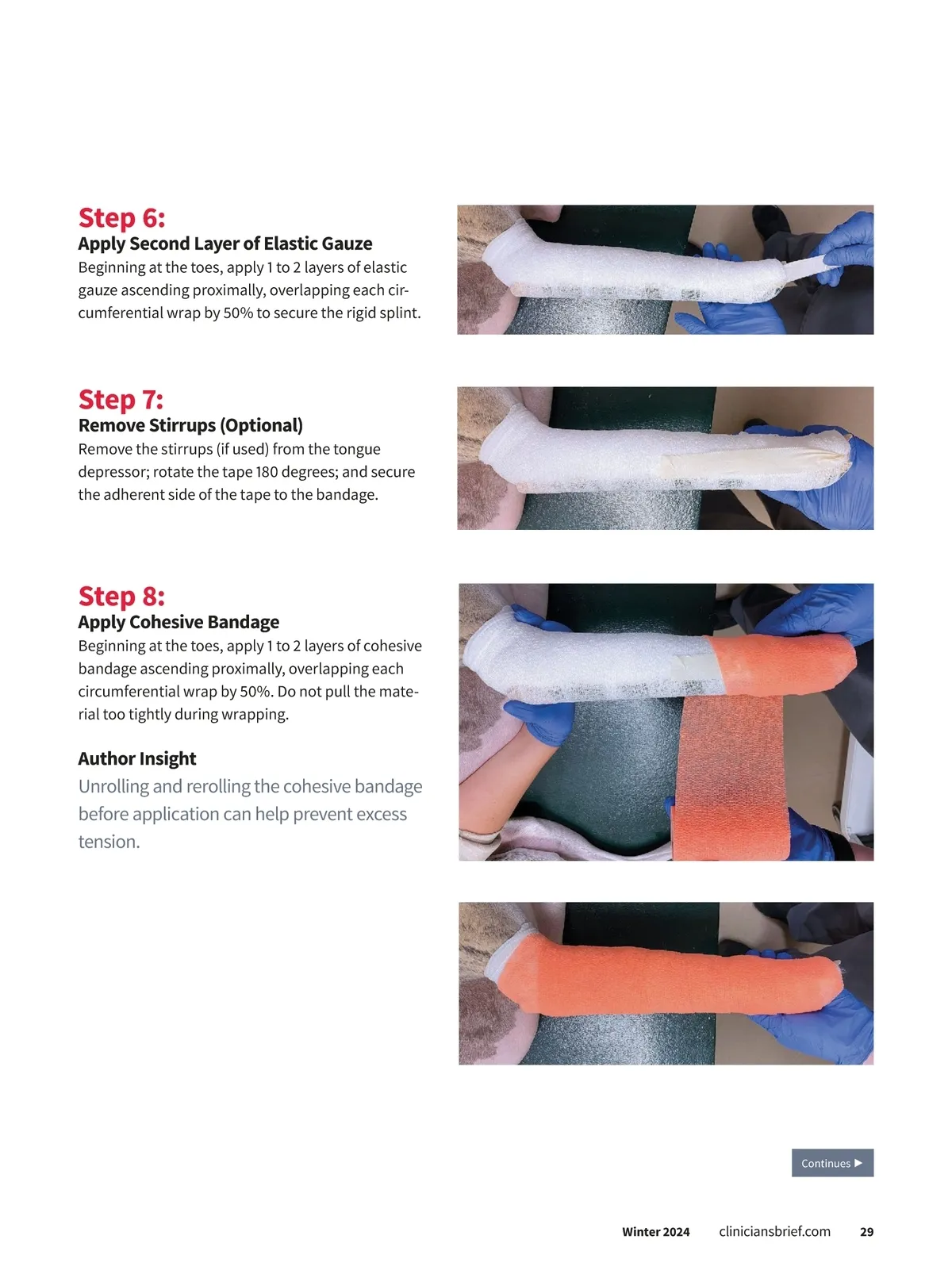 Step 6:
Apply Second Layer of Elastic Gauze
Beginning at the toes, apply 1 to 2 layers of elastic gauze ascending proximally, overlapping each circumferential wrap by 50% to secure the rigid splint.

Step 7:
Remove Stirrups (Optional)
Remove the stirrups (if used) from the tongue depressor; rotate the tape 180 degrees; and secure the adherent side of the tape to the bandage.

Step 8:
Apply Cohesive Bandage
Beginning at the toes, apply 1 to 2 layers of cohesive bandage ascending proximally, overlapping each circumferential wrap by 50%. Do not pull the material too tightly during wrapping.

Author Insight
Unrolling and rerolling the cohesive bandage before application can help prevent excess tension.

Continues ▶

Winter 2024 cliniciansbrief.com 29