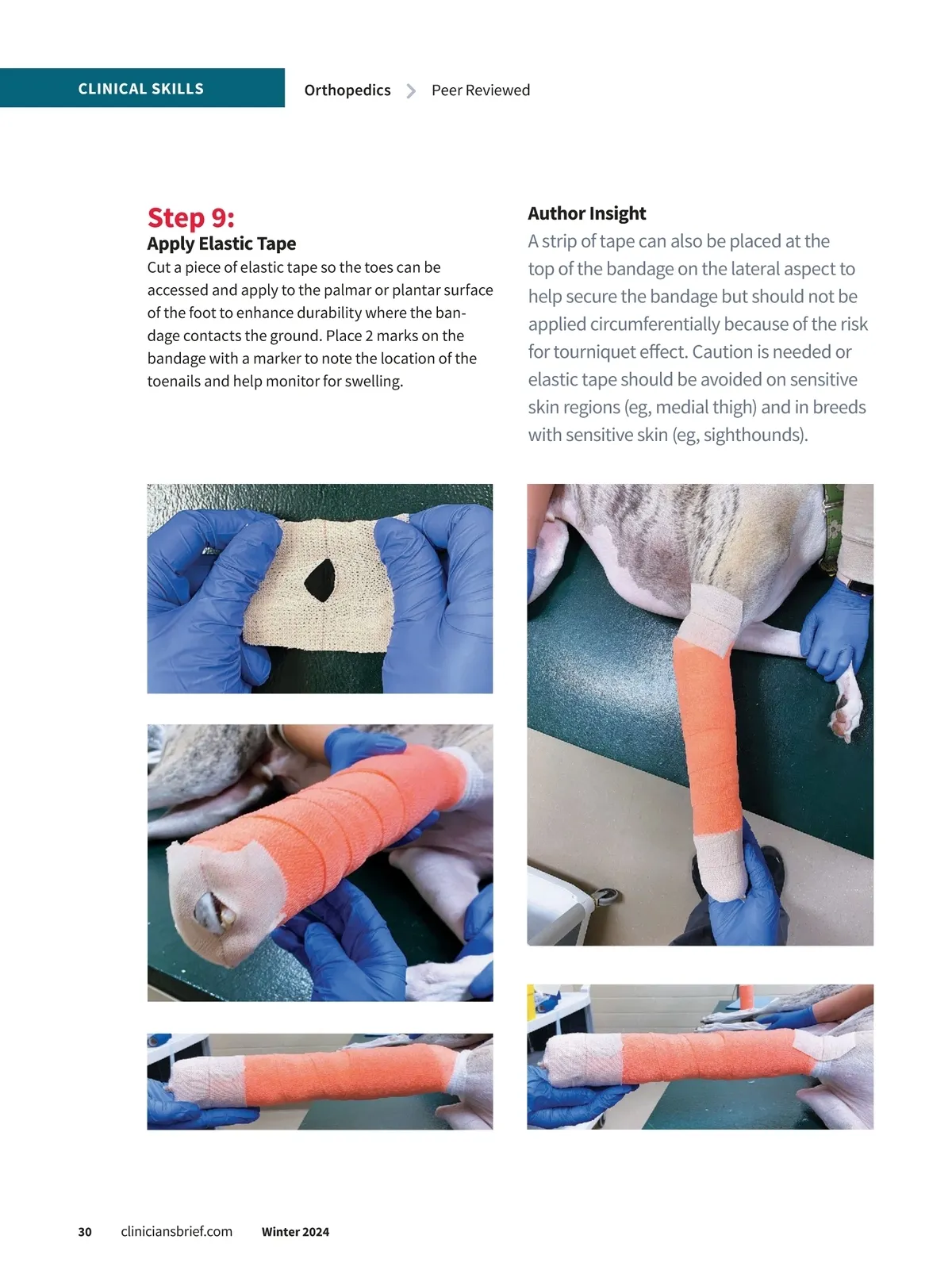 CLINICAL SKILLS

Orthopedics > Peer Reviewed

Step 9:
Apply Elastic Tape

Cut a piece of elastic tape so the toes can be accessed and apply to the palmar or plantar surface of the foot to enhance durability where the bandage contacts the ground. Place 2 marks on the bandage with a marker to note the location of the toenails and help monitor for swelling.

Author Insight

A strip of tape can also be placed at the top of the bandage on the lateral aspect to help secure the bandage but should not be applied circumferentially because of the risk for tourniquet effect. Caution is needed or elastic tape should be avoided on sensitive skin regions (eg, medial thigh) and in breeds with sensitive skin (eg, sighthounds).

30 cliniciansbrief.com Winter 2024