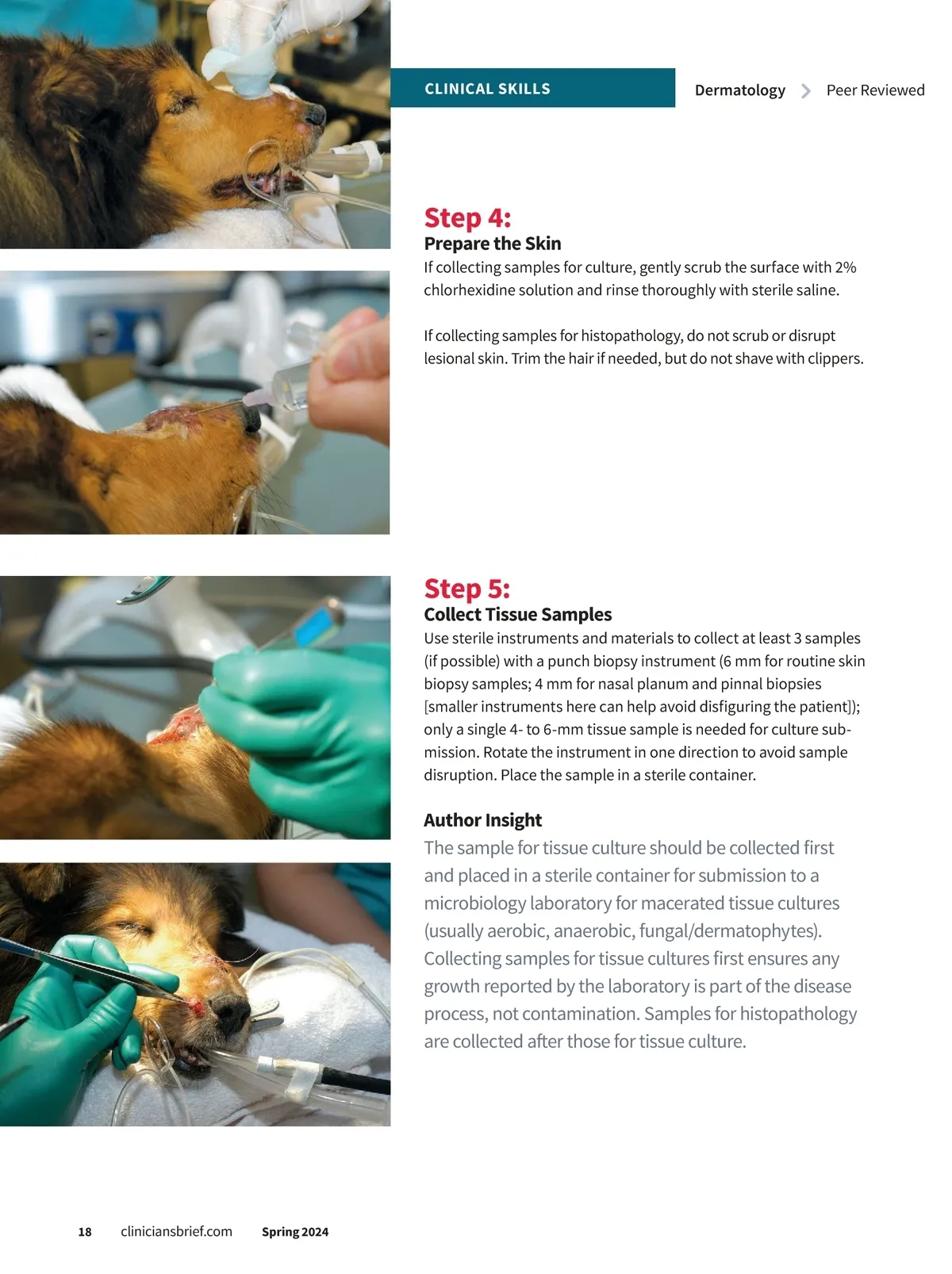 CLINICAL SKILLS

Dermatology > Peer Reviewed

Step 4:
Prepare the Skin
If collecting samples for culture, gently scrub the surface with 2% chlorhexidine solution and rinse thoroughly with sterile saline.

If collecting samples for histopathology, do not scrub or disrupt lesional skin. Trim the hair if needed, but do not shave with clippers.

Step 5:
Collect Tissue Samples
Use sterile instruments and materials to collect at least 3 samples (if possible) with a punch biopsy instrument (6 mm for routine skin biopsy samples; 4 mm for nasal planum and pinnal biopsies [smaller instruments here can help avoid disfiguring the patient]); only a single 4- to 6-mm tissue sample is needed for culture submission. Rotate the instrument in one direction to avoid sample disruption. Place the sample in a sterile container.

Author Insight
The sample for tissue culture should be collected first and placed in a sterile container for submission to a microbiology laboratory for macerated tissue cultures (usually aerobic, anaerobic, fungal/dermatophytes). Collecting samples for tissue cultures first ensures any growth reported by the laboratory is part of the disease process, not contamination. Samples for histopathology are collected after those for tissue culture.

18 cliniciansbrief.com Spring 2024