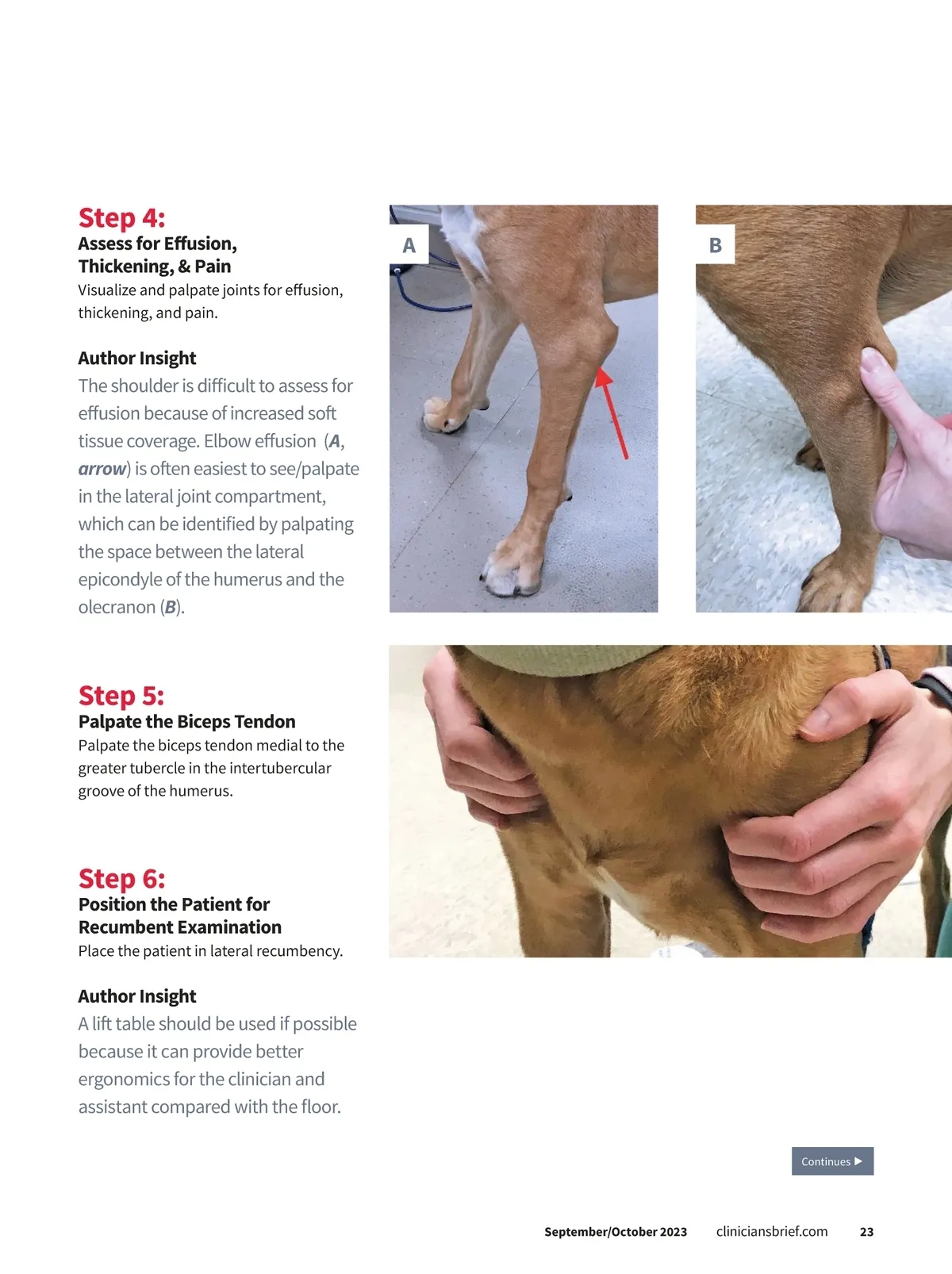 Step 4:
Assess for Effusion, Thickening, & Pain
Visualize and palpate joints for effusion, thickening, and pain.

Author Insight
The shoulder is difficult to assess for effusion because of increased soft tissue coverage. Elbow effusion (A, arrow) is often easiest to see/palpate in the lateral joint compartment, which can be identified by palpating the space between the lateral epicondyle of the humerus and the olecranon (B).

A

B

Step 5:
Palpate the Biceps Tendon
Palpate the biceps tendon medial to the greater tubercle in the intertubercular groove of the humerus.

Step 6:
Position the Patient for Recumbent Examination
Place the patient in lateral recumbency.

Author Insight
A lift table should be used if possible because it can provide better ergonomics for the clinician and assistant compared with the floor.

Continues ▶

September/October 2023 cliniciansbrief.com 23