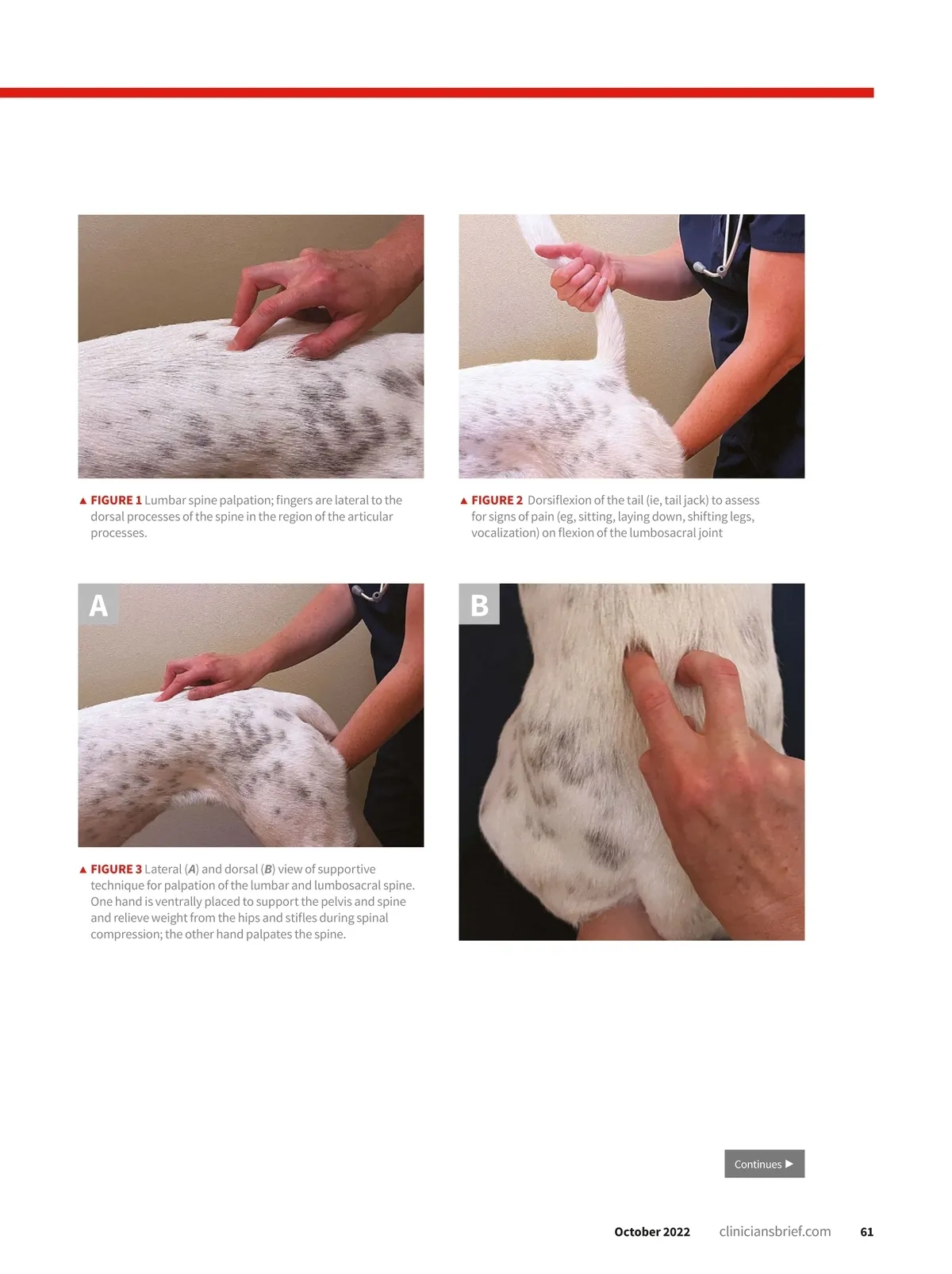 ▲ FIGURE 1 Lumbar spine palpation; fingers are lateral to the dorsal processes of the spine in the region of the articular processes.

▲ FIGURE 2 Dorsiflexion of the tail (ie, tail jack) to assess for signs of pain (eg, sitting, laying down, shifting legs, vocalization) on flexion of the lumbosacral joint

A

B

▲ FIGURE 3 Lateral (A) and dorsal (B) view of supportive technique for palpation of the lumbar and lumbosacral spine. One hand is ventrally placed to support the pelvis and spine and relieve weight from the hips and stifles during spinal compression; the other hand palpates the spine.

Continues ▶

October 2022 cliniciansbrief.com 61