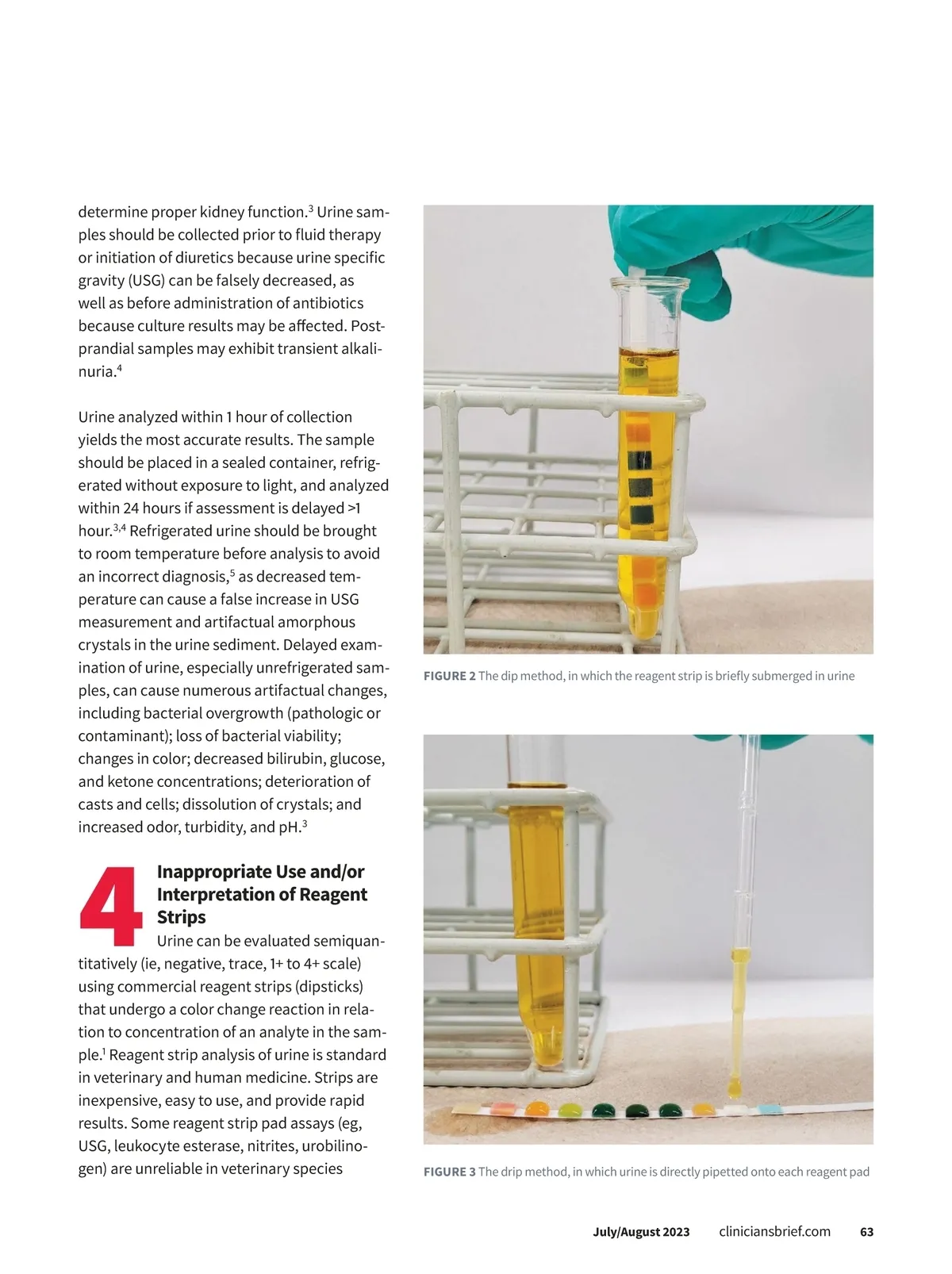 determine proper kidney function.$^3$ Urine samples should be collected prior to fluid therapy or initiation of diuretics because urine specific gravity (USG) can be falsely decreased, as well as before administration of antibiotics because culture results may be affected. Postprandial samples may exhibit transient alkalinuria.$^4$

Urine analyzed within 1 hour of collection yields the most accurate results. The sample should be placed in a sealed container, refrigerated without exposure to light, and analyzed within 24 hours if assessment is delayed >1 hour.$^{3,4}$ Refrigerated urine should be brought to room temperature before analysis to avoid an incorrect diagnosis,$^5$ as decreased temperature can cause a false increase in USG measurement and artifactual amorphous crystals in the urine sediment. Delayed examination of urine, especially unrefrigerated samples, can cause numerous artifactual changes, including bacterial overgrowth (pathologic or contaminant); loss of bacterial viability; changes in color; decreased bilirubin, glucose, and ketone concentrations; deterioration of casts and cells; dissolution of crystals; and increased odor, turbidity, and pH.$^3$

4 Inappropriate Use and/or Interpretation of Reagent Strips

Urine can be evaluated semiquantitatively (ie, negative, trace, 1+ to 4+ scale) using commercial reagent strips (dipsticks) that undergo a color change reaction in relation to concentration of an analyte in the sample.$^1$ Reagent strip analysis of urine is standard in veterinary and human medicine. Strips are inexpensive, easy to use, and provide rapid results. Some reagent strip pad assays (eg, USG, leukocyte esterase, nitrites, urobilinogen) are unreliable in veterinary species

FIGURE 2 The dip method, in which the reagent strip is briefly submerged in urine

FIGURE 3 The drip method, in which urine is directly pipetted onto each reagent pad

July/August 2023 cliniciansbrief.com 63