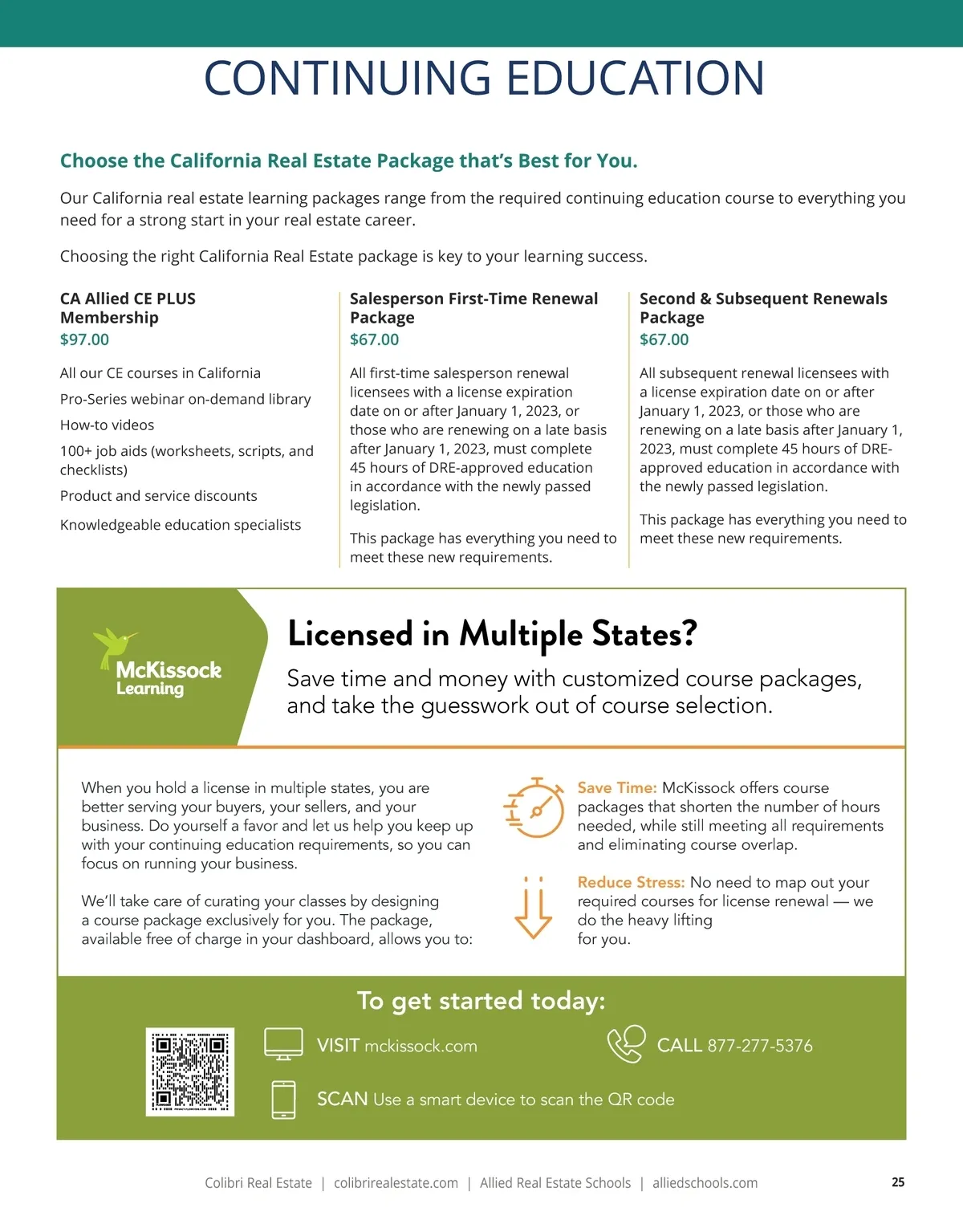 CONTINUING EDUCATION

Choose the California Real Estate Package that's Best for You.

Our California real estate learning packages range from the required continuing education course to everything you need for a strong start in your real estate career.

Choosing the right California Real Estate package is key to your learning success.

CA Allied CE PLUS Membership
$97.00

All our CE courses in California

Pro-Series webinar on-demand library

How-to videos

100+ job aids (worksheets, scripts, and checklists)

Product and service discounts

Knowledgeable education specialists

Salesperson First-Time Renewal Package
$67.00

All first-time salesperson renewal licensees with a license expiration date on or after January 1, 2023, or those who are renewing on a late basis after January 1, 2023, must complete 45 hours of DRE-approved education in accordance with the newly passed legislation.

This package has everything you need to meet these new requirements.

Second & Subsequent Renewals Package
$67.00

All subsequent renewal licensees with a license expiration date on or after January 1, 2023, or those who are renewing on a late basis after January 1, 2023, must complete 45 hours of DRE-approved education in accordance with the newly passed legislation.

This package has everything you need to meet these new requirements.

McKissock Learning

Licensed in Multiple States?

Save time and money with customized course packages, and take the guesswork out of course selection.

When you hold a license in multiple states, you are better serving your buyers, your sellers, and your business. Do yourself a favor and let us help you keep up with your continuing education requirements, so you can focus on running your business.

We'll take care of curating your classes by designing a course package exclusively for you. The package, available free of charge in your dashboard, allows you to:

Save Time: McKissock offers course packages that shorten the number of hours needed, while still meeting all requirements and eliminating course overlap.

Reduce Stress: No need to map out your required courses for license renewal — we do the heavy lifting for you.

To get started today:

VISIT mckissock.com

CALL 877-277-5376

SCAN Use a smart device to scan the QR code

Colibri Real Estate | colibrirealestate.com | Allied Real Estate Schools | alliedschools.com

25