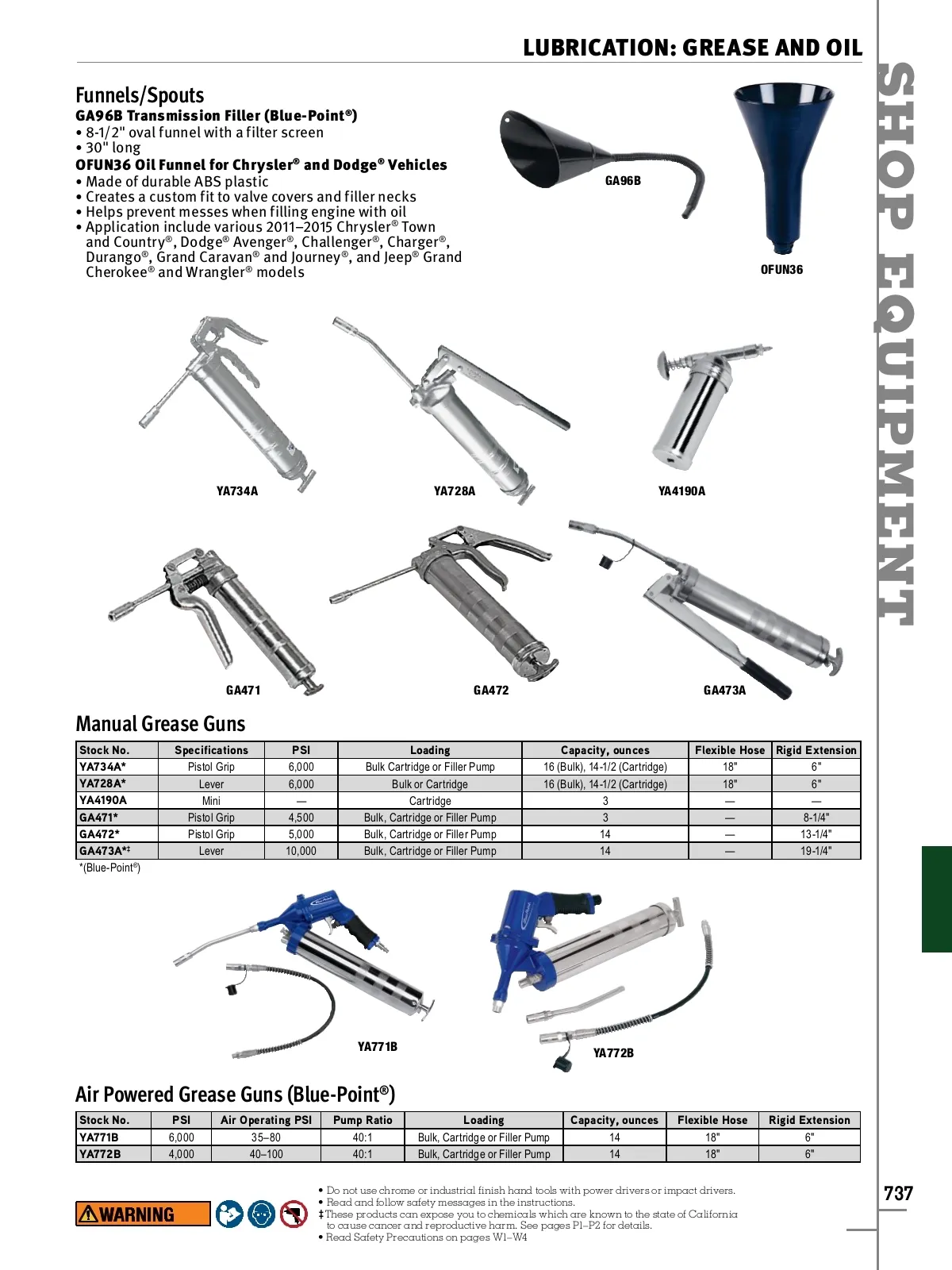 LUBRICATION: GREASE AND OIL

SHOP EQUIPMENT

Funnels/Spouts

GA96B Transmission Filler (Blue-Point®)
• 8-1/2" oval funnel with a filter screen
• 30" long

OFUN36 Oil Funnel for Chrysler® and Dodge® Vehicles
• Made of durable ABS plastic
• Creates a custom fit to valve covers and filler necks
• Helps prevent messes when filling engine with oil
• Application include various 2011–2015 Chrysler® Town and Country®, Dodge® Avenger®, Challenger®, Charger®, Durango®, Grand Caravan® and Journey®, and Jeep® Grand Cherokee® and Wrangler® models

GA96B

OFUN36

YA734A

YA728A

YA4190A

GA471

GA472

GA473A

Manual Grease Guns

| Stock No. | Specifications | PSI | Loading | Capacity, ounces | Flexible Hose | Rigid Extension |
|---|---|---|---|---|---|---|
| YA734A* | Pistol Grip | 6,000 | Bulk Cartridge or Filler Pump | 16 (Bulk), 14-1/2 (Cartridge) | 18" | 6" |
| YA728A* | Lever | 6,000 | Bulk or Cartridge | 16 (Bulk), 14-1/2 (Cartridge) | 18" | 6" |
| YA4190A | Mini | — | Cartridge | 3 | — | — |
| GA471* | Pistol Grip | 4,500 | Bulk, Cartridge or Filler Pump | 3 | — | 8-1/4" |
| GA472* | Pistol Grip | 5,000 | Bulk, Cartridge or Filler Pump | 14 | — | 13-1/4" |
| GA473A*‡ | Lever | 10,000 | Bulk, Cartridge or Filler Pump | 14 | — | 19-1/4" |

*(Blue-Point®)

YA771B

YA772B

Air Powered Grease Guns (Blue-Point®)

| Stock No. | PSI | Air Operating PSI | Pump Ratio | Loading | Capacity, ounces | Flexible Hose | Rigid Extension |
|---|---|---|---|---|---|---|---|
| YA771B | 6,000 | 35–80 | 40:1 | Bulk, Cartridge or Filler Pump | 14 | 18" | 6" |
| YA772B | 4,000 | 40–100 | 40:1 | Bulk, Cartridge or Filler Pump | 14 | 18" | 6" |

WARNING

• Do not use chrome or industrial finish hand tools with power drivers or impact drivers.
• Read and follow safety messages in the instructions.
‡These products can expose you to chemicals which are known to the state of California to cause cancer and reproductive harm. See pages P1–P2 for details.
• Read Safety Precautions on pages W1–W4

737