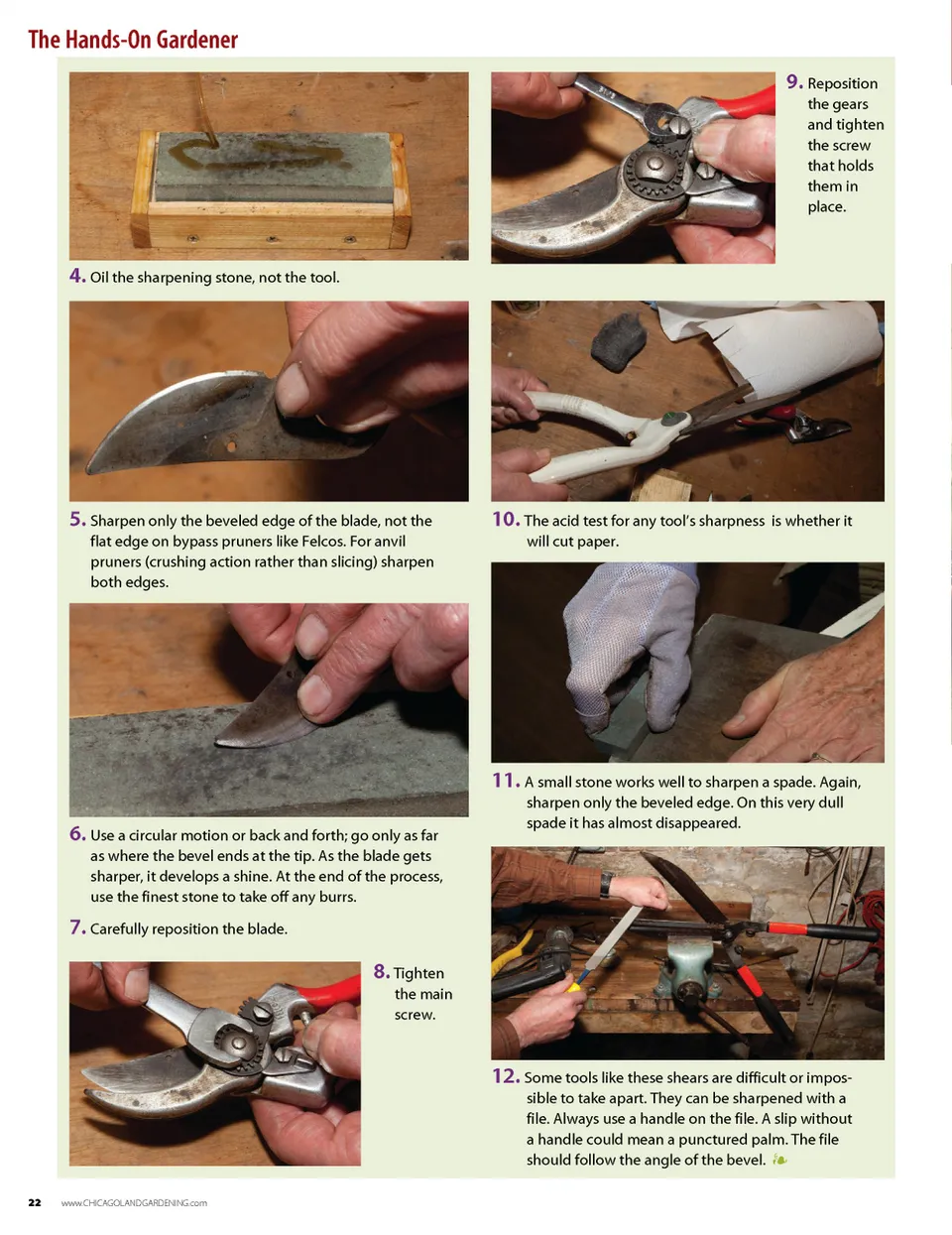 The Hands-On Gardener

4. Oil the sharpening stone, not the tool.

5. Sharpen only the beveled edge of the blade, not the flat edge on bypass pruners like Felcos. For anvil pruners (crushing action rather than slicing) sharpen both edges.

6. Use a circular motion or back and forth; go only as far as where the bevel ends at the tip. As the blade gets sharper, it develops a shine. At the end of the process, use the finest stone to take off any burrs.

7. Carefully reposition the blade.

8. Tighten the main screw.

9. Reposition the gears and tighten the screw that holds them in place.

10. The acid test for any tool's sharpness is whether it will cut paper.

11. A small stone works well to sharpen a spade. Again, sharpen only the beveled edge. On this very dull spade it has almost disappeared.

12. Some tools like these shears are difficult or impossible to take apart. They can be sharpened with a file. Always use a handle on the file. A slip without a handle could mean a punctured palm. The file should follow the angle of the bevel.

22 www.CHICAGOLANDGARDENING.com