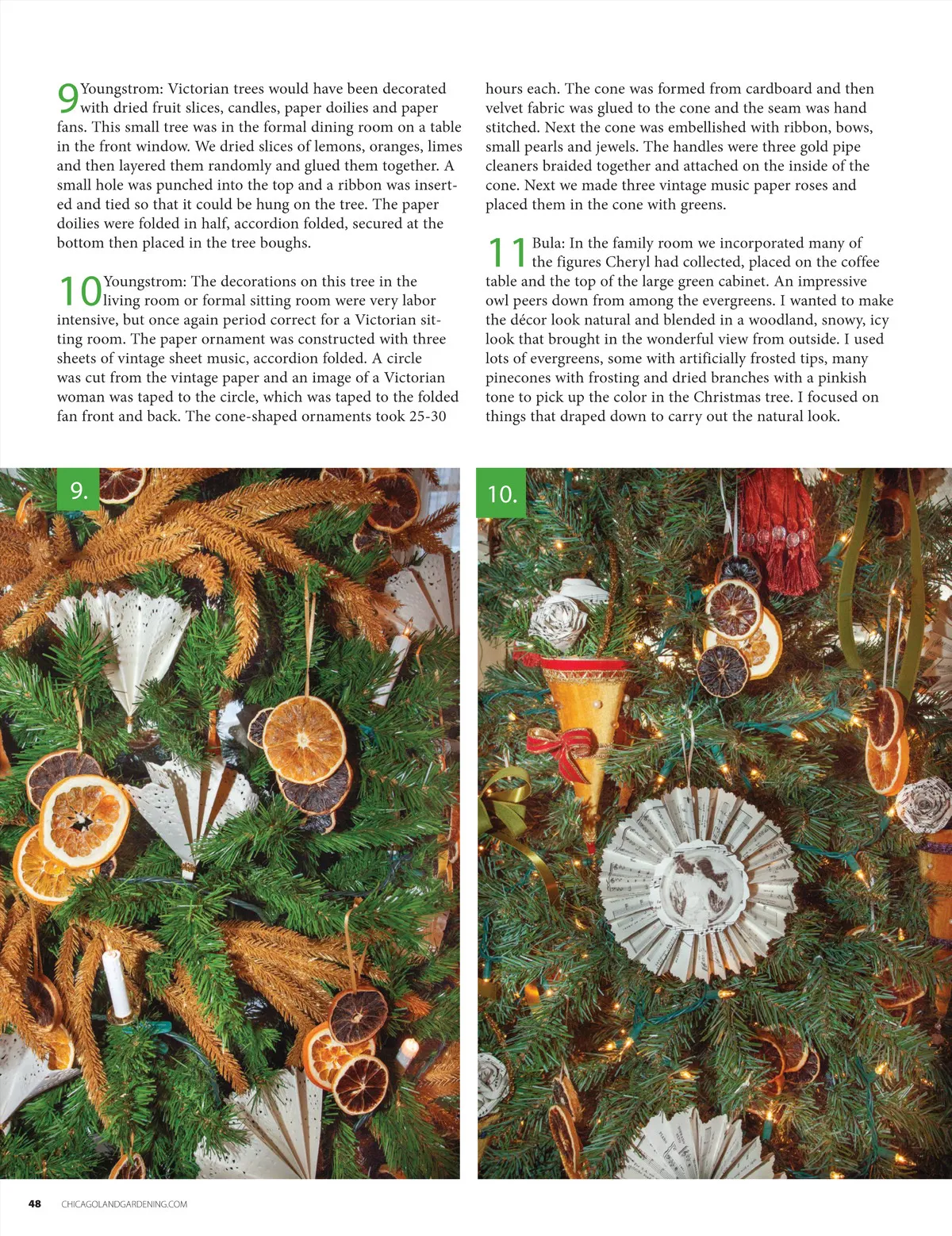 9 Youngstrom: Victorian trees would have been decorated with dried fruit slices, candles, paper doilies and paper fans. This small tree was in the formal dining room on a table in the front window. We dried slices of lemons, oranges, limes and then layered them randomly and glued them together. A small hole was punched into the top and a ribbon was inserted and tied so that it could be hung on the tree. The paper doilies were folded in half, accordion folded, secured at the bottom then placed in the tree boughs.

10 Youngstrom: The decorations on this tree in the living room or formal sitting room were very labor intensive, but once again period correct for a Victorian sitting room. The paper ornament was constructed with three sheets of vintage sheet music, accordion folded. A circle was cut from the vintage paper and an image of a Victorian woman was taped to the circle, which was taped to the folded fan front and back. The cone-shaped ornaments took 25-30 hours each. The cone was formed from cardboard and then velvet fabric was glued to the cone and the seam was hand stitched. Next the cone was embellished with ribbon, bows, small pearls and jewels. The handles were three gold pipe cleaners braided together and attached on the inside of the cone. Next we made three vintage music paper roses and placed them in the cone with greens.

11 Bula: In the family room we incorporated many of the figures Cheryl had collected, placed on the coffee table and the top of the large green cabinet. An impressive owl peers down from among the evergreens. I wanted to make the décor look natural and blended in a woodland, snowy, icy look that brought in the wonderful view from outside. I used lots of evergreens, some with artificially frosted tips, many pinecones with frosting and dried branches with a pinkish tone to pick up the color in the Christmas tree. I focused on things that draped down to carry out the natural look.

9.

10.

48 CHICAGOLANDGARDENING.COM