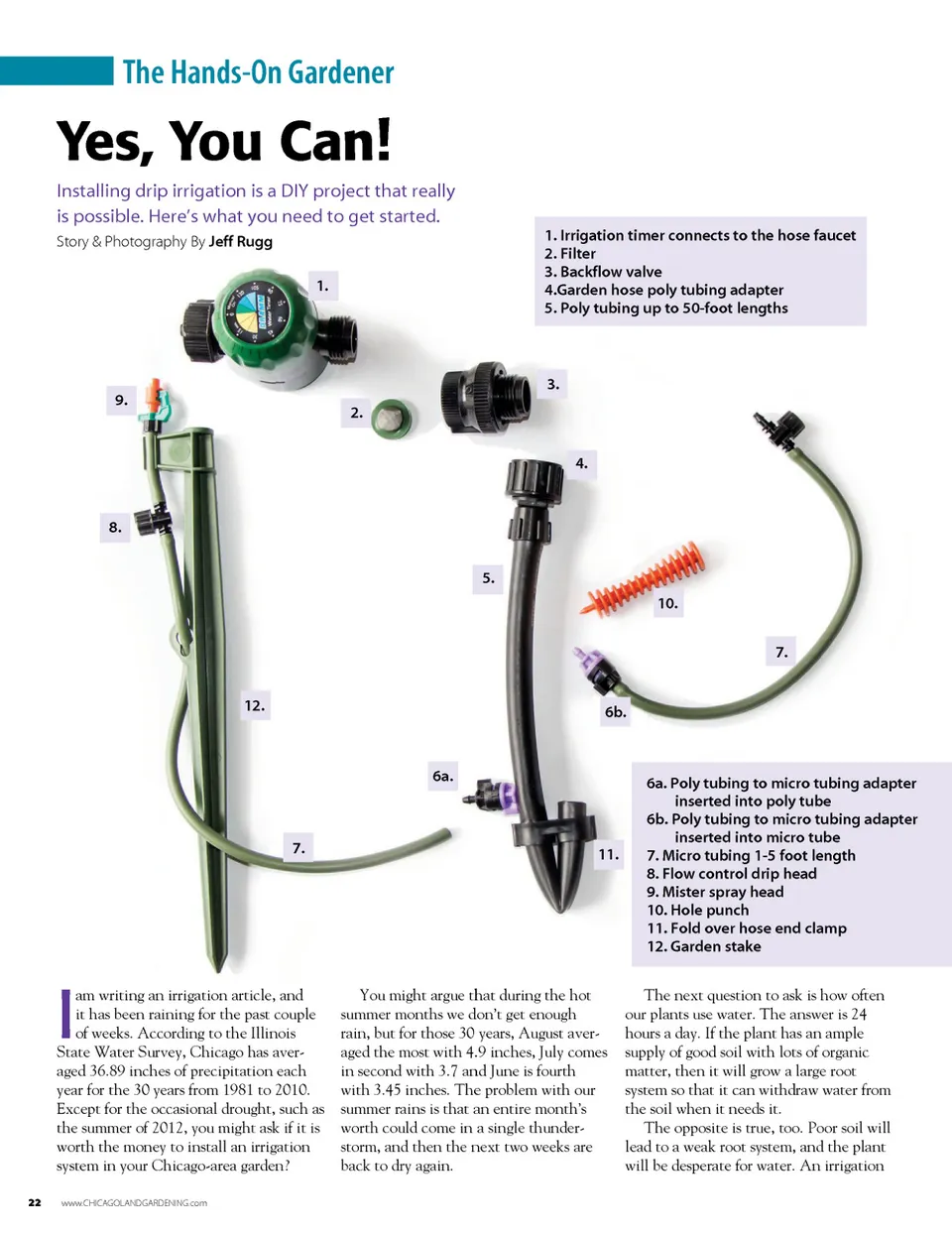 The Hands-On Gardener

Yes, You Can!

Installing drip irrigation is a DIY project that really is possible. Here's what you need to get started.

Story & Photography By Jeff Rugg

1. Irrigation timer connects to the hose faucet
2. Filter
3. Backflow valve
4.Garden hose poly tubing adapter
5. Poly tubing up to 50-foot lengths

1.

9.

2.

3.

4.

8.

5.

10.

7.

12.

6b.

6a.

7.

11.

6a. Poly tubing to micro tubing adapter inserted into poly tube
6b. Poly tubing to micro tubing adapter inserted into micro tube
7. Micro tubing 1-5 foot length
8. Flow control drip head
9. Mister spray head
10. Hole punch
11. Fold over hose end clamp
12. Garden stake

I am writing an irrigation article, and it has been raining for the past couple of weeks. According to the Illinois State Water Survey, Chicago has averaged 36.89 inches of precipitation each year for the 30 years from 1981 to 2010. Except for the occasional drought, such as the summer of 2012, you might ask if it is worth the money to install an irrigation system in your Chicago-area garden?

You might argue that during the hot summer months we don't get enough rain, but for those 30 years, August averaged the most with 4.9 inches, July comes in second with 3.7 and June is fourth with 3.45 inches. The problem with our summer rains is that an entire month's worth could come in a single thunderstorm, and then the next two weeks are back to dry again.

The next question to ask is how often our plants use water. The answer is 24 hours a day. If the plant has an ample supply of good soil with lots of organic matter, then it will grow a large root system so that it can withdraw water from the soil when it needs it.

The opposite is true, too. Poor soil will lead to a weak root system, and the plant will be desperate for water. An irrigation

22 www.CHICAGOLANDGARDENING.com