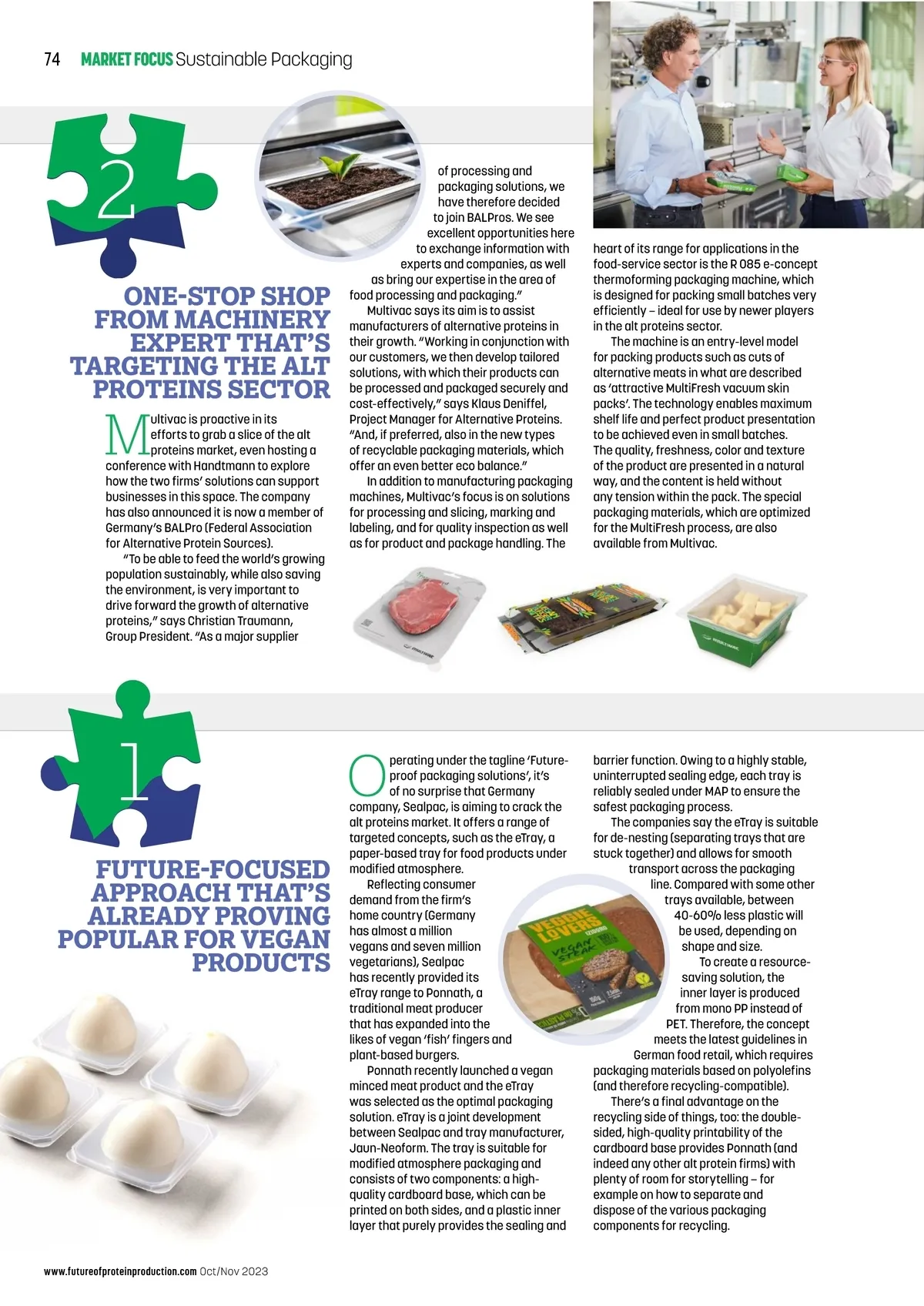 74 MARKET FOCUS Sustainable Packaging

2

ONE-STOP SHOP FROM MACHINERY EXPERT THAT'S TARGETING THE ALT PROTEINS SECTOR

Multivac is proactive in its efforts to grab a slice of the alt proteins market, even hosting a conference with Handtmann to explore how the two firms' solutions can support businesses in this space. The company has also announced it is now a member of Germany's BALPro (Federal Association for Alternative Protein Sources).

"To be able to feed the world's growing population sustainably, while also saving the environment, is very important to drive forward the growth of alternative proteins," says Christian Traumann, Group President. "As a major supplier of processing and packaging solutions, we have therefore decided to join BALPros. We see excellent opportunities here to exchange information with experts and companies, as well as bring our expertise in the area of food processing and packaging."

Multivac says its aim is to assist manufacturers of alternative proteins in their growth. "Working in conjunction with our customers, we then develop tailored solutions, with which their products can be processed and packaged securely and cost-effectively," says Klaus Deniffel, Project Manager for Alternative Proteins. "And, if preferred, also in the new types of recyclable packaging materials, which offer an even better eco balance."

In addition to manufacturing packaging machines, Multivac's focus is on solutions for processing and slicing, marking and labeling, and for quality inspection as well as for product and package handling. The heart of its range for applications in the food-service sector is the R 085 e-concept thermoforming packaging machine, which is designed for packing small batches very efficiently – ideal for use by newer players in the alt proteins sector.

The machine is an entry-level model for packing products such as cuts of alternative meats in what are described as 'attractive MultiFresh vacuum skin packs'. The technology enables maximum shelf life and perfect product presentation to be achieved even in small batches. The quality, freshness, color and texture of the product are presented in a natural way, and the content is held without any tension within the pack. The special packaging materials, which are optimized for the MultiFresh process, are also available from Multivac.

1

FUTURE-FOCUSED APPROACH THAT'S ALREADY PROVING POPULAR FOR VEGAN PRODUCTS

Operating under the tagline 'Future-proof packaging solutions', it's of no surprise that Germany company, Sealpac, is aiming to crack the alt proteins market. It offers a range of targeted concepts, such as the eTray, a paper-based tray for food products under modified atmosphere.

Reflecting consumer demand from the firm's home country (Germany has almost a million vegans and seven million vegetarians), Sealpac has recently provided its eTray range to Ponnath, a traditional meat producer that has expanded into the likes of vegan 'fish' fingers and plant-based burgers.

Ponnath recently launched a vegan minced meat product and the eTray was selected as the optimal packaging solution. eTray is a joint development between Sealpac and tray manufacturer, Jaun-Neoform. The tray is suitable for modified atmosphere packaging and consists of two components: a high-quality cardboard base, which can be printed on both sides, and a plastic inner layer that purely provides the sealing and barrier function. Owing to a highly stable, uninterrupted sealing edge, each tray is reliably sealed under MAP to ensure the safest packaging process.

The companies say the eTray is suitable for de-nesting (separating trays that are stuck together) and allows for smooth transport across the packaging line. Compared with some other trays available, between 40-60% less plastic will be used, depending on shape and size.

To create a resource-saving solution, the inner layer is produced from mono PP instead of PET. Therefore, the concept meets the latest guidelines in German food retail, which requires packaging materials based on polyolefins (and therefore recycling-compatible).

There's a final advantage on the recycling side of things, too: the double-sided, high-quality printability of the cardboard base provides Ponnath (and indeed any other alt protein firms) with plenty of room for storytelling – for example on how to separate and dispose of the various packaging components for recycling.

VEGGIE LOVERS
VEGAN STEAK

www.futureofproteinproduction.com Oct/Nov 2023