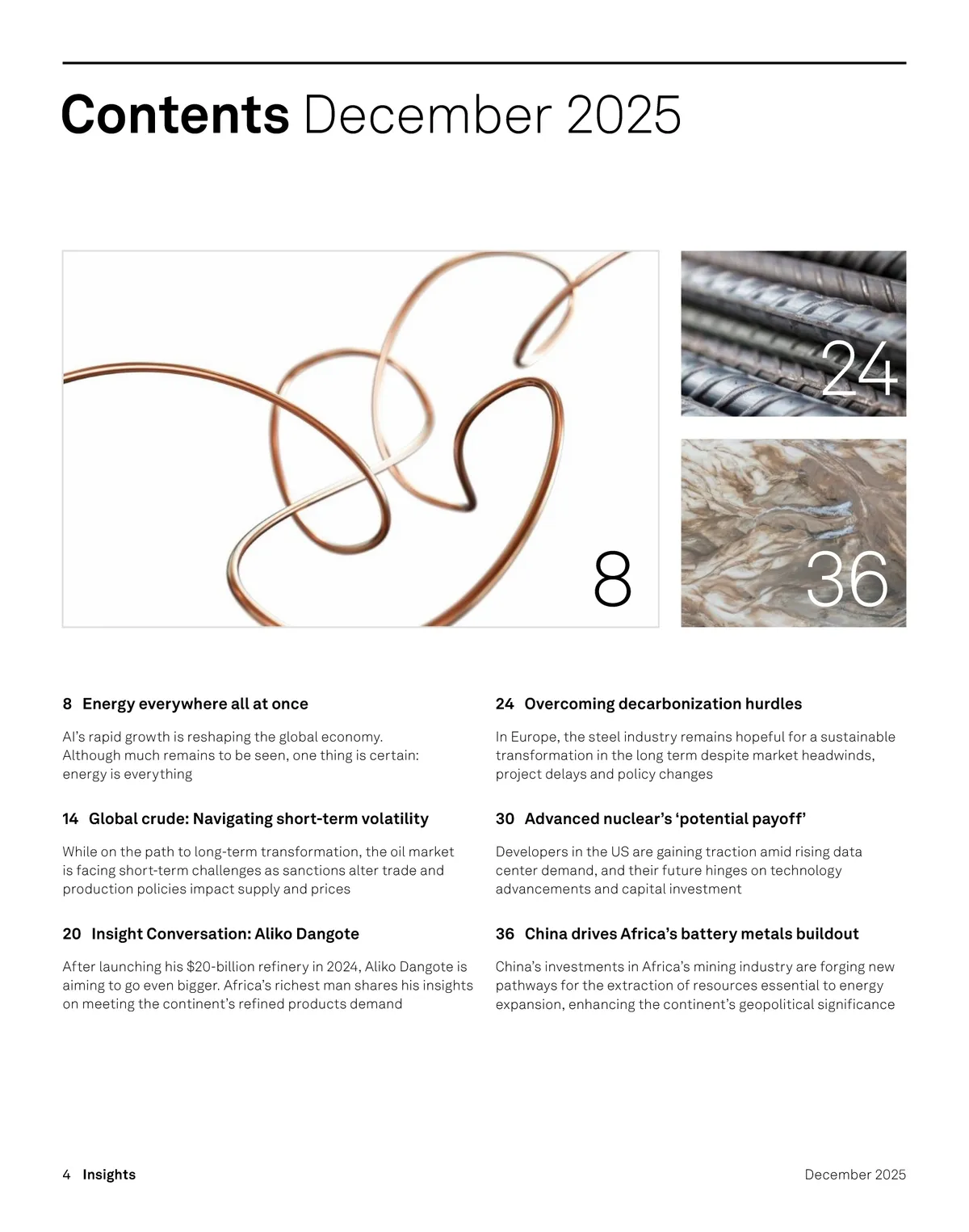 Contents December 2025

8

24

36

8 Energy everywhere all at once

AI's rapid growth is reshaping the global economy. Although much remains to be seen, one thing is certain: energy is everything

14 Global crude: Navigating short-term volatility

While on the path to long-term transformation, the oil market is facing short-term challenges as sanctions alter trade and production policies impact supply and prices

20 Insight Conversation: Aliko Dangote

After launching his $20-billion refinery in 2024, Aliko Dangote is aiming to go even bigger. Africa's richest man shares his insights on meeting the continent's refined products demand

24 Overcoming decarbonization hurdles

In Europe, the steel industry remains hopeful for a sustainable transformation in the long term despite market headwinds, project delays and policy changes

30 Advanced nuclear's 'potential payoff'

Developers in the US are gaining traction amid rising data center demand, and their future hinges on technology advancements and capital investment

36 China drives Africa's battery metals buildout

China's investments in Africa's mining industry are forging new pathways for the extraction of resources essential to energy expansion, enhancing the continent's geopolitical significance

4 Insights

December 2025