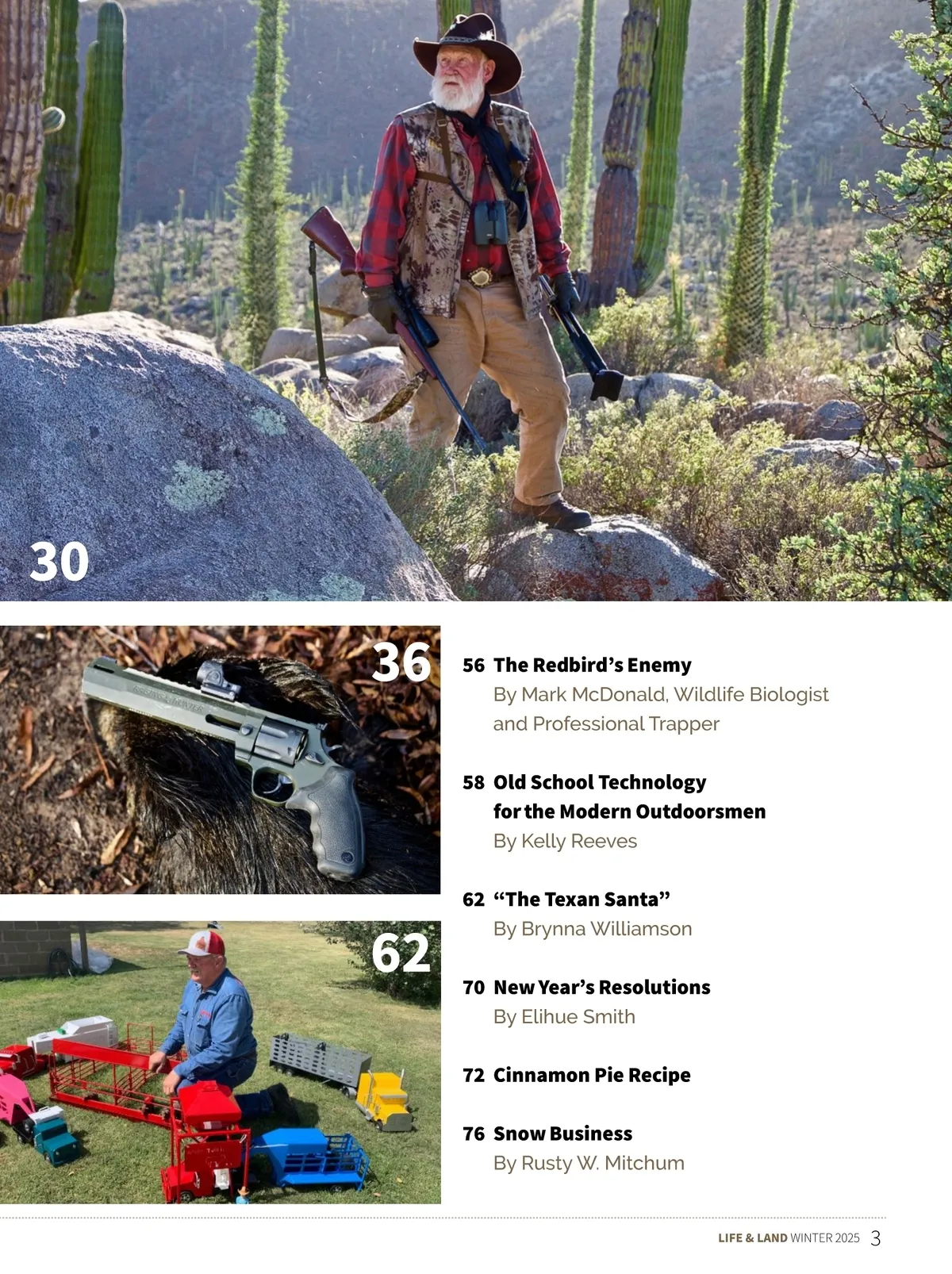 30

36

62

56 The Redbird's Enemy
By Mark McDonald, Wildlife Biologist and Professional Trapper

58 Old School Technology for the Modern Outdoorsmen
By Kelly Reeves

62 "The Texan Santa"
By Brynna Williamson

70 New Year's Resolutions
By Elihue Smith

72 Cinnamon Pie Recipe

76 Snow Business
By Rusty W. Mitchum

LIFE & LAND WINTER 2025 3