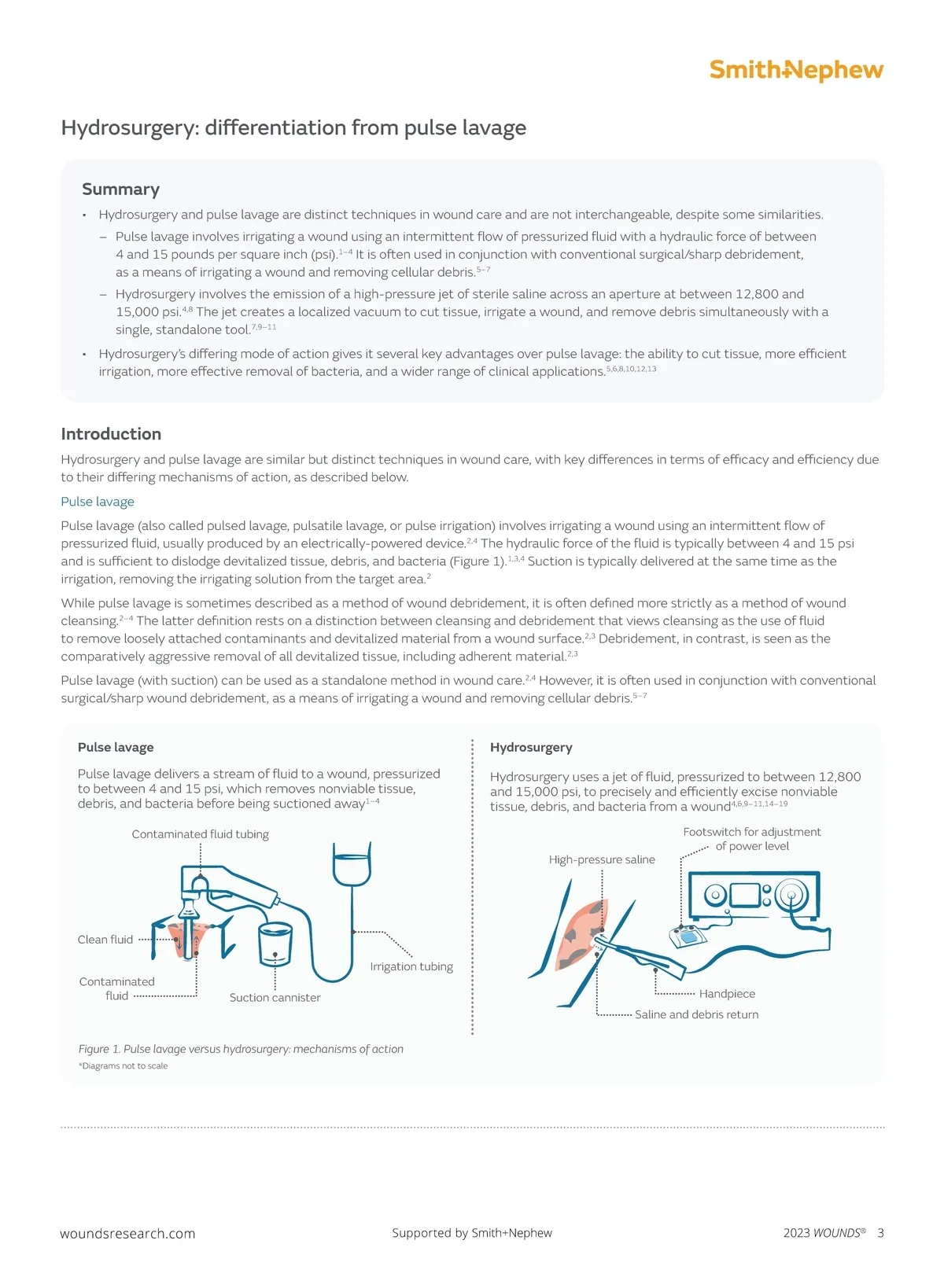 Smith+Nephew

Hydrosurgery: differentiation from pulse lavage

Summary

• Hydrosurgery and pulse lavage are distinct techniques in wound care and are not interchangeable, despite some similarities.

– Pulse lavage involves irrigating a wound using an intermittent flow of pressurized fluid with a hydraulic force of between 4 and 15 pounds per square inch (psi).$^{1–4}$ It is often used in conjunction with conventional surgical/sharp debridement, as a means of irrigating a wound and removing cellular debris.$^{5–7}$

– Hydrosurgery involves the emission of a high-pressure jet of sterile saline across an aperture at between 12,800 and 15,000 psi.$^{4,8}$ The jet creates a localized vacuum to cut tissue, irrigate a wound, and remove debris simultaneously with a single, standalone tool.$^{7,9–11}$

• Hydrosurgery's differing mode of action gives it several key advantages over pulse lavage: the ability to cut tissue, more efficient irrigation, more effective removal of bacteria, and a wider range of clinical applications.$^{5,6,8,10,12,13}$

Introduction

Hydrosurgery and pulse lavage are similar but distinct techniques in wound care, with key differences in terms of efficacy and efficiency due to their differing mechanisms of action, as described below.

Pulse lavage

Pulse lavage (also called pulsed lavage, pulsatile lavage, or pulse irrigation) involves irrigating a wound using an intermittent flow of pressurized fluid, usually produced by an electrically-powered device.$^{2,4}$ The hydraulic force of the fluid is typically between 4 and 15 psi and is sufficient to dislodge devitalized tissue, debris, and bacteria (Figure 1).$^{1,3,4}$ Suction is typically delivered at the same time as the irrigation, removing the irrigating solution from the target area.$^{2}$

While pulse lavage is sometimes described as a method of wound debridement, it is often defined more strictly as a method of wound cleansing.$^{2–4}$ The latter definition rests on a distinction between cleansing and debridement that views cleansing as the use of fluid to remove loosely attached contaminants and devitalized material from a wound surface.$^{2,3}$ Debridement, in contrast, is seen as the comparatively aggressive removal of all devitalized tissue, including adherent material.$^{2,3}$

Pulse lavage (with suction) can be used as a standalone method in wound care.$^{2,4}$ However, it is often used in conjunction with conventional surgical/sharp wound debridement, as a means of irrigating a wound and removing cellular debris.$^{5–7}$

Pulse lavage

Pulse lavage delivers a stream of fluid to a wound, pressurized to between 4 and 15 psi, which removes nonviable tissue, debris, and bacteria before being suctioned away$^{1–4}$

Contaminated fluid tubing
Clean fluid
Contaminated fluid
Suction cannister
Irrigation tubing

Hydrosurgery

Hydrosurgery uses a jet of fluid, pressurized to between 12,800 and 15,000 psi, to precisely and efficiently excise nonviable tissue, debris, and bacteria from a wound$^{4,6,9–11,14–19}$

Footswitch for adjustment of power level
High-pressure saline
Handpiece
Saline and debris return

Figure 1. Pulse lavage versus hydrosurgery: mechanisms of action
*Diagrams not to scale

woundsresearch.com
Supported by Smith+Nephew
2023 WOUNDS® 3