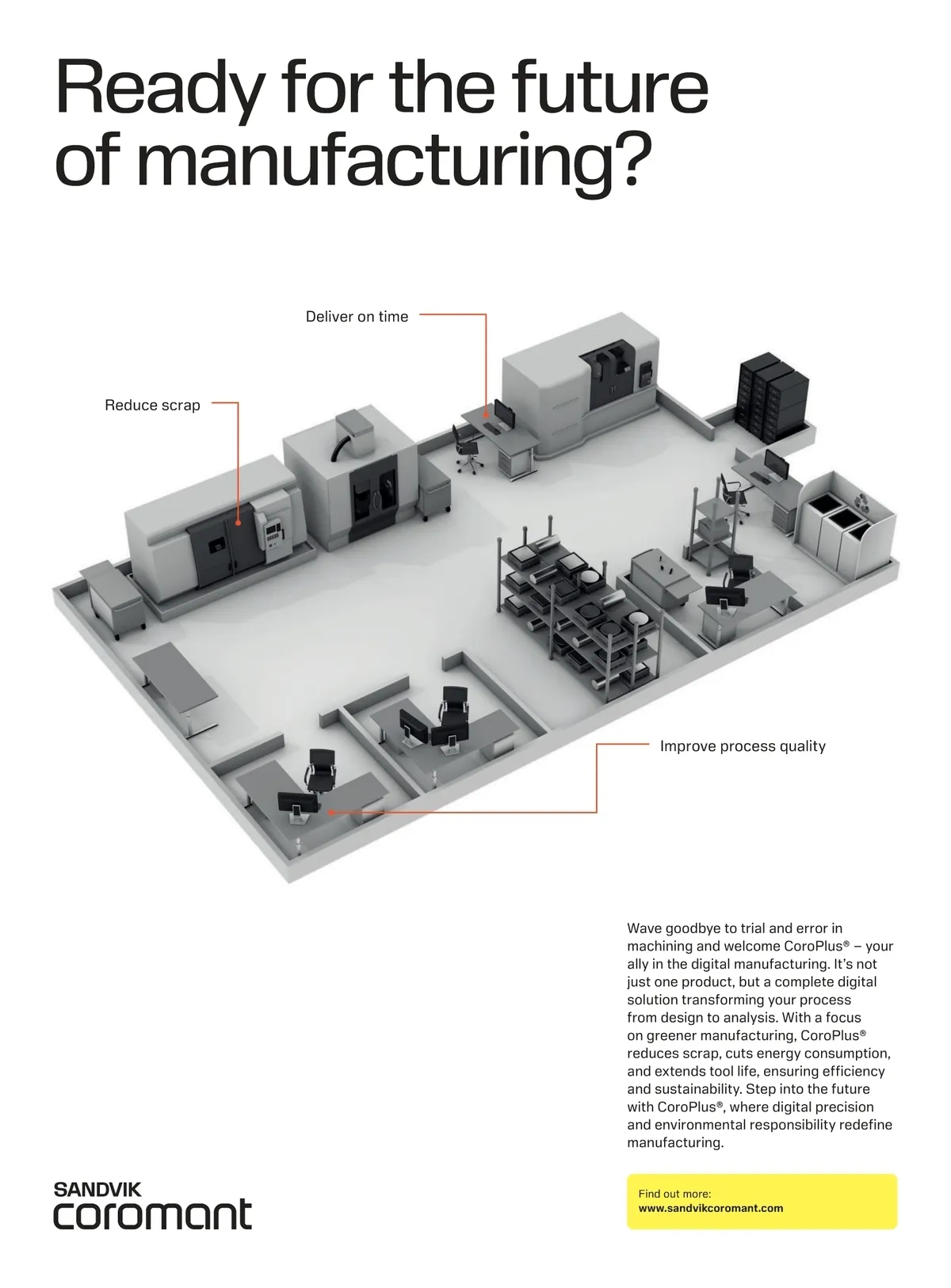 Ready for the future of manufacturing?

Deliver on time

Reduce scrap

Improve process quality

Wave goodbye to trial and error in machining and welcome CoroPlus® – your ally in the digital manufacturing. It's not just one product, but a complete digital solution transforming your process from design to analysis. With a focus on greener manufacturing, CoroPlus® reduces scrap, cuts energy consumption, and extends tool life, ensuring efficiency and sustainability. Step into the future with CoroPlus®, where digital precision and environmental responsibility redefine manufacturing.

SANDVIK
coromant

Find out more:
www.sandvikcoromant.com