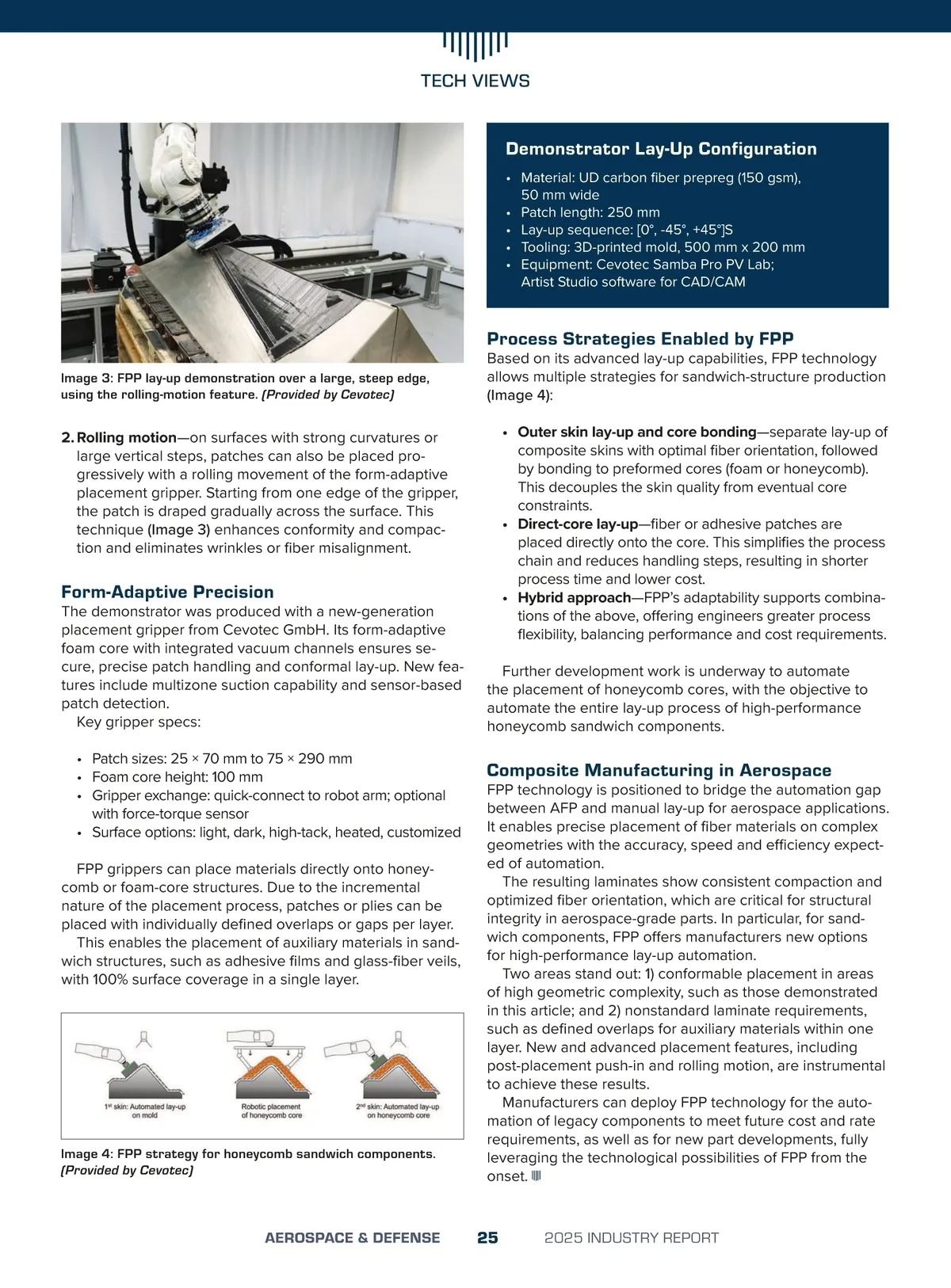 TECH VIEWS

Image 3: FPP lay-up demonstration over a large, steep edge, using the rolling-motion feature. (Provided by Cevotec)

2. Rolling motion—on surfaces with strong curvatures or large vertical steps, patches can also be placed progressively with a rolling movement of the form-adaptive placement gripper. Starting from one edge of the gripper, the patch is draped gradually across the surface. This technique (Image 3) enhances conformity and compaction and eliminates wrinkles or fiber misalignment.

Form-Adaptive Precision

The demonstrator was produced with a new-generation placement gripper from Cevotec GmbH. Its form-adaptive foam core with integrated vacuum channels ensures secure, precise patch handling and conformal lay-up. New features include multizone suction capability and sensor-based patch detection.

Key gripper specs:

• Patch sizes: 25 × 70 mm to 75 × 290 mm
• Foam core height: 100 mm
• Gripper exchange: quick-connect to robot arm; optional with force-torque sensor
• Surface options: light, dark, high-tack, heated, customized

FPP grippers can place materials directly onto honeycomb or foam-core structures. Due to the incremental nature of the placement process, patches or plies can be placed with individually defined overlaps or gaps per layer.

This enables the placement of auxiliary materials in sandwich structures, such as adhesive films and glass-fiber veils, with 100% surface coverage in a single layer.

1st skin: Automated lay-up on mold

Robotic placement of honeycomb core

2nd skin: Automated lay-up on honeycomb core

Image 4: FPP strategy for honeycomb sandwich components. (Provided by Cevotec)

Demonstrator Lay-Up Configuration

• Material: UD carbon fiber prepreg (150 gsm), 50 mm wide
• Patch length: 250 mm
• Lay-up sequence: [0°, -45°, +45°]S
• Tooling: 3D-printed mold, 500 mm x 200 mm
• Equipment: Cevotec Samba Pro PV Lab; Artist Studio software for CAD/CAM

Process Strategies Enabled by FPP

Based on its advanced lay-up capabilities, FPP technology allows multiple strategies for sandwich-structure production (Image 4):

• Outer skin lay-up and core bonding—separate lay-up of composite skins with optimal fiber orientation, followed by bonding to preformed cores (foam or honeycomb). This decouples the skin quality from eventual core constraints.
• Direct-core lay-up—fiber or adhesive patches are placed directly onto the core. This simplifies the process chain and reduces handling steps, resulting in shorter process time and lower cost.
• Hybrid approach—FPP's adaptability supports combinations of the above, offering engineers greater process flexibility, balancing performance and cost requirements.

Further development work is underway to automate the placement of honeycomb cores, with the objective to automate the entire lay-up process of high-performance honeycomb sandwich components.

Composite Manufacturing in Aerospace

FPP technology is positioned to bridge the automation gap between AFP and manual lay-up for aerospace applications. It enables precise placement of fiber materials on complex geometries with the accuracy, speed and efficiency expected of automation.

The resulting laminates show consistent compaction and optimized fiber orientation, which are critical for structural integrity in aerospace-grade parts. In particular, for sandwich components, FPP offers manufacturers new options for high-performance lay-up automation.

Two areas stand out: 1) conformable placement in areas of high geometric complexity, such as those demonstrated in this article; and 2) nonstandard laminate requirements, such as defined overlaps for auxiliary materials within one layer. New and advanced placement features, including post-placement push-in and rolling motion, are instrumental to achieve these results.

Manufacturers can deploy FPP technology for the automation of legacy components to meet future cost and rate requirements, as well as for new part developments, fully leveraging the technological possibilities of FPP from the onset.

AEROSPACE & DEFENSE 25 2025 INDUSTRY REPORT