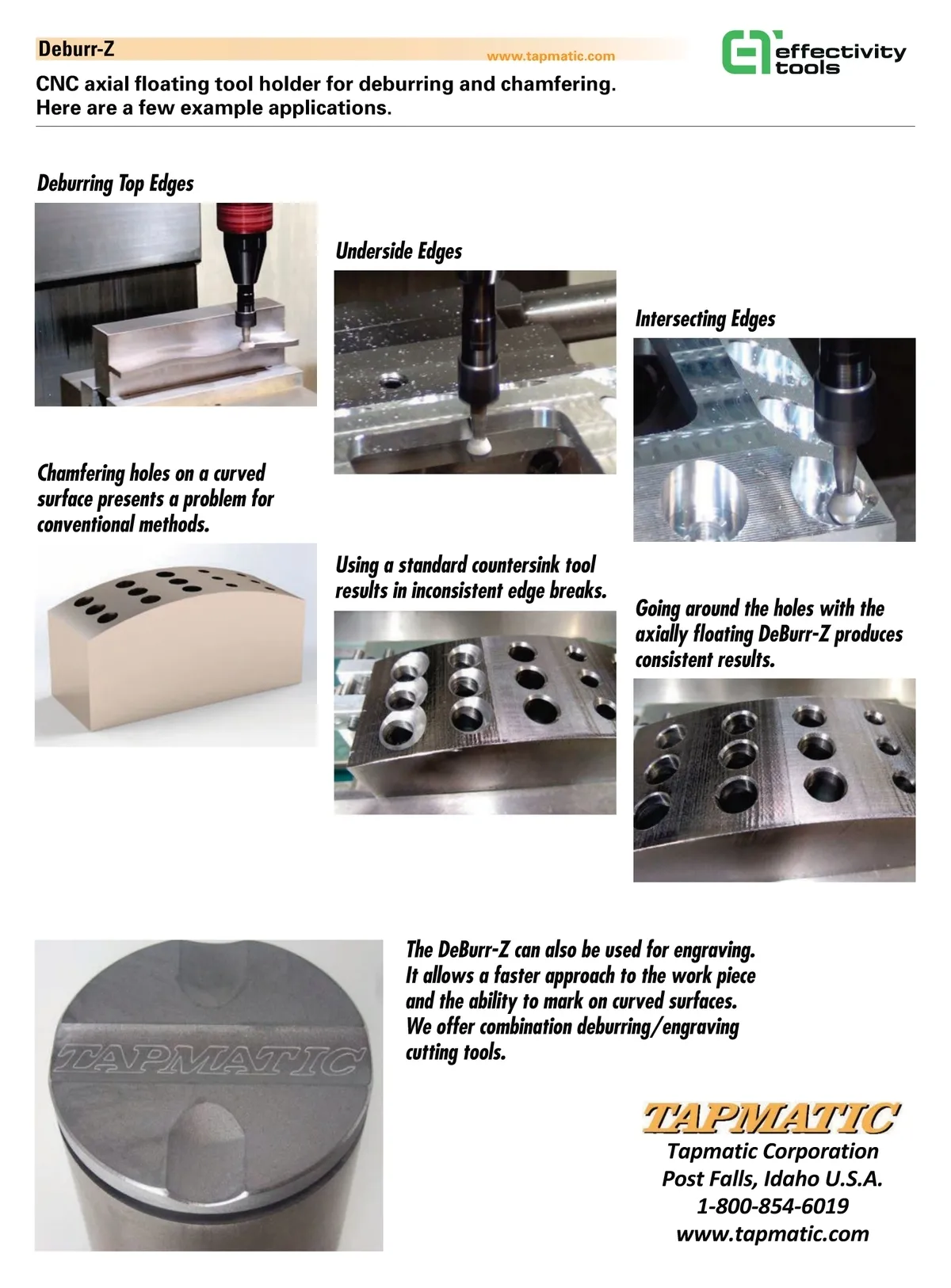 Deburr-Z
www.tapmatic.com
effectivity tools

CNC axial floating tool holder for deburring and chamfering. Here are a few example applications.

Deburring Top Edges

Underside Edges

Intersecting Edges

Chamfering holes on a curved surface presents a problem for conventional methods.

Using a standard countersink tool results in inconsistent edge breaks.

Going around the holes with the axially floating DeBurr-Z produces consistent results.

TAPMATIC

The DeBurr-Z can also be used for engraving. It allows a faster approach to the work piece and the ability to mark on curved surfaces. We offer combination deburring/engraving cutting tools.

TAPMATIC
Tapmatic Corporation
Post Falls, Idaho U.S.A.
1-800-854-6019
www.tapmatic.com