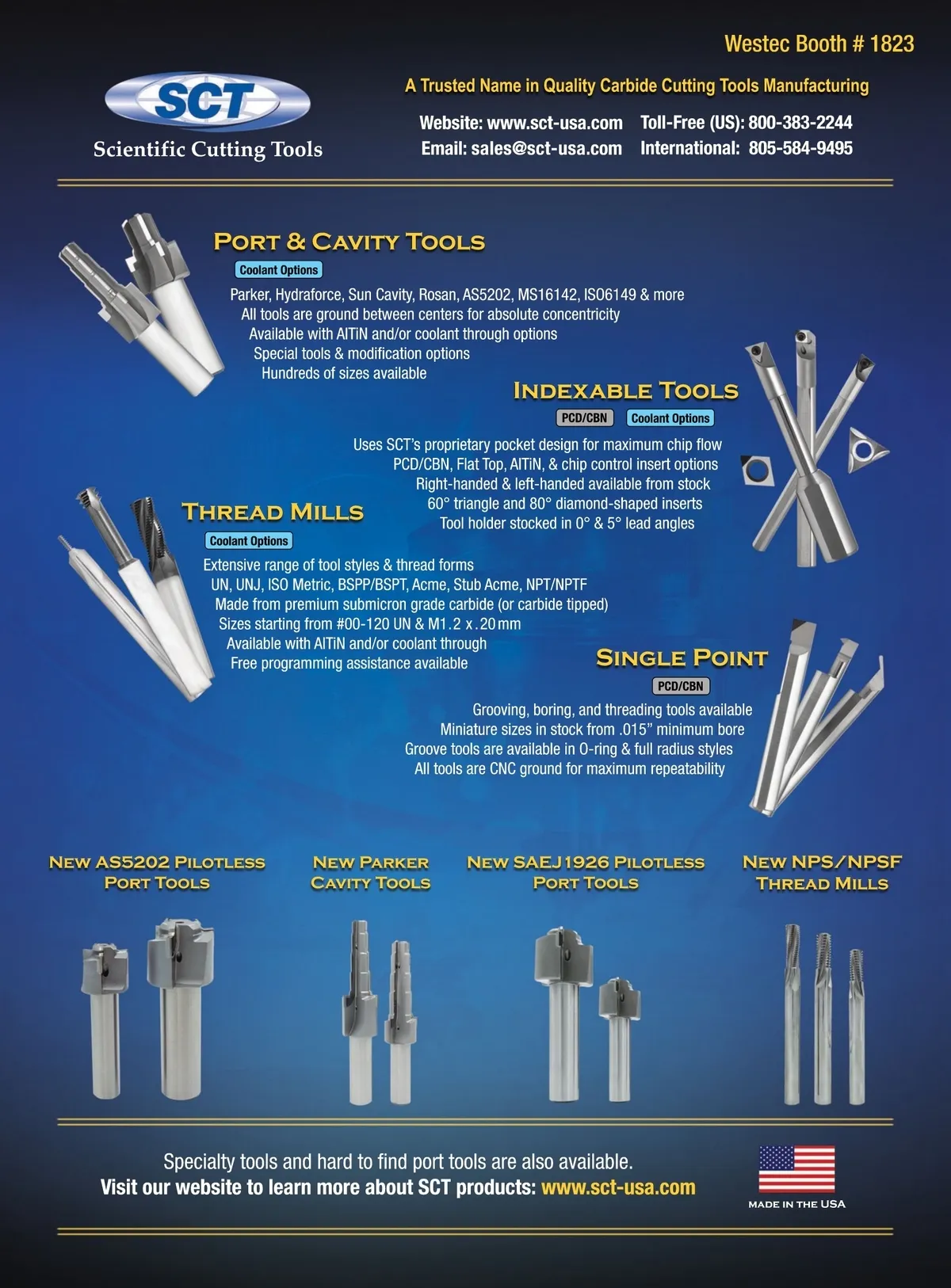 Westec Booth # 1823

SCT
Scientific Cutting Tools

A Trusted Name in Quality Carbide Cutting Tools Manufacturing

Website: www.sct-usa.com Toll-Free (US): 800-383-2244
Email: sales@sct-usa.com International: 805-584-9495

PORT & CAVITY TOOLS
Coolant Options
Parker, Hydraforce, Sun Cavity, Rosan, AS5202, MS16142, ISO6149 & more
All tools are ground between centers for absolute concentricity
Available with AlTiN and/or coolant through options
Special tools & modification options
Hundreds of sizes available

INDEXABLE TOOLS
PCD/CBN Coolant Options
Uses SCT's proprietary pocket design for maximum chip flow
PCD/CBN, Flat Top, AlTiN, & chip control insert options
Right-handed & left-handed available from stock
60° triangle and 80° diamond-shaped inserts
Tool holder stocked in 0° & 5° lead angles

THREAD MILLS
Coolant Options
Extensive range of tool styles & thread forms
UN, UNJ, ISO Metric, BSPP/BSPT, Acme, Stub Acme, NPT/NPTF
Made from premium submicron grade carbide (or carbide tipped)
Sizes starting from #00-120 UN & M1.2 x .20 mm
Available with AlTiN and/or coolant through
Free programming assistance available

SINGLE POINT
PCD/CBN
Grooving, boring, and threading tools available
Miniature sizes in stock from .015" minimum bore
Groove tools are available in O-ring & full radius styles
All tools are CNC ground for maximum repeatability

NEW AS5202 PILOTLESS PORT TOOLS

NEW PARKER CAVITY TOOLS

NEW SAEJ1926 PILOTLESS PORT TOOLS

NEW NPS/NPSF THREAD MILLS

Specialty tools and hard to find port tools are also available.
Visit our website to learn more about SCT products: www.sct-usa.com

MADE IN THE USA