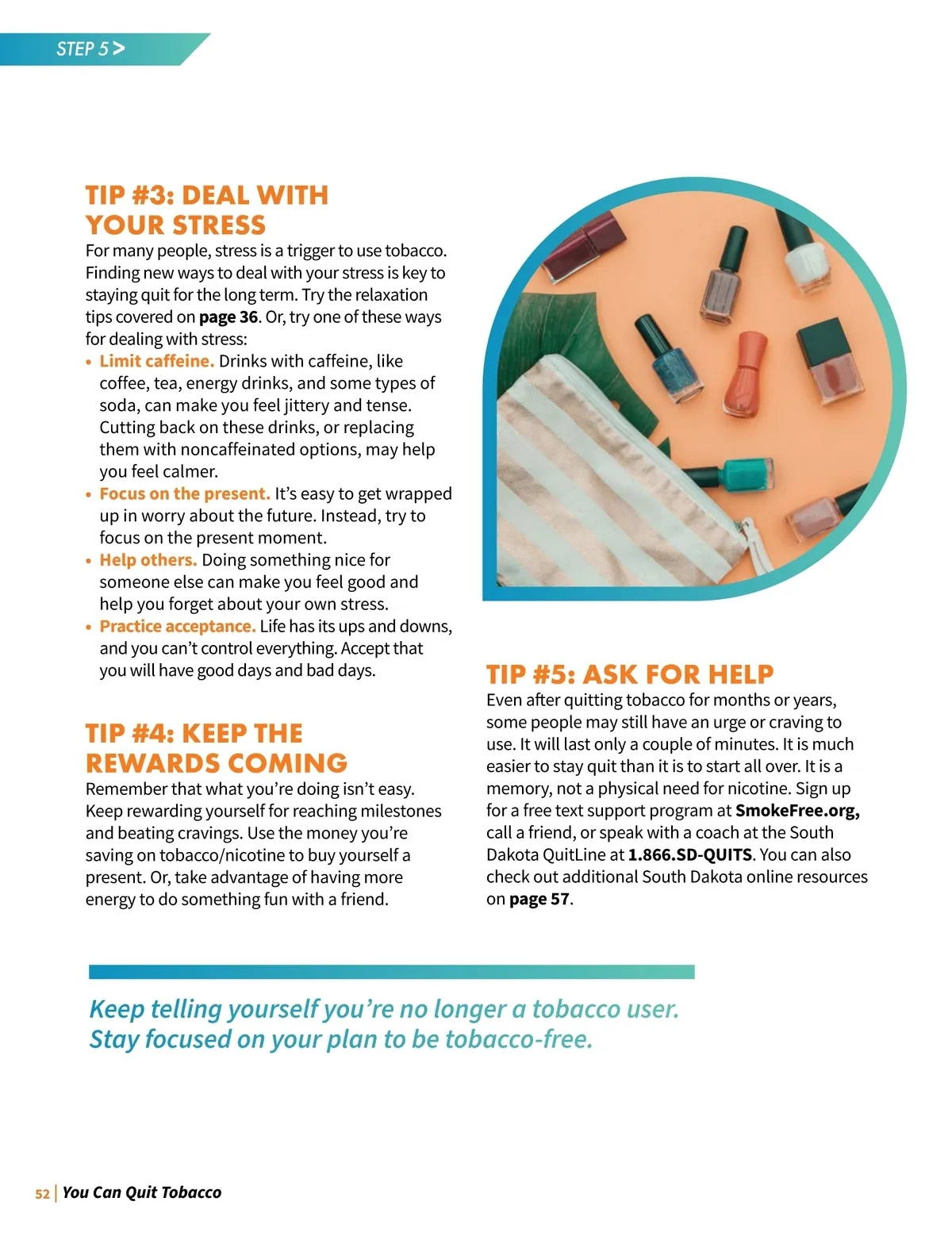 STEP 5 >

TIP #3: DEAL WITH YOUR STRESS
For many people, stress is a trigger to use tobacco. Finding new ways to deal with your stress is key to staying quit for the long term. Try the relaxation tips covered on page 36. Or, try one of these ways for dealing with stress:
• Limit caffeine. Drinks with caffeine, like coffee, tea, energy drinks, and some types of soda, can make you feel jittery and tense. Cutting back on these drinks, or replacing them with noncaffeinated options, may help you feel calmer.
• Focus on the present. It's easy to get wrapped up in worry about the future. Instead, try to focus on the present moment.
• Help others. Doing something nice for someone else can make you feel good and help you forget about your own stress.
• Practice acceptance. Life has its ups and downs, and you can't control everything. Accept that you will have good days and bad days.

TIP #4: KEEP THE REWARDS COMING
Remember that what you're doing isn't easy. Keep rewarding yourself for reaching milestones and beating cravings. Use the money you're saving on tobacco/nicotine to buy yourself a present. Or, take advantage of having more energy to do something fun with a friend.

TIP #5: ASK FOR HELP
Even after quitting tobacco for months or years, some people may still have an urge or craving to use. It will last only a couple of minutes. It is much easier to stay quit than it is to start all over. It is a memory, not a physical need for nicotine. Sign up for a free text support program at SmokeFree.org, call a friend, or speak with a coach at the South Dakota QuitLine at 1.866.SD-QUITS. You can also check out additional South Dakota online resources on page 57.

Keep telling yourself you're no longer a tobacco user. Stay focused on your plan to be tobacco-free.

52 | You Can Quit Tobacco