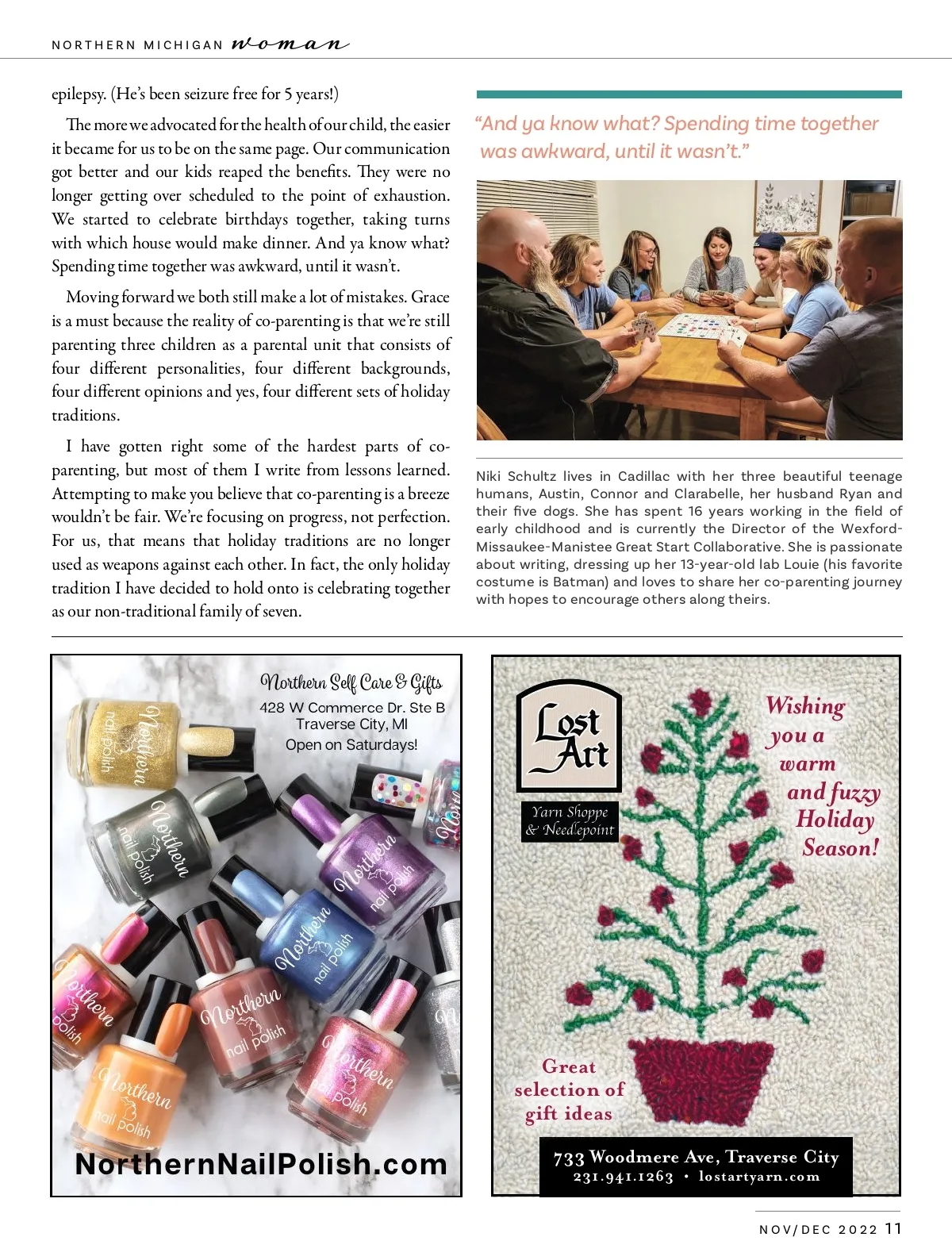 NORTHERN MICHIGAN woman

epilepsy. (He's been seizure free for 5 years!)

The more we advocated for the health of our child, the easier it became for us to be on the same page. Our communication got better and our kids reaped the benefits. They were no longer getting over scheduled to the point of exhaustion. We started to celebrate birthdays together, taking turns with which house would make dinner. And ya know what? Spending time together was awkward, until it wasn't.

Moving forward we both still make a lot of mistakes. Grace is a must because the reality of co-parenting is that we're still parenting three children as a parental unit that consists of four different personalities, four different backgrounds, four different opinions and yes, four different sets of holiday traditions.

I have gotten right some of the hardest parts of co-parenting, but most of them I write from lessons learned. Attempting to make you believe that co-parenting is a breeze wouldn't be fair. We're focusing on progress, not perfection. For us, that means that holiday traditions are no longer used as weapons against each other. In fact, the only holiday tradition I have decided to hold onto is celebrating together as our non-traditional family of seven.

"And ya know what? Spending time together was awkward, until it wasn't."

Niki Schultz lives in Cadillac with her three beautiful teenage humans, Austin, Connor and Clarabelle, her husband Ryan and their five dogs. She has spent 16 years working in the field of early childhood and is currently the Director of the Wexford-Missaukee-Manistee Great Start Collaborative. She is passionate about writing, dressing up her 13-year-old lab Louie (his favorite costume is Batman) and loves to share her co-parenting journey with hopes to encourage others along theirs.

Northern Self Care & Gifts
428 W Commerce Dr. Ste B
Traverse City, MI
Open on Saturdays!

Northern nail polish
Northern nail polish
Northern nail polish
Northern nail polish
Northern nail polish
Northern nail polish
Northern nail polish
Northern nail polish

NorthernNailPolish.com

Lost Art
Yarn Shoppe & Needlepoint

Wishing you a warm and fuzzy Holiday Season!

Great selection of gift ideas

733 Woodmere Ave, Traverse City
231.941.1263 • lostartyarn.com

NOV/DEC 2022 11