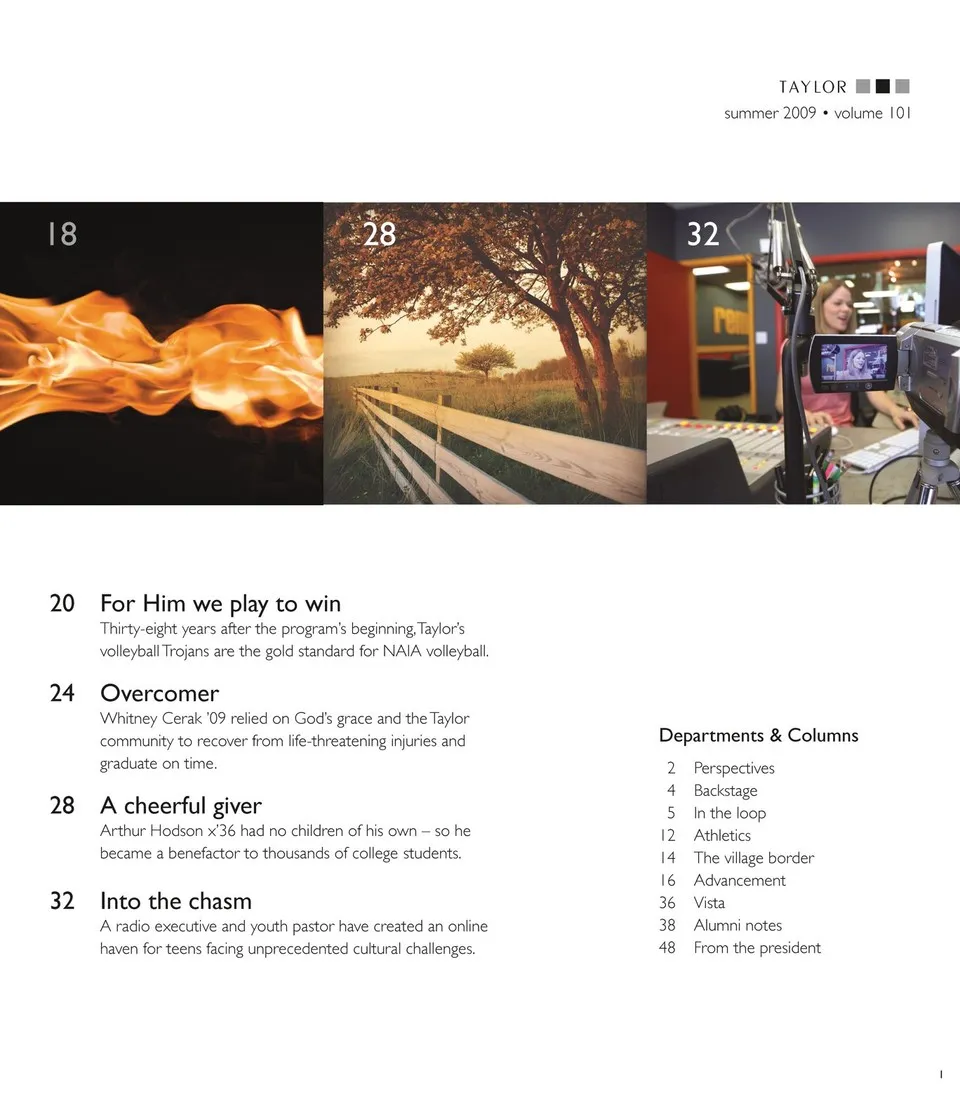 TAYLOR
summer 2009 • volume 101

18

28

32

20 For Him we play to win
Thirty-eight years after the program's beginning, Taylor's volleyball Trojans are the gold standard for NAIA volleyball.

24 Overcomer
Whitney Cerak '09 relied on God's grace and the Taylor community to recover from life-threatening injuries and graduate on time.

28 A cheerful giver
Arthur Hodson x'36 had no children of his own – so he became a benefactor to thousands of college students.

32 Into the chasm
A radio executive and youth pastor have created an online haven for teens facing unprecedented cultural challenges.

Departments & Columns

2 Perspectives
4 Backstage
5 In the loop
12 Athletics
14 The village border
16 Advancement
36 Vista
38 Alumni notes
48 From the president

1