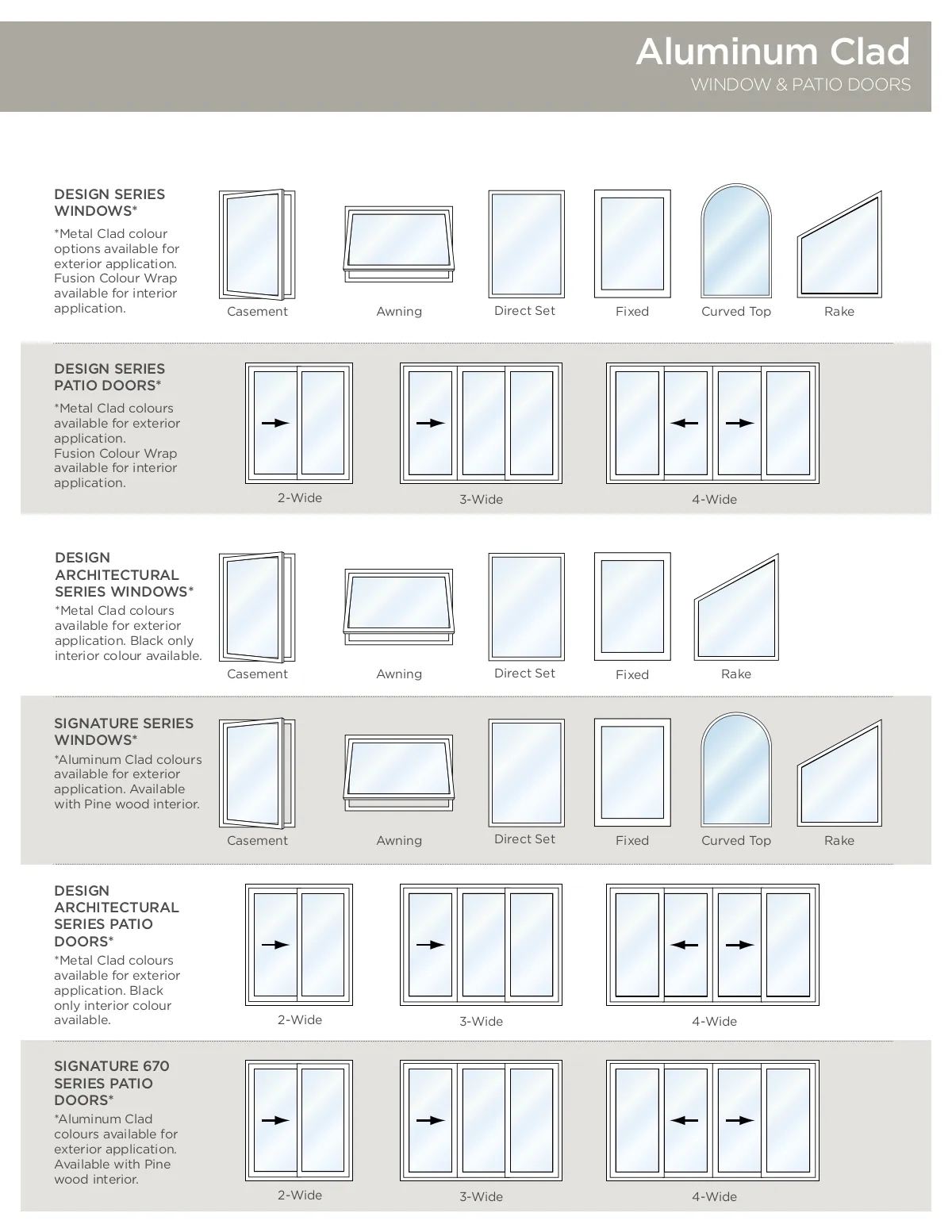 Aluminum Clad
WINDOW & PATIO DOORS

DESIGN SERIES WINDOWS*
*Metal Clad colour options available for exterior application. Fusion Colour Wrap available for interior application.

Casement Awning Direct Set Fixed Curved Top Rake

DESIGN SERIES PATIO DOORS*
*Metal Clad colours available for exterior application. Fusion Colour Wrap available for interior application.

2-Wide 3-Wide 4-Wide

DESIGN ARCHITECTURAL SERIES WINDOWS*
*Metal Clad colours available for exterior application. Black only interior colour available.

Casement Awning Direct Set Fixed Rake

SIGNATURE SERIES WINDOWS*
*Aluminum Clad colours available for exterior application. Available with Pine wood interior.

Casement Awning Direct Set Fixed Curved Top Rake

DESIGN ARCHITECTURAL SERIES PATIO DOORS*
*Metal Clad colours available for exterior application. Black only interior colour available.

2-Wide 3-Wide 4-Wide

SIGNATURE 670 SERIES PATIO DOORS*
*Aluminum Clad colours available for exterior application. Available with Pine wood interior.

2-Wide 3-Wide 4-Wide