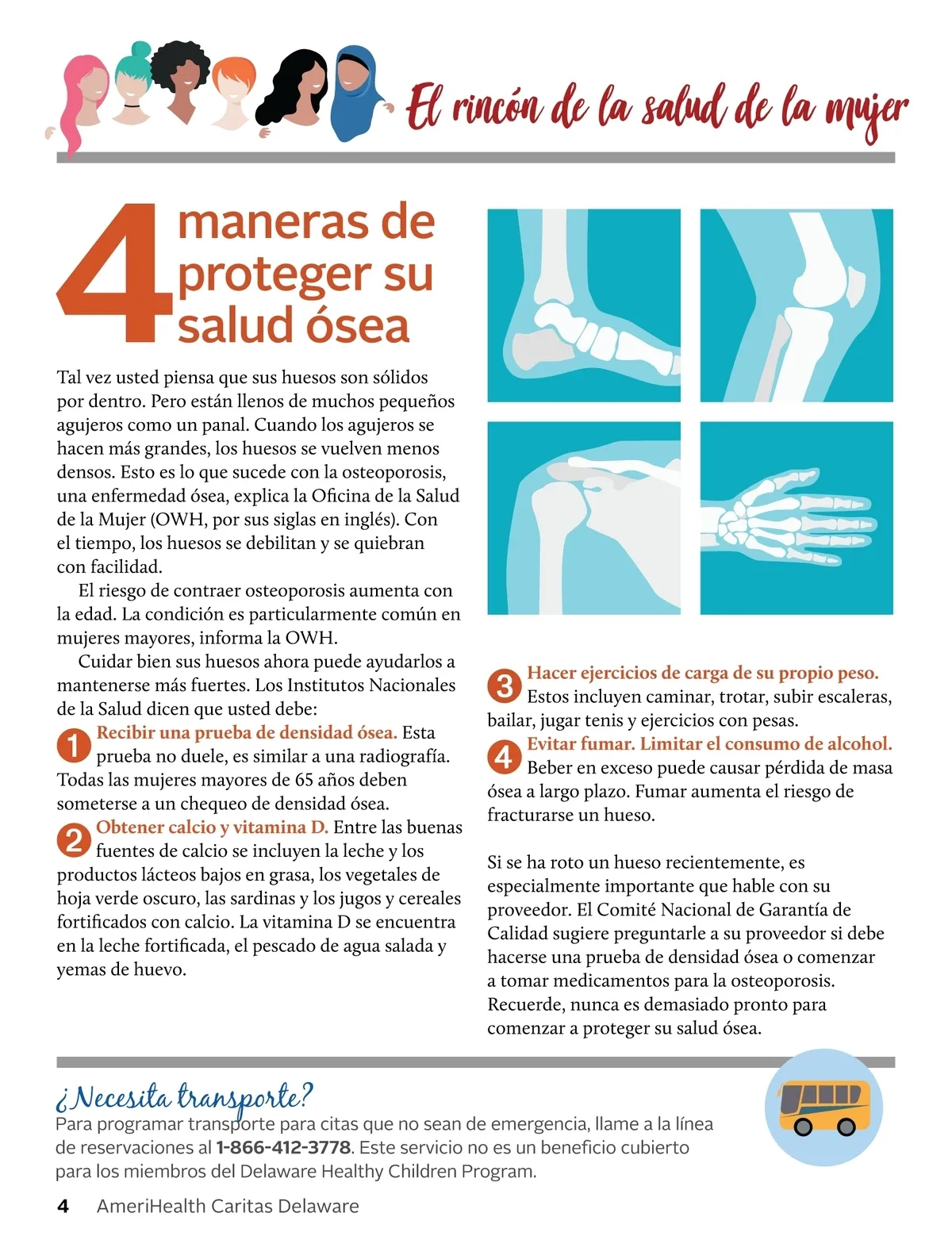 El rincón de la salud de la mujer

4 maneras de proteger su salud ósea

Tal vez usted piensa que sus huesos son sólidos por dentro. Pero están llenos de muchos pequeños agujeros como un panal. Cuando los agujeros se hacen más grandes, los huesos se vuelven menos densos. Esto es lo que sucede con la osteoporosis, una enfermedad ósea, explica la Oficina de la Salud de la Mujer (OWH, por sus siglas en inglés). Con el tiempo, los huesos se debilitan y se quiebran con facilidad.

El riesgo de contraer osteoporosis aumenta con la edad. La condición es particularmente común en mujeres mayores, informa la OWH.

Cuidar bien sus huesos ahora puede ayudarlos a mantenerse más fuertes. Los Institutos Nacionales de la Salud dicen que usted debe:

1 Recibir una prueba de densidad ósea. Esta prueba no duele, es similar a una radiografía. Todas las mujeres mayores de 65 años deben someterse a un chequeo de densidad ósea.

2 Obtener calcio y vitamina D. Entre las buenas fuentes de calcio se incluyen la leche y los productos lácteos bajos en grasa, los vegetales de hoja verde oscuro, las sardinas y los jugos y cereales fortificados con calcio. La vitamina D se encuentra en la leche fortificada, el pescado de agua salada y yemas de huevo.

3 Hacer ejercicios de carga de su propio peso. Estos incluyen caminar, trotar, subir escaleras, bailar, jugar tenis y ejercicios con pesas.

4 Evitar fumar. Limitar el consumo de alcohol. Beber en exceso puede causar pérdida de masa ósea a largo plazo. Fumar aumenta el riesgo de fracturarse un hueso.

Si se ha roto un hueso recientemente, es especialmente importante que hable con su proveedor. El Comité Nacional de Garantía de Calidad sugiere preguntarle a su proveedor si debe hacerse una prueba de densidad ósea o comenzar a tomar medicamentos para la osteoporosis. Recuerde, nunca es demasiado pronto para comenzar a proteger su salud ósea.

¿Necesita transporte?
Para programar transporte para citas que no sean de emergencia, llame a la línea de reservaciones al 1-866-412-3778. Este servicio no es un beneficio cubierto para los miembros del Delaware Healthy Children Program.

4 AmeriHealth Caritas Delaware