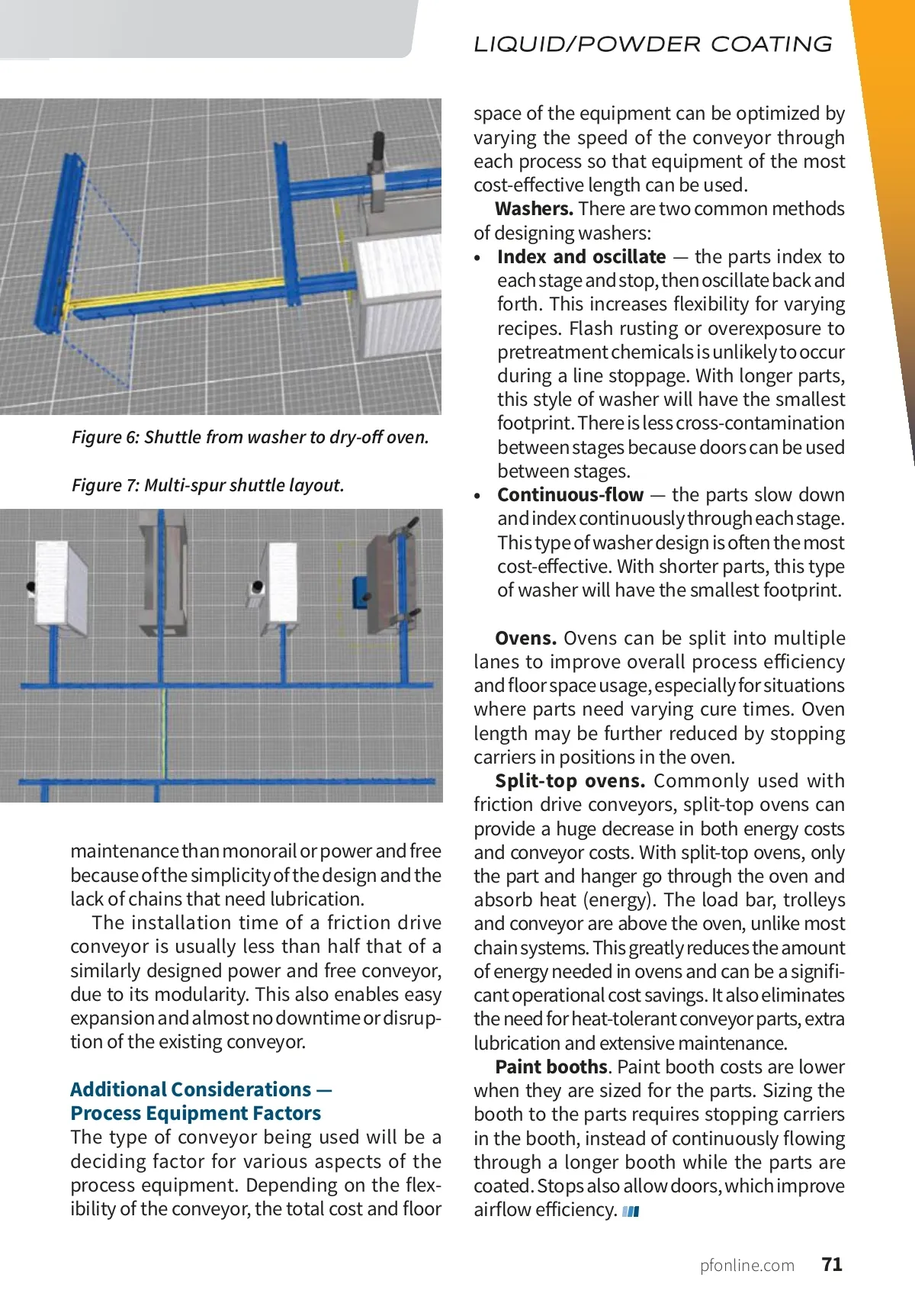 LIQUID/POWDER COATING

Figure 6: Shuttle from washer to dry-off oven.

Figure 7: Multi-spur shuttle layout.

maintenance than monorail or power and free because of the simplicity of the design and the lack of chains that need lubrication.

The installation time of a friction drive conveyor is usually less than half that of a similarly designed power and free conveyor, due to its modularity. This also enables easy expansion and almost no downtime or disruption of the existing conveyor.

Additional Considerations — Process Equipment Factors

The type of conveyor being used will be a deciding factor for various aspects of the process equipment. Depending on the flexibility of the conveyor, the total cost and floor space of the equipment can be optimized by varying the speed of the conveyor through each process so that equipment of the most cost-effective length can be used.

Washers. There are two common methods of designing washers:

• Index and oscillate — the parts index to each stage and stop, then oscillate back and forth. This increases flexibility for varying recipes. Flash rusting or overexposure to pretreatment chemicals is unlikely to occur during a line stoppage. With longer parts, this style of washer will have the smallest footprint. There is less cross-contamination between stages because doors can be used between stages.
• Continuous-flow — the parts slow down and index continuously through each stage. This type of washer design is often the most cost-effective. With shorter parts, this type of washer will have the smallest footprint.

Ovens. Ovens can be split into multiple lanes to improve overall process efficiency and floor space usage, especially for situations where parts need varying cure times. Oven length may be further reduced by stopping carriers in positions in the oven.

Split-top ovens. Commonly used with friction drive conveyors, split-top ovens can provide a huge decrease in both energy costs and conveyor costs. With split-top ovens, only the part and hanger go through the oven and absorb heat (energy). The load bar, trolleys and conveyor are above the oven, unlike most chain systems. This greatly reduces the amount of energy needed in ovens and can be a significant operational cost savings. It also eliminates the need for heat-tolerant conveyor parts, extra lubrication and extensive maintenance.

Paint booths. Paint booth costs are lower when they are sized for the parts. Sizing the booth to the parts requires stopping carriers in the booth, instead of continuously flowing through a longer booth while the parts are coated. Stops also allow doors, which improve airflow efficiency.

pfonline.com 71