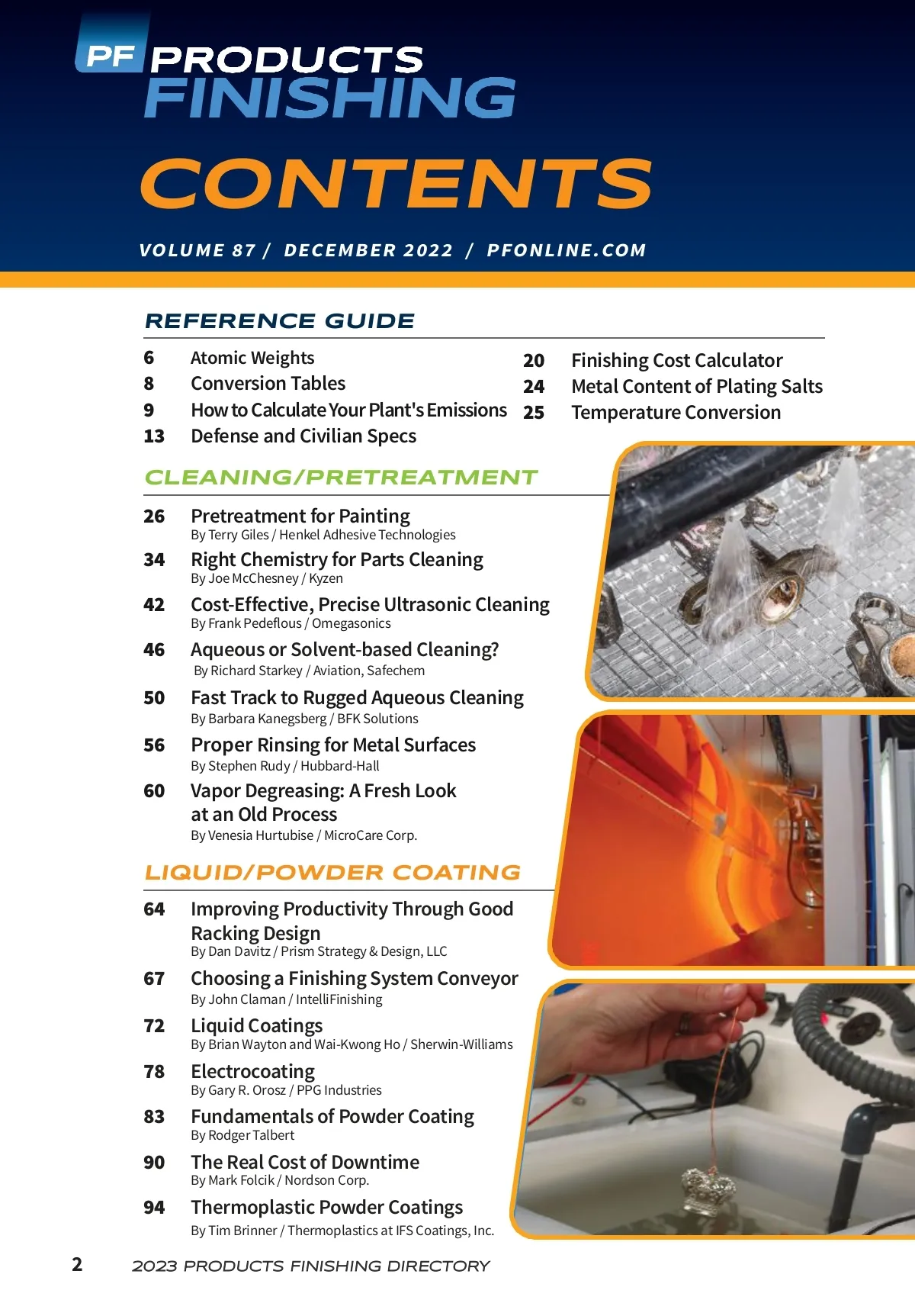 PF PRODUCTS FINISHING

CONTENTS

VOLUME 87 / DECEMBER 2022 / PFONLINE.COM

REFERENCE GUIDE

6 Atomic Weights
8 Conversion Tables
9 How to Calculate Your Plant's Emissions
13 Defense and Civilian Specs
20 Finishing Cost Calculator
24 Metal Content of Plating Salts
25 Temperature Conversion

CLEANING/PRETREATMENT

26 Pretreatment for Painting
By Terry Giles / Henkel Adhesive Technologies

34 Right Chemistry for Parts Cleaning
By Joe McChesney / Kyzen

42 Cost-Effective, Precise Ultrasonic Cleaning
By Frank Pedeflous / Omegasonics

46 Aqueous or Solvent-based Cleaning?
By Richard Starkey / Aviation, Safechem

50 Fast Track to Rugged Aqueous Cleaning
By Barbara Kanegsberg / BFK Solutions

56 Proper Rinsing for Metal Surfaces
By Stephen Rudy / Hubbard-Hall

60 Vapor Degreasing: A Fresh Look at an Old Process
By Venesia Hurtubise / MicroCare Corp.

LIQUID/POWDER COATING

64 Improving Productivity Through Good Racking Design
By Dan Davitz / Prism Strategy & Design, LLC

67 Choosing a Finishing System Conveyor
By John Claman / IntelliFinishing

72 Liquid Coatings
By Brian Wayton and Wai-Kwong Ho / Sherwin-Williams

78 Electrocoating
By Gary R. Orosz / PPG Industries

83 Fundamentals of Powder Coating
By Rodger Talbert

90 The Real Cost of Downtime
By Mark Folcik / Nordson Corp.

94 Thermoplastic Powder Coatings
By Tim Brinner / Thermoplastics at IFS Coatings, Inc.

2 2023 PRODUCTS FINISHING DIRECTORY