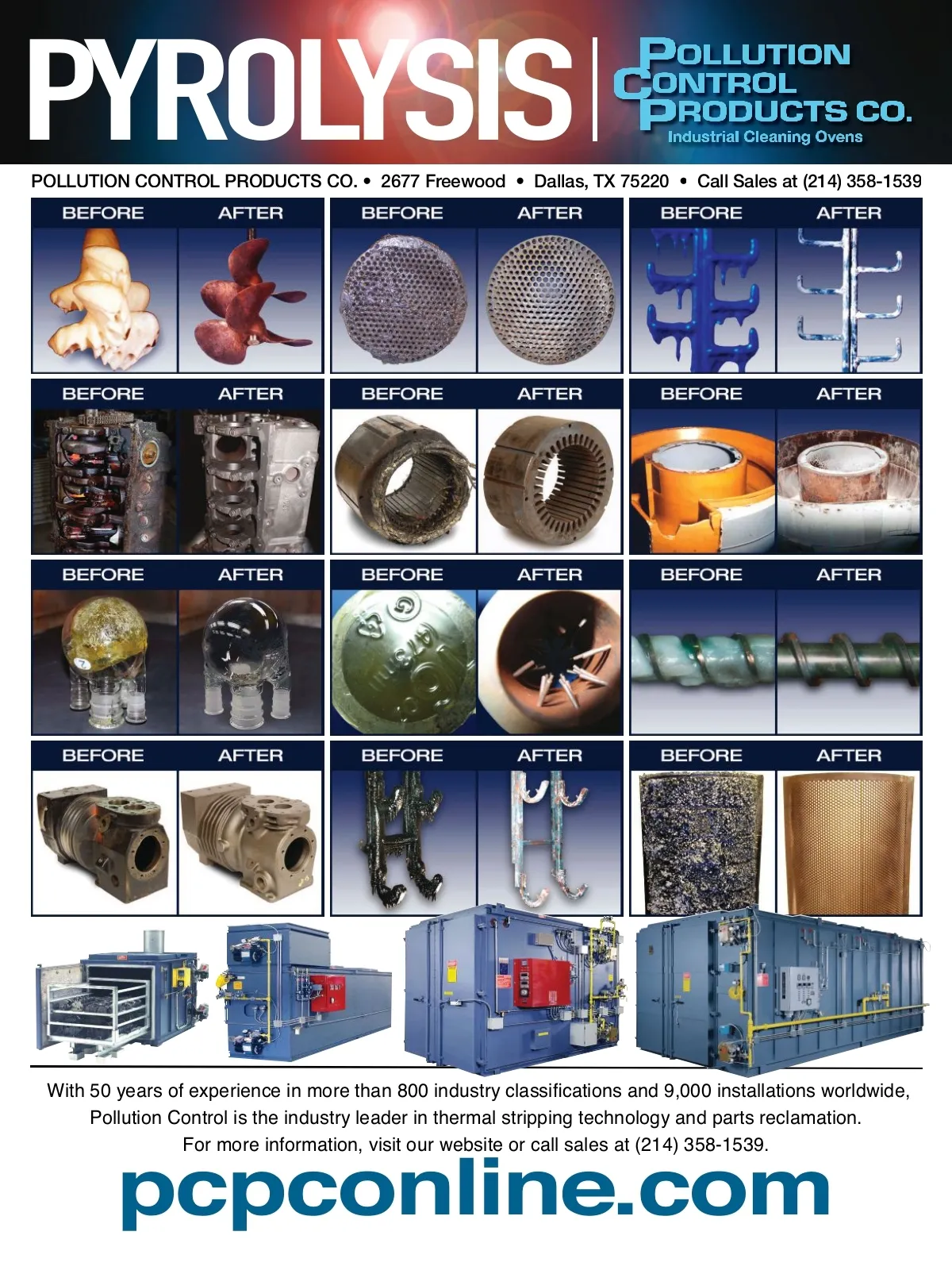 PYROLYSIS

POLLUTION CONTROL PRODUCTS CO.
Industrial Cleaning Ovens

POLLUTION CONTROL PRODUCTS CO. • 2677 Freewood • Dallas, TX 75220 • Call Sales at (214) 358-1539

BEFORE AFTER
BEFORE AFTER
BEFORE AFTER
BEFORE AFTER
BEFORE AFTER
BEFORE AFTER
BEFORE AFTER
BEFORE AFTER
BEFORE AFTER
BEFORE AFTER
BEFORE AFTER
BEFORE AFTER

With 50 years of experience in more than 800 industry classifications and 9,000 installations worldwide, Pollution Control is the industry leader in thermal stripping technology and parts reclamation. For more information, visit our website or call sales at (214) 358-1539.

pcpconline.com