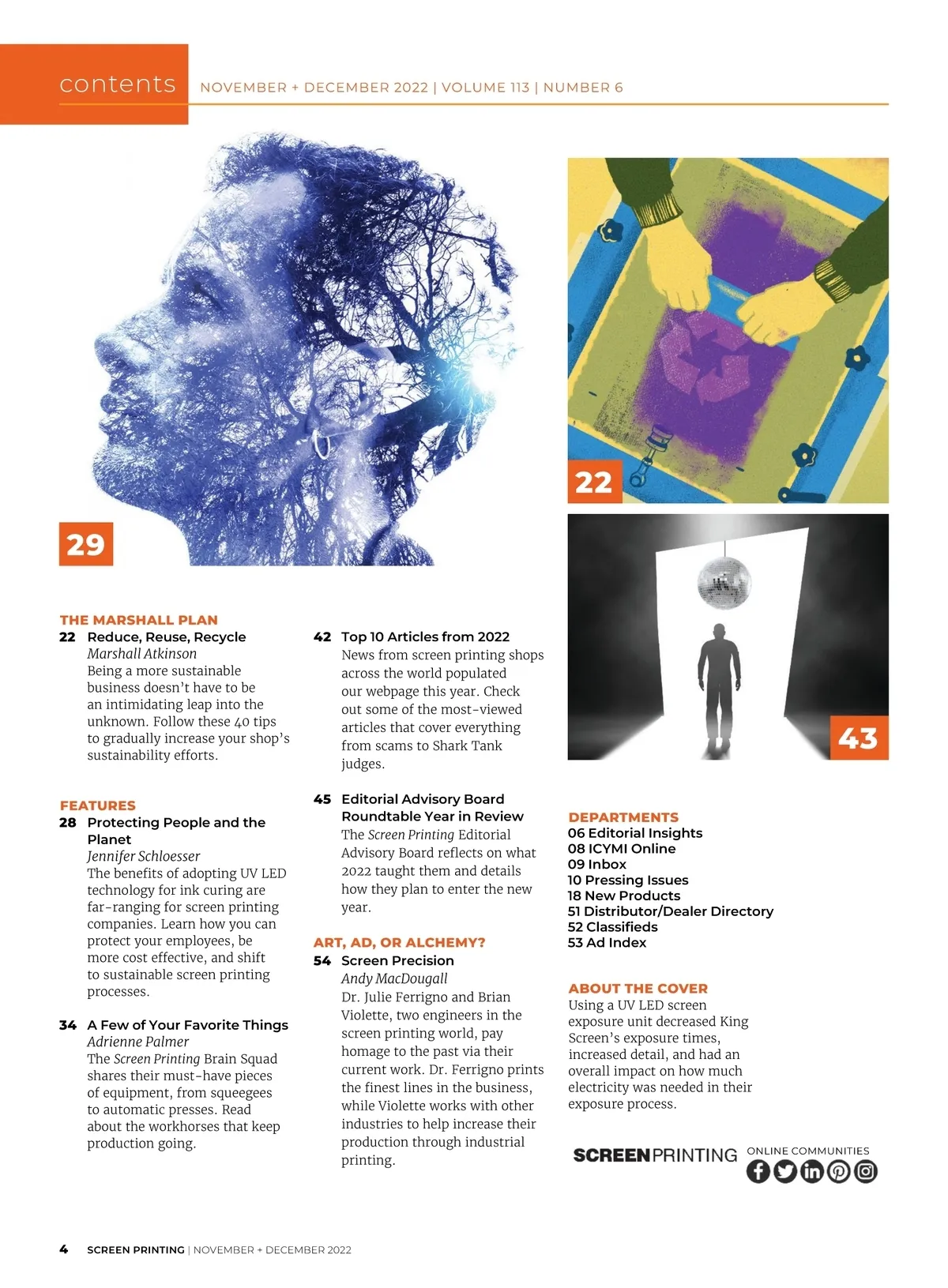 contents NOVEMBER + DECEMBER 2022 | VOLUME 113 | NUMBER 6

29

22

43

THE MARSHALL PLAN
22 Reduce, Reuse, Recycle
Marshall Atkinson
Being a more sustainable business doesn't have to be an intimidating leap into the unknown. Follow these 40 tips to gradually increase your shop's sustainability efforts.

FEATURES
28 Protecting People and the Planet
Jennifer Schloesser
The benefits of adopting UV LED technology for ink curing are far-ranging for screen printing companies. Learn how you can protect your employees, be more cost effective, and shift to sustainable screen printing processes.

34 A Few of Your Favorite Things
Adrienne Palmer
The Screen Printing Brain Squad shares their must-have pieces of equipment, from squeegees to automatic presses. Read about the workhorses that keep production going.

42 Top 10 Articles from 2022
News from screen printing shops across the world populated our webpage this year. Check out some of the most-viewed articles that cover everything from scams to Shark Tank judges.

45 Editorial Advisory Board Roundtable Year in Review
The Screen Printing Editorial Advisory Board reflects on what 2022 taught them and details how they plan to enter the new year.

ART, AD, OR ALCHEMY?
54 Screen Precision
Andy MacDougall
Dr. Julie Ferrigno and Brian Violette, two engineers in the screen printing world, pay homage to the past via their current work. Dr. Ferrigno prints the finest lines in the business, while Violette works with other industries to help increase their production through industrial printing.

DEPARTMENTS
06 Editorial Insights
08 ICYMI Online
09 Inbox
10 Pressing Issues
18 New Products
51 Distributor/Dealer Directory
52 Classifieds
53 Ad Index

ABOUT THE COVER
Using a UV LED screen exposure unit decreased King Screen's exposure times, increased detail, and had an overall impact on how much electricity was needed in their exposure process.

SCREENPRINTING ONLINE COMMUNITIES

4 SCREEN PRINTING | NOVEMBER + DECEMBER 2022