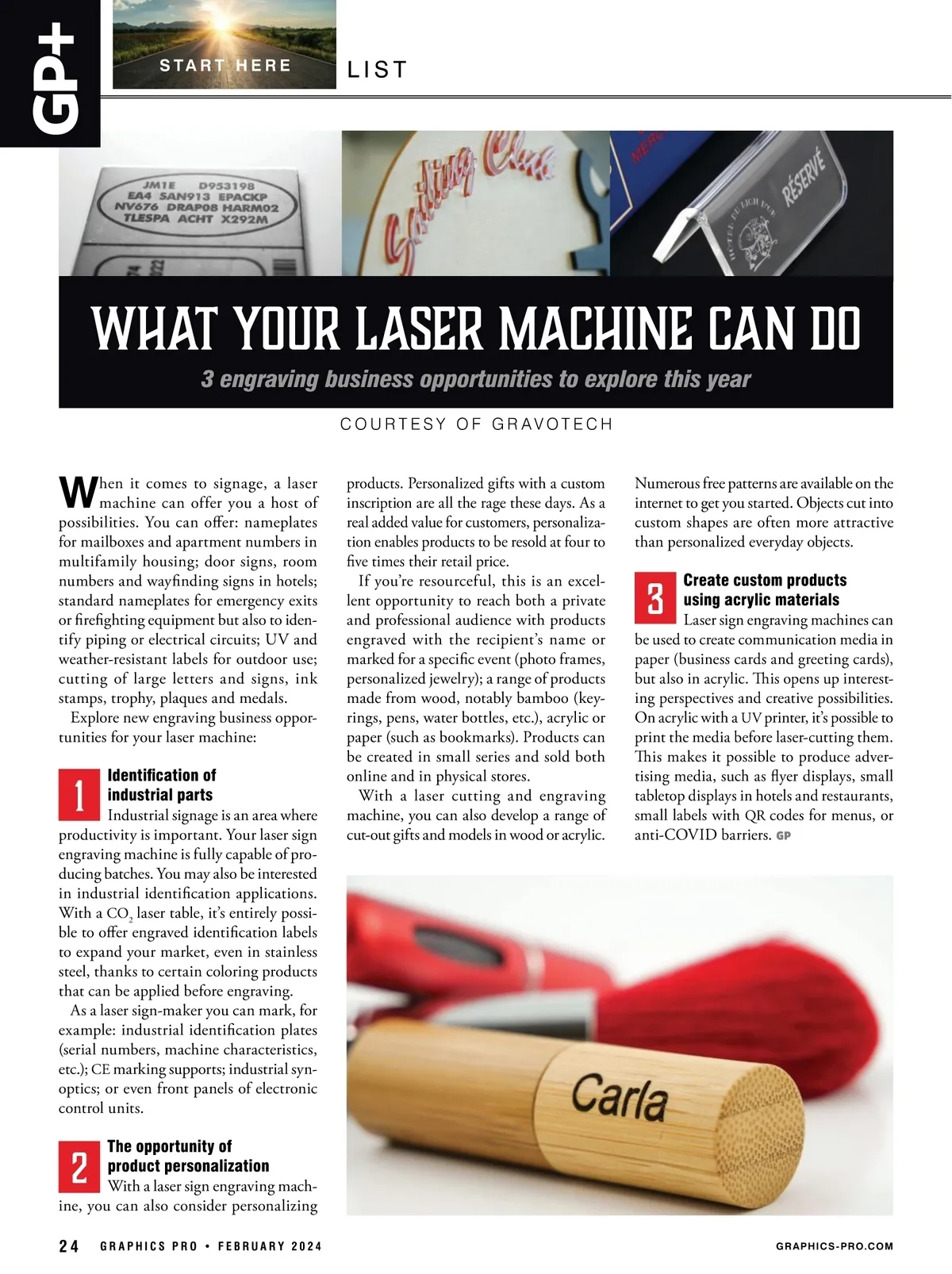 GP+

START HERE

LIST

JM1E D953198
EA4 SAN913 EPACKP
NV676 DRAP08 HARM02
TLESPA ACHT X292M

Sailing Club

RÉSERVÉ

WHAT YOUR LASER MACHINE CAN DO

3 engraving business opportunities to explore this year

COURTESY OF GRAVOTECH

When it comes to signage, a laser machine can offer you a host of possibilities. You can offer: nameplates for mailboxes and apartment numbers in multifamily housing; door signs, room numbers and wayfinding signs in hotels; standard nameplates for emergency exits or firefighting equipment but also to identify piping or electrical circuits; UV and weather-resistant labels for outdoor use; cutting of large letters and signs, ink stamps, trophy, plaques and medals.

Explore new engraving business opportunities for your laser machine:

1 Identification of industrial parts

Industrial signage is an area where productivity is important. Your laser sign engraving machine is fully capable of producing batches. You may also be interested in industrial identification applications. With a $CO_2$ laser table, it's entirely possible to offer engraved identification labels to expand your market, even in stainless steel, thanks to certain coloring products that can be applied before engraving.

As a laser sign-maker you can mark, for example: industrial identification plates (serial numbers, machine characteristics, etc.); CE marking supports; industrial synoptics; or even front panels of electronic control units.

2 The opportunity of product personalization

With a laser sign engraving machine, you can also consider personalizing products. Personalized gifts with a custom inscription are all the rage these days. As a real added value for customers, personalization enables products to be resold at four to five times their retail price.

If you're resourceful, this is an excellent opportunity to reach both a private and professional audience with products engraved with the recipient's name or marked for a specific event (photo frames, personalized jewelry); a range of products made from wood, notably bamboo (keyrings, pens, water bottles, etc.), acrylic or paper (such as bookmarks). Products can be created in small series and sold both online and in physical stores.

With a laser cutting and engraving machine, you can also develop a range of cut-out gifts and models in wood or acrylic. Numerous free patterns are available on the internet to get you started. Objects cut into custom shapes are often more attractive than personalized everyday objects.

3 Create custom products using acrylic materials

Laser sign engraving machines can be used to create communication media in paper (business cards and greeting cards), but also in acrylic. This opens up interesting perspectives and creative possibilities. On acrylic with a UV printer, it's possible to print the media before laser-cutting them. This makes it possible to produce advertising media, such as flyer displays, small tabletop displays in hotels and restaurants, small labels with QR codes for menus, or anti-COVID barriers. GP

Carla

24 GRAPHICS PRO • FEBRUARY 2024

GRAPHICS-PRO.COM