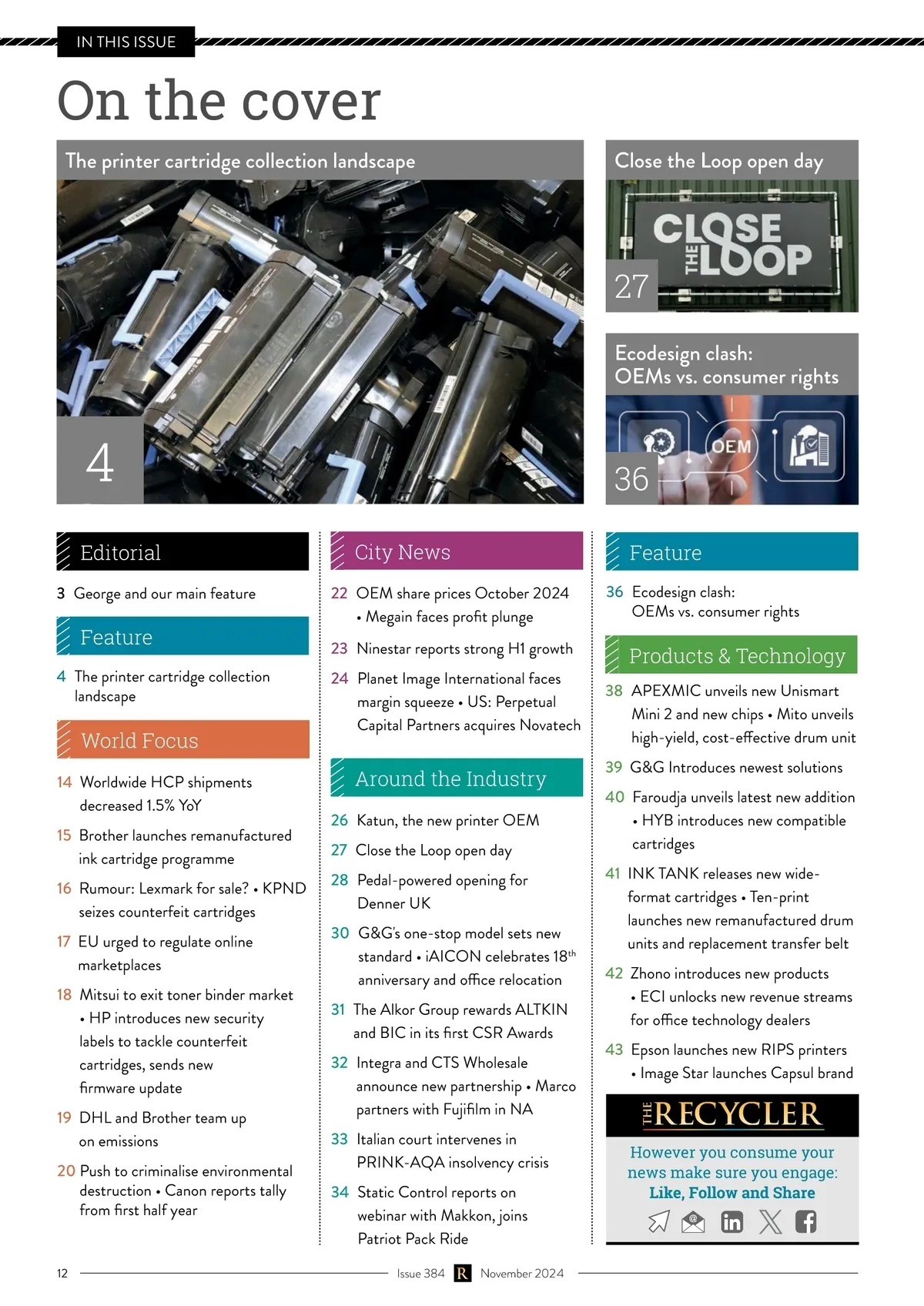 IN THIS ISSUE

On the cover

The printer cartridge collection landscape

4

Close the Loop open day

CLOSE THE LOOP

27

Ecodesign clash: OEMs vs. consumer rights

OEM

36

Editorial

3 George and our main feature

Feature

4 The printer cartridge collection landscape

World Focus

14 Worldwide HCP shipments decreased 1.5% YoY

15 Brother launches remanufactured ink cartridge programme

16 Rumour: Lexmark for sale? • KPND seizes counterfeit cartridges

17 EU urged to regulate online marketplaces

18 Mitsui to exit toner binder market • HP introduces new security labels to tackle counterfeit cartridges, sends new firmware update

19 DHL and Brother team up on emissions

20 Push to criminalise environmental destruction • Canon reports tally from first half year

City News

22 OEM share prices October 2024 • Megain faces profit plunge

23 Ninestar reports strong H1 growth

24 Planet Image International faces margin squeeze • US: Perpetual Capital Partners acquires Novatech

Around the Industry

26 Katun, the new printer OEM

27 Close the Loop open day

28 Pedal-powered opening for Denner UK

30 G&G's one-stop model sets new standard • iAICON celebrates 18$^{th}$ anniversary and office relocation

31 The Alkor Group rewards ALTKIN and BIC in its first CSR Awards

32 Integra and CTS Wholesale announce new partnership • Marco partners with Fujifilm in NA

33 Italian court intervenes in PRINK-AQA insolvency crisis

34 Static Control reports on webinar with Makkon, joins Patriot Pack Ride

Feature

36 Ecodesign clash: OEMs vs. consumer rights

Products & Technology

38 APEXMIC unveils new Unismart Mini 2 and new chips • Mito unveils high-yield, cost-effective drum unit

39 G&G Introduces newest solutions

40 Faroudja unveils latest new addition • HYB introduces new compatible cartridges

41 INK TANK releases new wide-format cartridges • Ten-print launches new remanufactured drum units and replacement transfer belt

42 Zhono introduces new products • ECI unlocks new revenue streams for office technology dealers

43 Epson launches new RIPS printers • Image Star launches Capsul brand

THE RECYCLER

However you consume your news make sure you engage: Like, Follow and Share

12 Issue 384 R November 2024