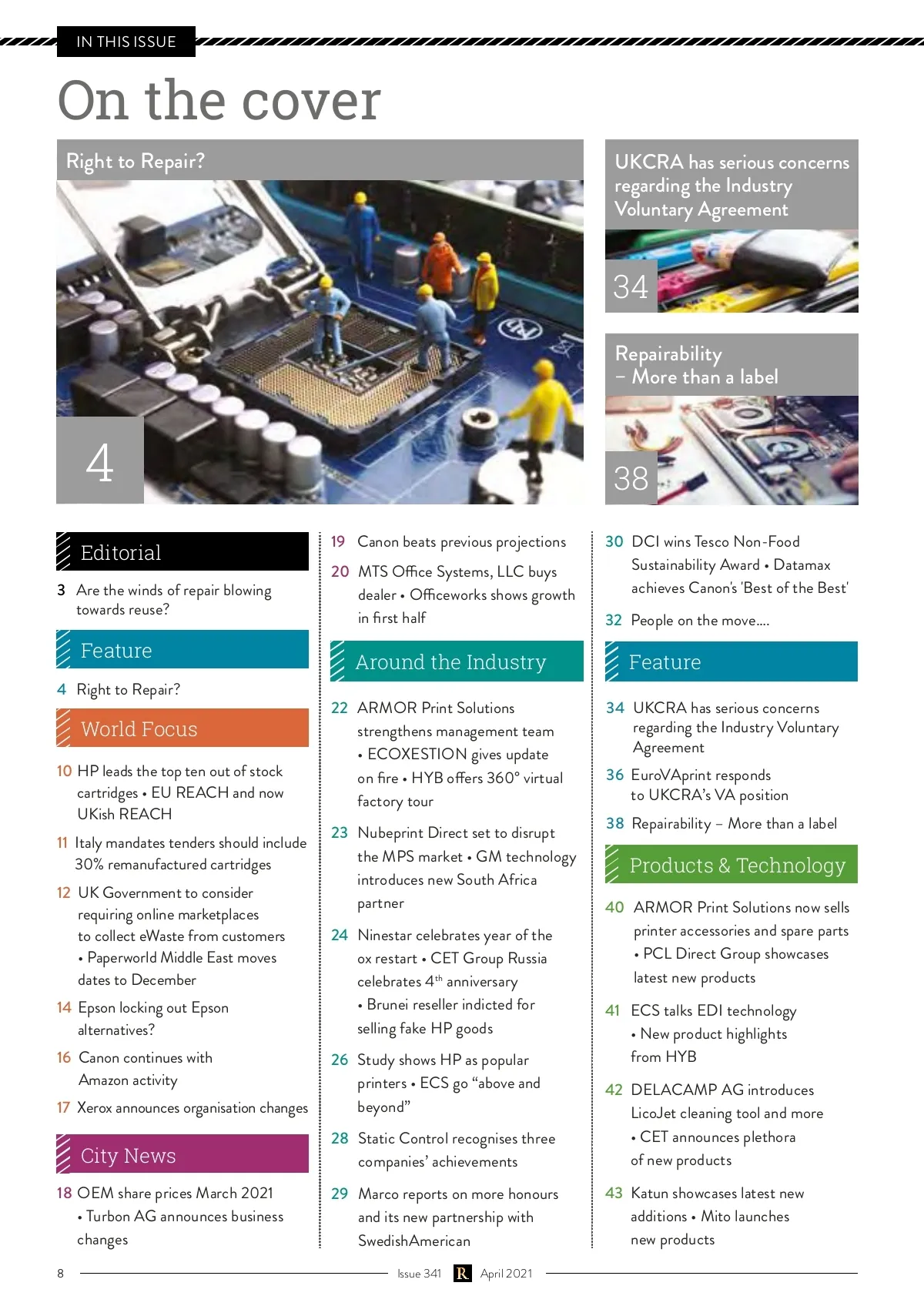 IN THIS ISSUE

On the cover

Right to Repair?

4

UKCRA has serious concerns regarding the Industry Voluntary Agreement

34

Repairability – More than a label

38

Editorial

3 Are the winds of repair blowing towards reuse?

Feature

4 Right to Repair?

World Focus

10 HP leads the top ten out of stock cartridges • EU REACH and now UKish REACH

11 Italy mandates tenders should include 30% remanufactured cartridges

12 UK Government to consider requiring online marketplaces to collect eWaste from customers • Paperworld Middle East moves dates to December

14 Epson locking out Epson alternatives?

16 Canon continues with Amazon activity

17 Xerox announces organisation changes

City News

18 OEM share prices March 2021 • Turbon AG announces business changes

19 Canon beats previous projections

20 MTS Office Systems, LLC buys dealer • Officeworks shows growth in first half

Around the Industry

22 ARMOR Print Solutions strengthens management team • ECOXESTION gives update on fire • HYB offers 360° virtual factory tour

23 Nubeprint Direct set to disrupt the MPS market • GM technology introduces new South Africa partner

24 Ninestar celebrates year of the ox restart • CET Group Russia celebrates 4$^{th}$ anniversary • Brunei reseller indicted for selling fake HP goods

26 Study shows HP as popular printers • ECS go “above and beyond”

28 Static Control recognises three companies’ achievements

29 Marco reports on more honours and its new partnership with SwedishAmerican

30 DCI wins Tesco Non-Food Sustainability Award • Datamax achieves Canon's 'Best of the Best'

32 People on the move....

Feature

34 UKCRA has serious concerns regarding the Industry Voluntary Agreement

36 EuroVAprint responds to UKCRA’s VA position

38 Repairability – More than a label

Products & Technology

40 ARMOR Print Solutions now sells printer accessories and spare parts • PCL Direct Group showcases latest new products

41 ECS talks EDI technology • New product highlights from HYB

42 DELACAMP AG introduces LicoJet cleaning tool and more • CET announces plethora of new products

43 Katun showcases latest new additions • Mito launches new products

8 Issue 341 R April 2021