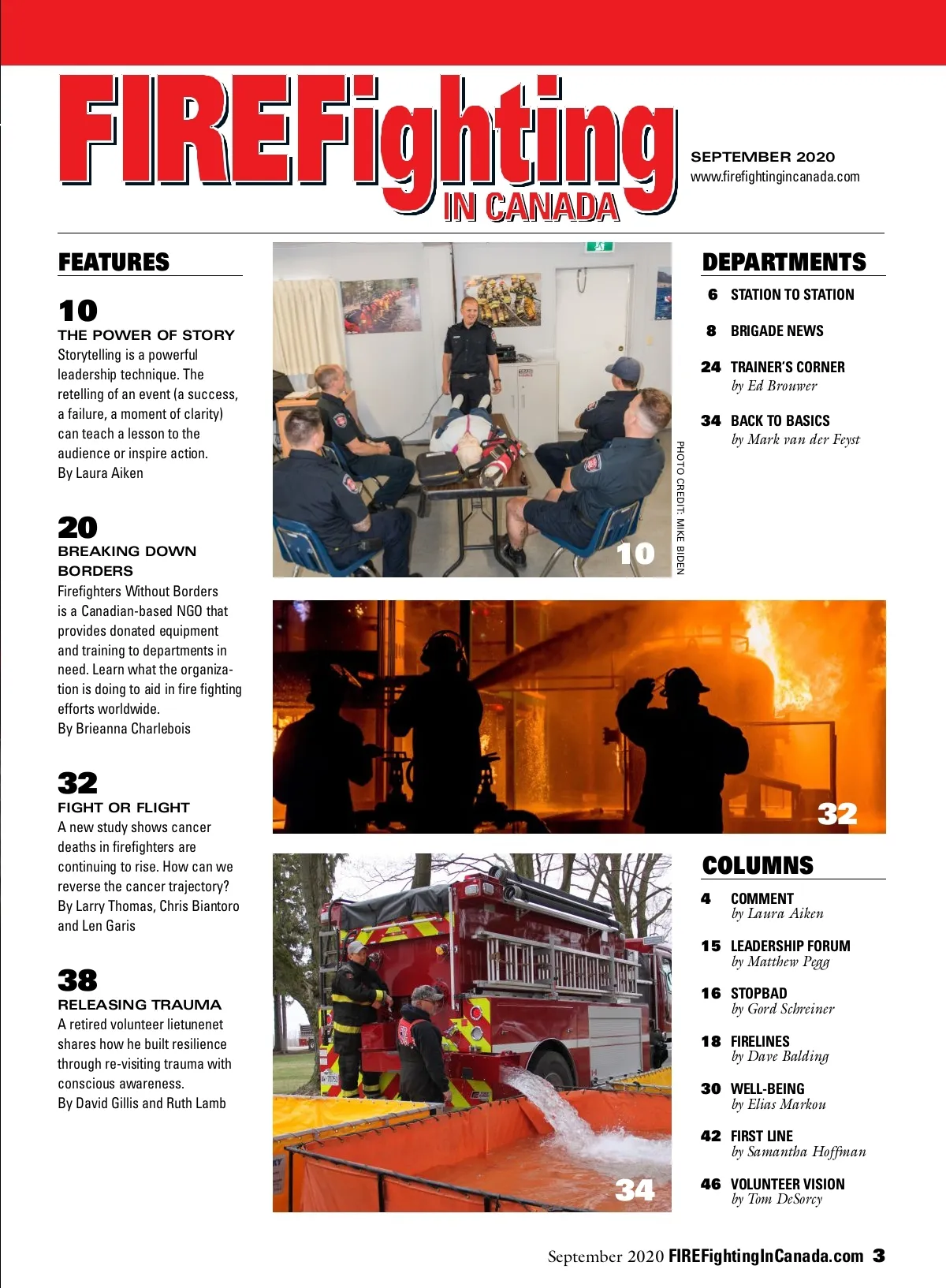 FIREFighting IN CANADA

SEPTEMBER 2020
www.firefightingincanada.com

FEATURES

10
THE POWER OF STORY
Storytelling is a powerful leadership technique. The retelling of an event (a success, a failure, a moment of clarity) can teach a lesson to the audience or inspire action.
By Laura Aiken

20
BREAKING DOWN BORDERS
Firefighters Without Borders is a Canadian-based NGO that provides donated equipment and training to departments in need. Learn what the organization is doing to aid in fire fighting efforts worldwide.
By Brieanna Charlebois

32
FIGHT OR FLIGHT
A new study shows cancer deaths in firefighters are continuing to rise. How can we reverse the cancer trajectory?
By Larry Thomas, Chris Biantoro and Len Garis

38
RELEASING TRAUMA
A retired volunteer lietunenet shares how he built resilience through re-visiting trauma with conscious awareness.
By David Gillis and Ruth Lamb

10

PHOTO CREDIT: MIKE BIDEN

32

34

DEPARTMENTS

6 STATION TO STATION

8 BRIGADE NEWS

24 TRAINER'S CORNER
by Ed Brouwer

34 BACK TO BASICS
by Mark van der Feyst

COLUMNS

4 COMMENT
by Laura Aiken

15 LEADERSHIP FORUM
by Matthew Pegg

16 STOPBAD
by Gord Schreiner

18 FIRELINES
by Dave Balding

30 WELL-BEING
by Elias Markou

42 FIRST LINE
by Samantha Hoffman

46 VOLUNTEER VISION
by Tom DeSorcy

September 2020 FIREFightingInCanada.com 3