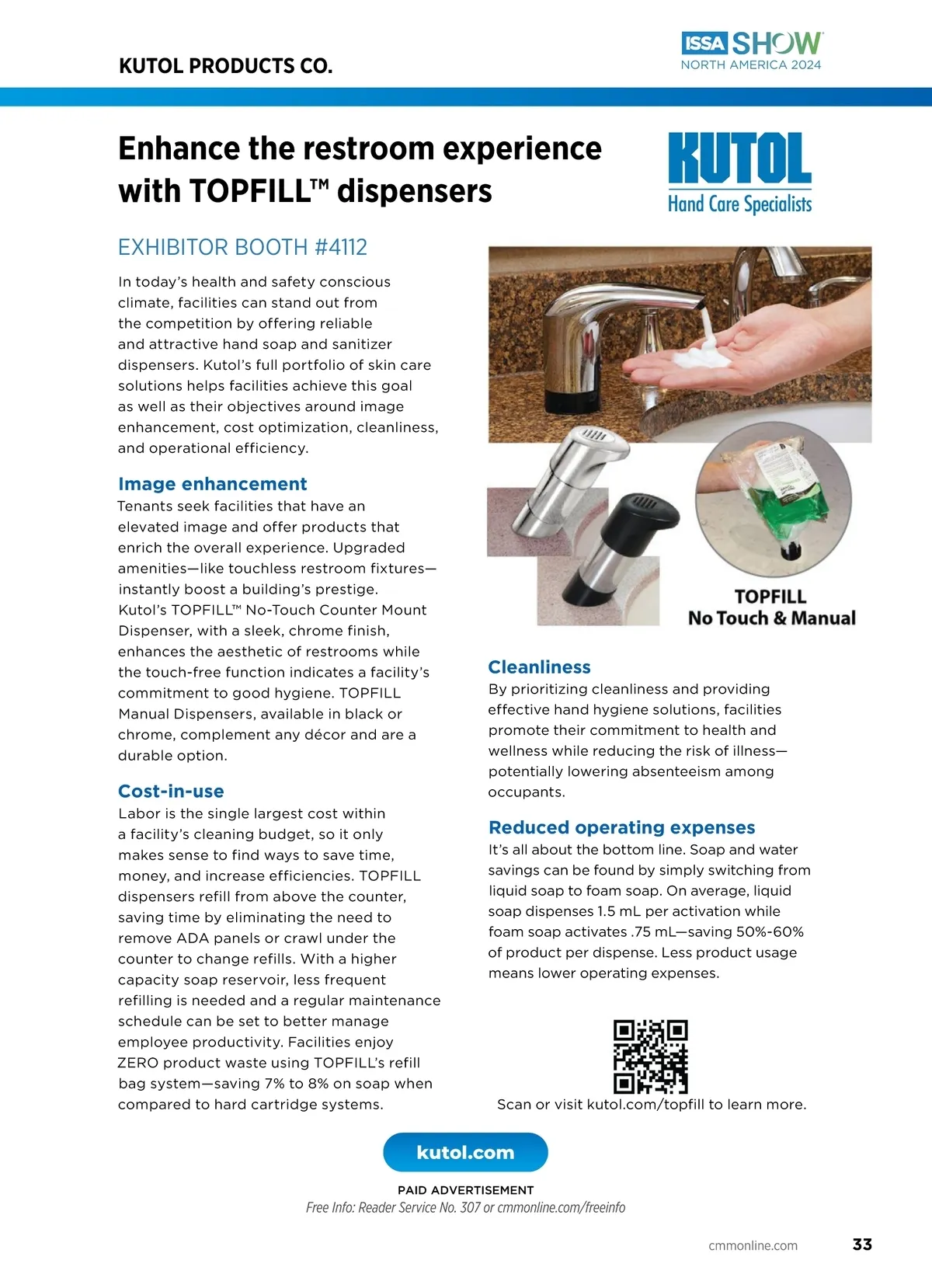 KUTOL PRODUCTS CO.

ISSA SHOW NORTH AMERICA 2024

Enhance the restroom experience with TOPFILL™ dispensers

KUTOL Hand Care Specialists

EXHIBITOR BOOTH #4112

In today's health and safety conscious climate, facilities can stand out from the competition by offering reliable and attractive hand soap and sanitizer dispensers. Kutol's full portfolio of skin care solutions helps facilities achieve this goal as well as their objectives around image enhancement, cost optimization, cleanliness, and operational efficiency.

Image enhancement
Tenants seek facilities that have an elevated image and offer products that enrich the overall experience. Upgraded amenities—like touchless restroom fixtures—instantly boost a building's prestige. Kutol's TOPFILL™ No-Touch Counter Mount Dispenser, with a sleek, chrome finish, enhances the aesthetic of restrooms while the touch-free function indicates a facility's commitment to good hygiene. TOPFILL Manual Dispensers, available in black or chrome, complement any décor and are a durable option.

Cost-in-use
Labor is the single largest cost within a facility's cleaning budget, so it only makes sense to find ways to save time, money, and increase efficiencies. TOPFILL dispensers refill from above the counter, saving time by eliminating the need to remove ADA panels or crawl under the counter to change refills. With a higher capacity soap reservoir, less frequent refilling is needed and a regular maintenance schedule can be set to better manage employee productivity. Facilities enjoy ZERO product waste using TOPFILL's refill bag system—saving 7% to 8% on soap when compared to hard cartridge systems.

TOPFILL
No Touch & Manual

Cleanliness
By prioritizing cleanliness and providing effective hand hygiene solutions, facilities promote their commitment to health and wellness while reducing the risk of illness—potentially lowering absenteeism among occupants.

Reduced operating expenses
It's all about the bottom line. Soap and water savings can be found by simply switching from liquid soap to foam soap. On average, liquid soap dispenses 1.5 mL per activation while foam soap activates .75 mL—saving 50%-60% of product per dispense. Less product usage means lower operating expenses.

Scan or visit kutol.com/topfill to learn more.

kutol.com

PAID ADVERTISEMENT
Free Info: Reader Service No. 307 or cmmonline.com/freeinfo

cmmonline.com 33